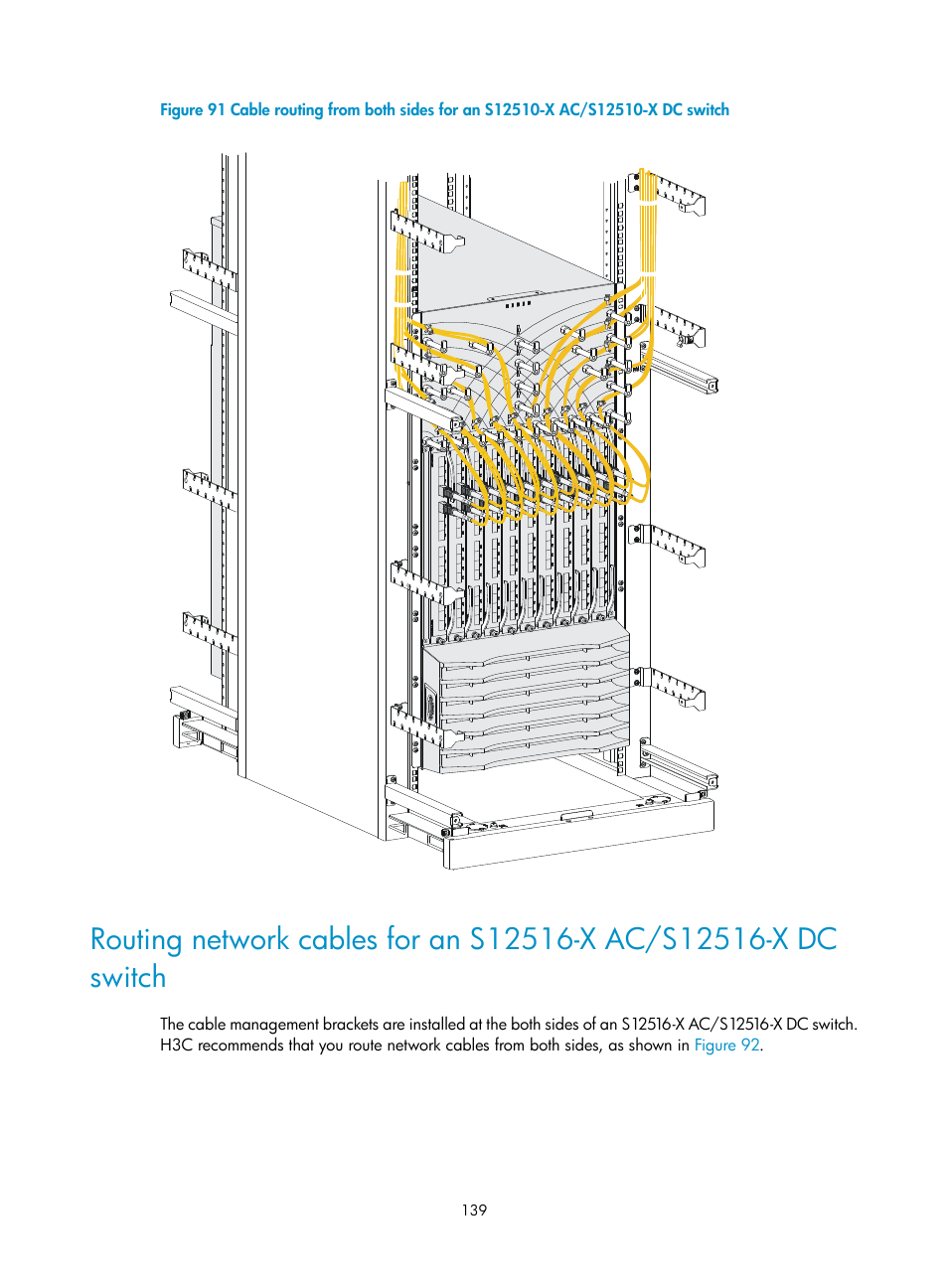 Figure 91 Cable routing from both sides for an S12510-X AC/S12510-X DC switch

Routing network cables for an S12516-X AC/S12516-X DC switch

The cable management brackets are installed at the both sides of an S12516-X AC/S12516-X DC switch. H3C recommends that you route network cables from both sides, as shown in Figure 92.

139