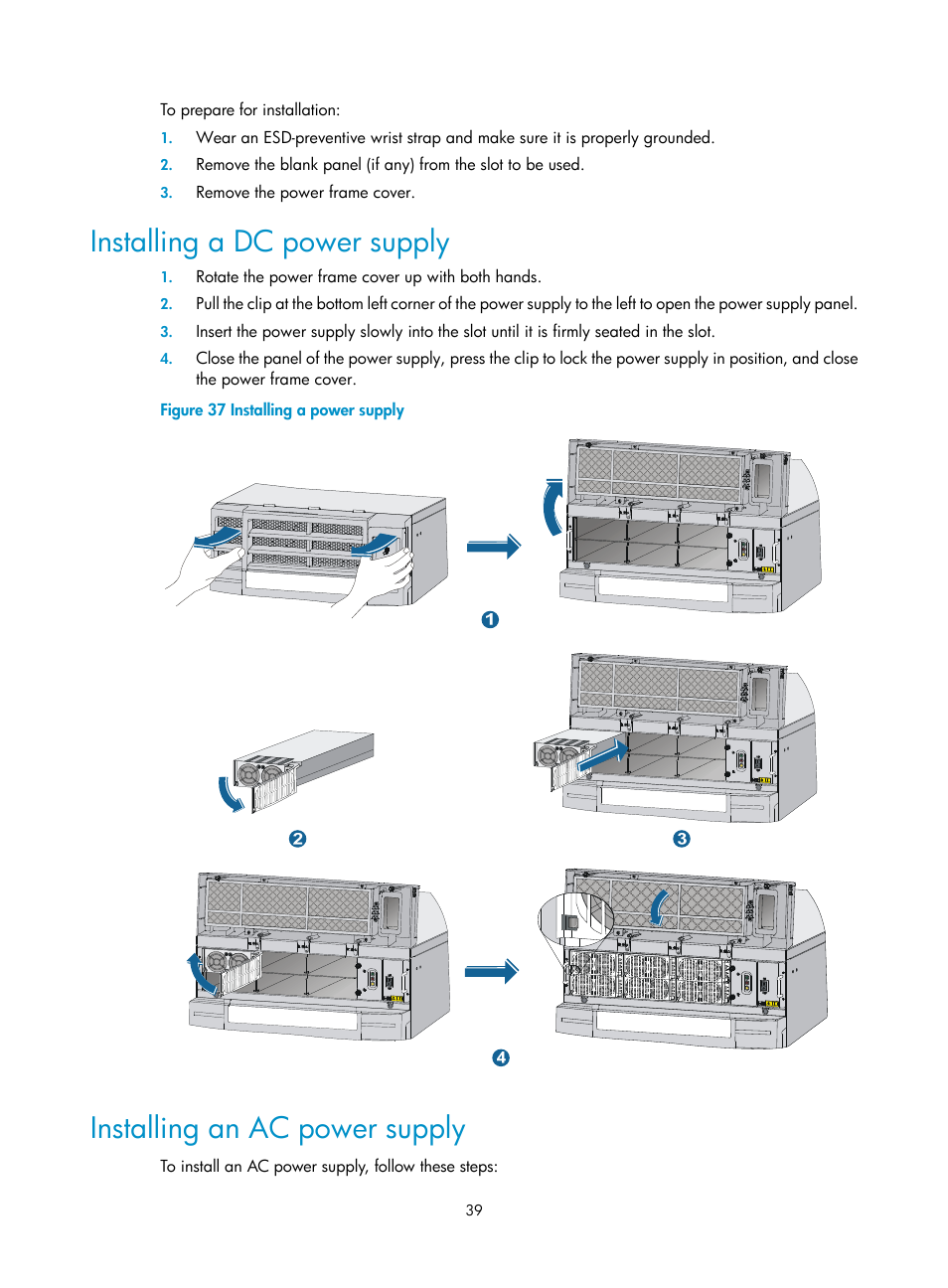 To prepare for installation:

1. Wear an ESD-preventive wrist strap and make sure it is properly grounded.
2. Remove the blank panel (if any) from the slot to be used.
3. Remove the power frame cover.

Installing a DC power supply

1. Rotate the power frame cover up with both hands.
2. Pull the clip at the bottom left corner of the power supply to the left to open the power supply panel.
3. Insert the power supply slowly into the slot until it is firmly seated in the slot.
4. Close the panel of the power supply, press the clip to lock the power supply in position, and close the power frame cover.

Figure 37 Installing a power supply

1

2

3

4

Installing an AC power supply

To install an AC power supply, follow these steps:

39