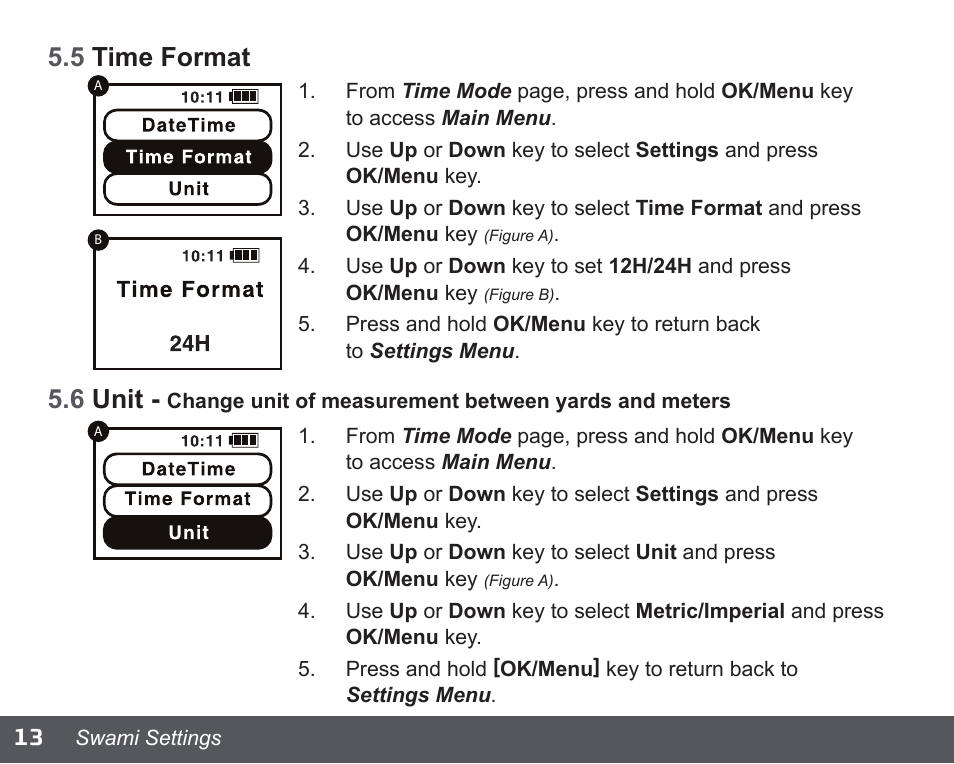 5.5 Time Format

A
10:11
DateTime
Time Format
Unit

B
10:11
Time Format
24H

1. From Time Mode page, press and hold OK/Menu key to access Main Menu.
2. Use Up or Down key to select Settings and press OK/Menu key.
3. Use Up or Down key to select Time Format and press OK/Menu key (Figure A).
4. Use Up or Down key to set 12H/24H and press OK/Menu key (Figure B).
5. Press and hold OK/Menu key to return back to Settings Menu.

5.6 Unit - Change unit of measurement between yards and meters

A
10:11
DateTime
Time Format
Unit

1. From Time Mode page, press and hold OK/Menu key to access Main Menu.
2. Use Up or Down key to select Settings and press OK/Menu key.
3. Use Up or Down key to select Unit and press OK/Menu key (Figure A).
4. Use Up or Down key to select Metric/Imperial and press OK/Menu key.
5. Press and hold [OK/Menu] key to return back to Settings Menu.

13 Swami Settings