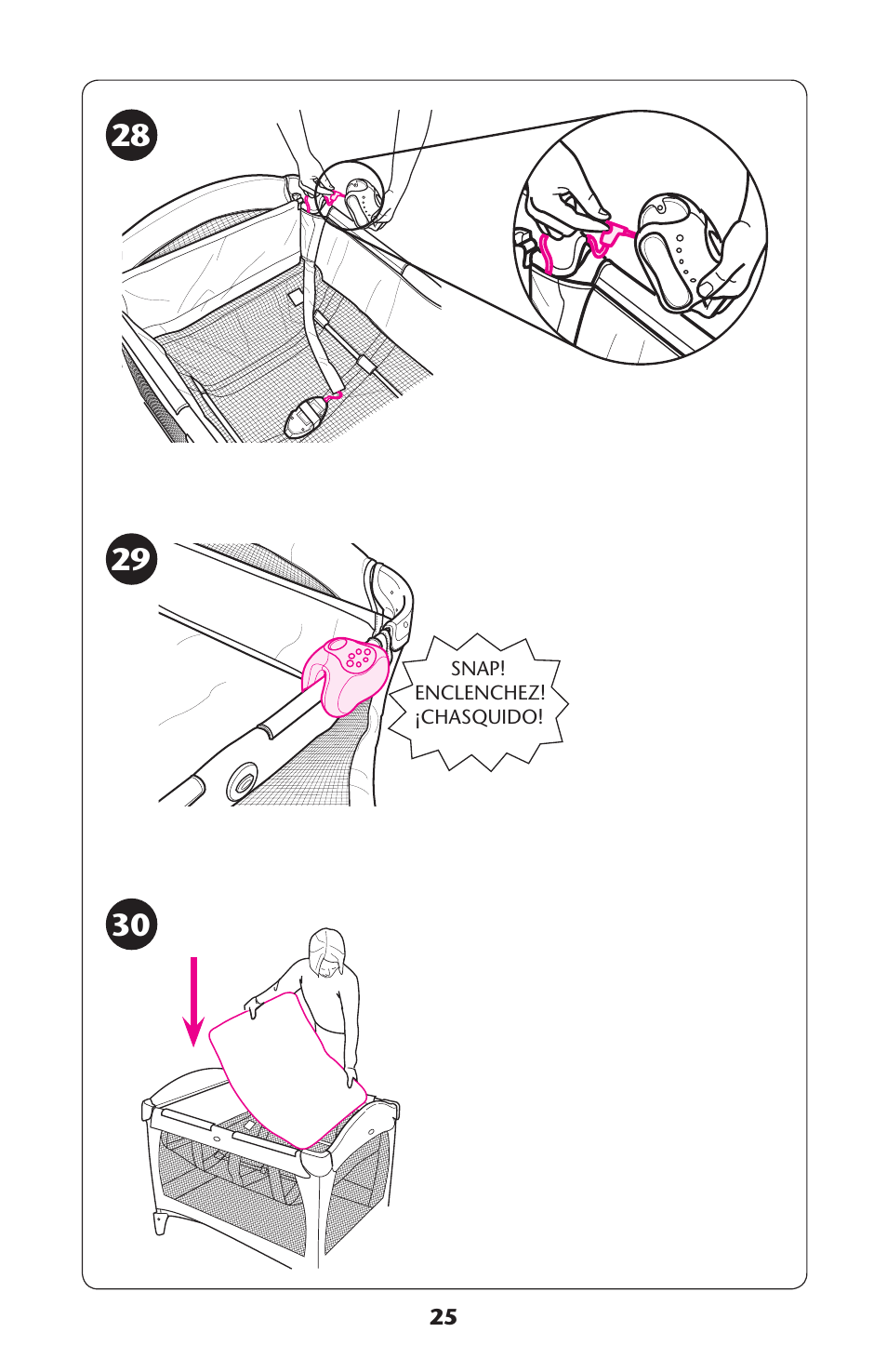 28

29

SNAP!
ENCLENCHEZ!
¡CHASQUIDO!

30

25