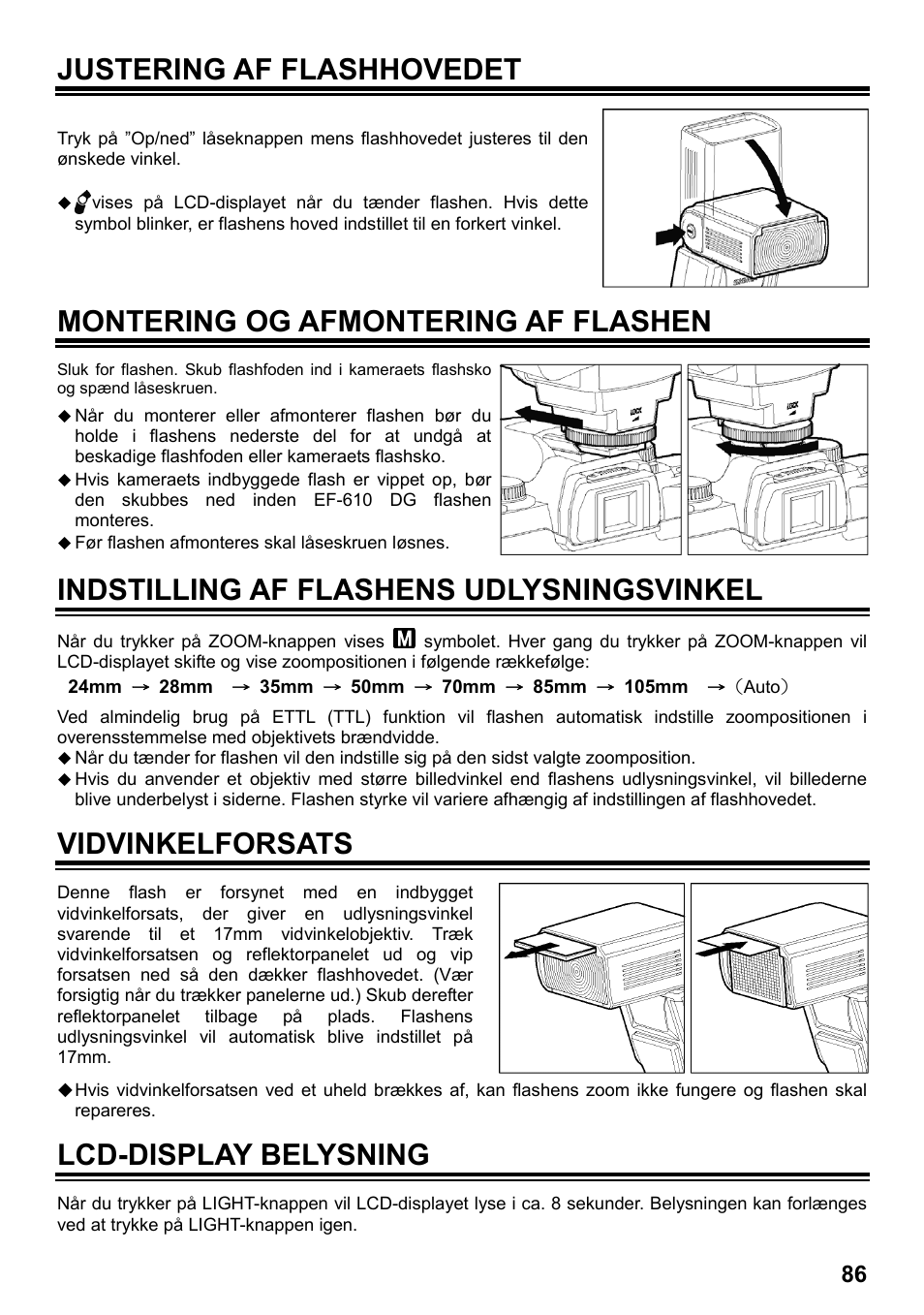 JUSTERING AF FLASHHOVEDET

Tryk på "Op/ned" låseknappen mens flashhovedet justeres til den ønskede vinkel.

◆ vises på LCD-displayet når du tænder flashen. Hvis dette symbol blinker, er flashens hoved indstillet til en forkert vinkel.

MONTERING OG AFMONTERING AF FLASHEN

Sluk for flashen. Skub flashfoden ind i kameraets flashsko og spænd låseskruen.

◆ Når du monterer eller afmonterer flashen bør du holde i flashens nederste del for at undgå at beskadige flashfoden eller kameraets flashsko.
◆ Hvis kameraets indbyggede flash er vippet op, bør den skubbes ned inden EF-610 DG flashen monteres.
◆ Før flashen afmonteres skal låseskruen løsnes.

LOCK

LOCK

INDSTILLING AF FLASHENS UDLYSNINGSVINKEL

Når du trykker på ZOOM-knappen vises M symbolet. Hver gang du trykker på ZOOM-knappen vil LCD-displayet skifte og vise zoompositionen i følgende rækkefølge:

24mm → 28mm → 35mm → 50mm → 70mm → 85mm → 105mm → (Auto)

Ved almindelig brug på ETTL (TTL) funktion vil flashen automatisk indstille zoompositionen i overensstemmelse med objektivets brændvidde.
◆ Når du tænder for flashen vil den indstille sig på den sidst valgte zoomposition.
◆ Hvis du anvender et objektiv med større billedvinkel end flashens udlysningsvinkel, vil billederne blive underbelyst i siderne. Flashen styrke vil variere afhængig af indstillingen af flashhovedet.

VIDVINKELFORSATS

Denne flash er forsynet med en indbygget vidvinkelforsats, der giver en udlysningsvinkel svarende til et 17mm vidvinkelobjektiv. Træk vidvinkelforsatsen og reflektorpanelet ud og vip forsatsen ned så den dækker flashhovedet. (Vær forsigtig når du trækker panelerne ud.) Skub derefter reflektorpanelet tilbage på plads. Flashens udlysningsvinkel vil automatisk blive indstillet på 17mm.

◆ Hvis vidvinkelforsatsen ved et uheld brækkes af, kan flashens zoom ikke fungere og flashen skal repareres.

LCD-DISPLAY BELYSNING

Når du trykker på LIGHT-knappen vil LCD-displayet lyse i ca. 8 sekunder. Belysningen kan forlænges ved at trykke på LIGHT-knappen igen.

86