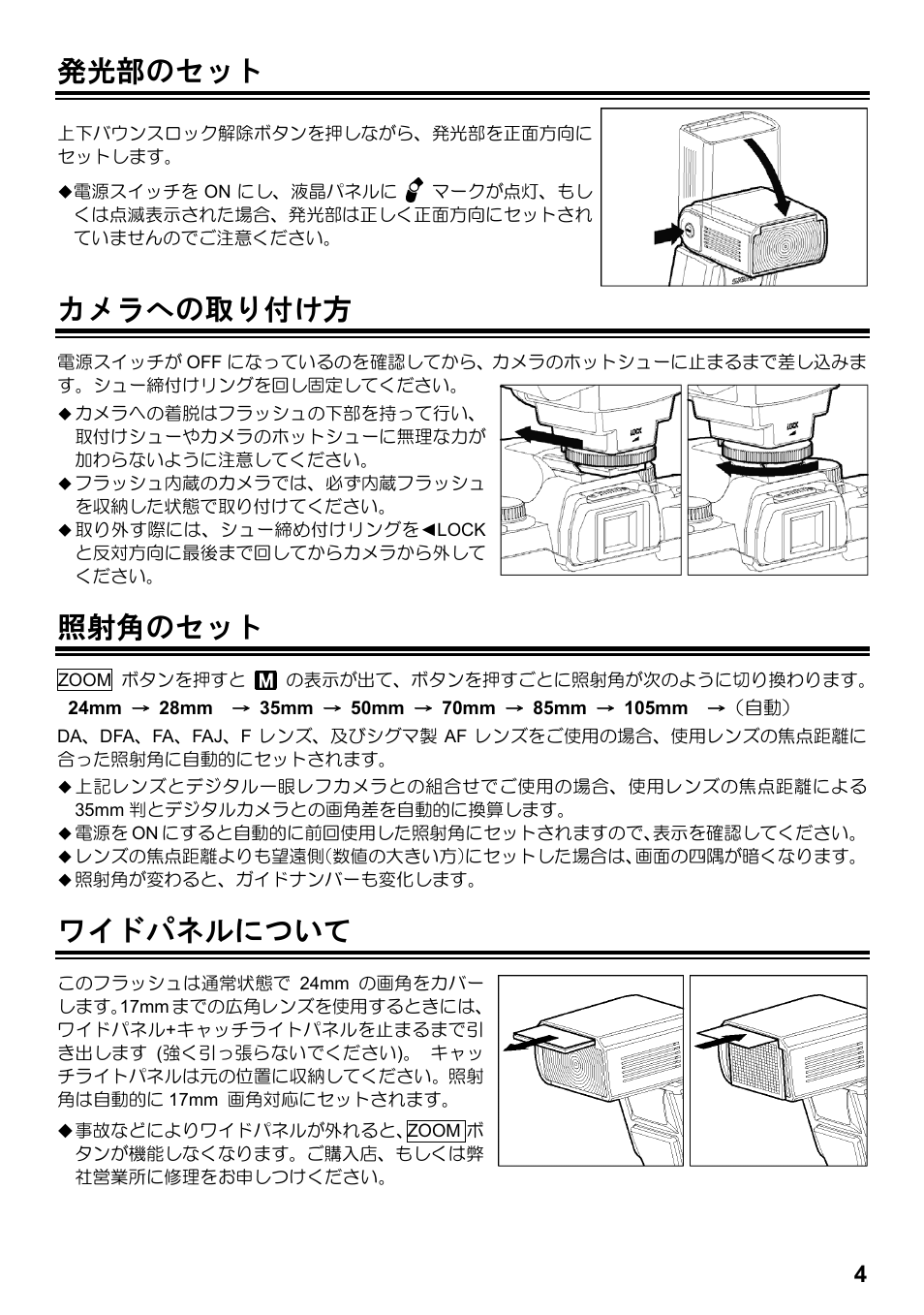 発光部のセット

上下バウンスロック解除ボタンを押しながら、発光部を正面方向にセットします。

◆電源スイッチを ON にし、液晶パネルに マークが点灯、もしくは点滅表示された場合、発光部は正しく正面方向にセットされていませんのでご注意ください。

カメラへの取り付け方

電源スイッチが OFF になっているのを確認してから、カメラのホットシューに止まるまで差し込みます。シュー締付けリングを回し固定してください。

◆カメラへの着脱はフラッシュの下部を持って行い、取付けシューやカメラのホットシューに無理な力が加わらないように注意してください。
◆フラッシュ内蔵のカメラでは、必ず内蔵フラッシュを収納した状態で取り付けてください。
◆取り外す際には、シュー締め付けリングを◀LOCK と反対方向に最後まで回してからカメラから外してください。

LOCK

LOCK

照射角のセット

ZOOM ボタンを押すと M の表示が出て、ボタンを押すごとに照射角が次のように切り換わります。

24mm → 28mm → 35mm → 50mm → 70mm → 85mm → 105mm →（自動）

DA、DFA、FA、FAJ、F レンズ、及びシグマ製 AF レンズをご使用の場合、使用レンズの焦点距離に合った照射角に自動的にセットされます。

◆上記レンズとデジタル一眼レフカメラとの組合せでご使用の場合、使用レンズの焦点距離による 35mm 判とデジタルカメラとの画角差を自動的に換算します。
◆電源を ON にすると自動的に前回使用した照射角にセットされますので、表示を確認してください。
◆レンズの焦点距離よりも望遠側（数値の大きい方）にセットした場合は、画面の四隅が暗くなります。
◆照射角が変わると、ガイドナンバーも変化します。

ワイドパネルについて

このフラッシュは通常状態で 24mm の画角をカバーします。17mm までの広角レンズを使用するときには、ワイドパネル+キャッチライトパネルを止まるまで引き出します (強く引っ張らないでください)。 キャッチライトパネルは元の位置に収納してください。照射角は自動的に 17mm 画角対応にセットされます。

◆事故などによりワイドパネルが外れると、ZOOM ボタンが機能しなくなります。ご購入店、もしくは弊社営業所に修理をお申しつけください。

4