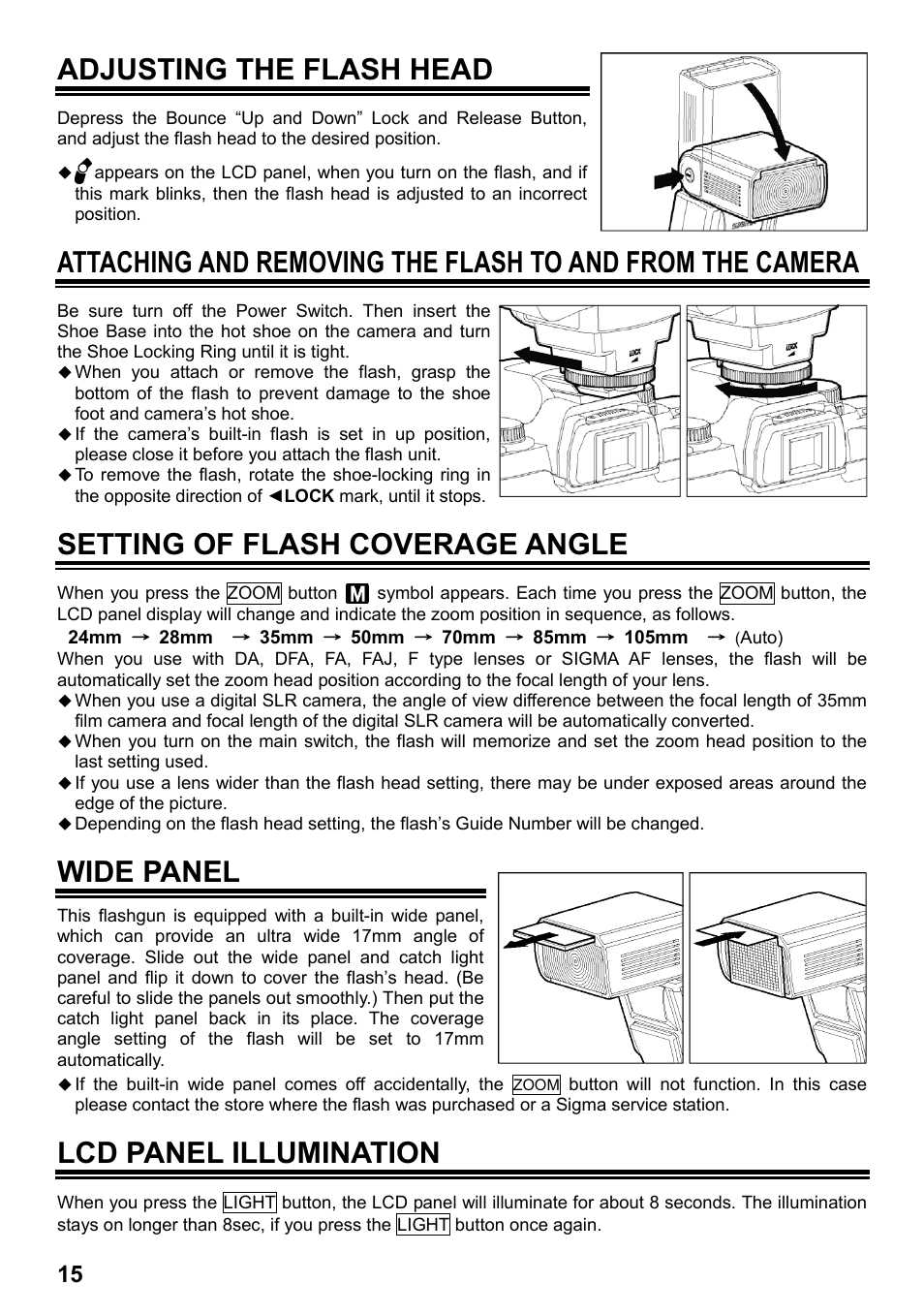 ADJUSTING THE FLASH HEAD

Depress the Bounce “Up and Down” Lock and Release Button, and adjust the flash head to the desired position.

◆ appears on the LCD panel, when you turn on the flash, and if this mark blinks, then the flash head is adjusted to an incorrect position.

ATTACHING AND REMOVING THE FLASH TO AND FROM THE CAMERA

Be sure turn off the Power Switch. Then insert the Shoe Base into the hot shoe on the camera and turn the Shoe Locking Ring until it is tight.
◆When you attach or remove the flash, grasp the bottom of the flash to prevent damage to the shoe foot and camera’s hot shoe.
◆If the camera’s built-in flash is set in up position, please close it before you attach the flash unit.
◆To remove the flash, rotate the shoe-locking ring in the opposite direction of ◄LOCK mark, until it stops.

LOCK

LOCK

SETTING OF FLASH COVERAGE ANGLE

When you press the ZOOM button M symbol appears. Each time you press the ZOOM button, the LCD panel display will change and indicate the zoom position in sequence, as follows.
24mm → 28mm → 35mm → 50mm → 70mm → 85mm → 105mm → (Auto)
When you use with DA, DFA, FA, FAJ, F type lenses or SIGMA AF lenses, the flash will be automatically set the zoom head position according to the focal length of your lens.
◆When you use a digital SLR camera, the angle of view difference between the focal length of 35mm film camera and focal length of the digital SLR camera will be automatically converted.
◆When you turn on the main switch, the flash will memorize and set the zoom head position to the last setting used.
◆If you use a lens wider than the flash head setting, there may be under exposed areas around the edge of the picture.
◆Depending on the flash head setting, the flash’s Guide Number will be changed.

WIDE PANEL

This flashgun is equipped with a built-in wide panel, which can provide an ultra wide 17mm angle of coverage. Slide out the wide panel and catch light panel and flip it down to cover the flash’s head. (Be careful to slide the panels out smoothly.) Then put the catch light panel back in its place. The coverage angle setting of the flash will be set to 17mm automatically.
◆If the built-in wide panel comes off accidentally, the ZOOM button will not function. In this case please contact the store where the flash was purchased or a Sigma service station.

LCD PANEL ILLUMINATION

When you press the LIGHT button, the LCD panel will illuminate for about 8 seconds. The illumination stays on longer than 8sec, if you press the LIGHT button once again.

15