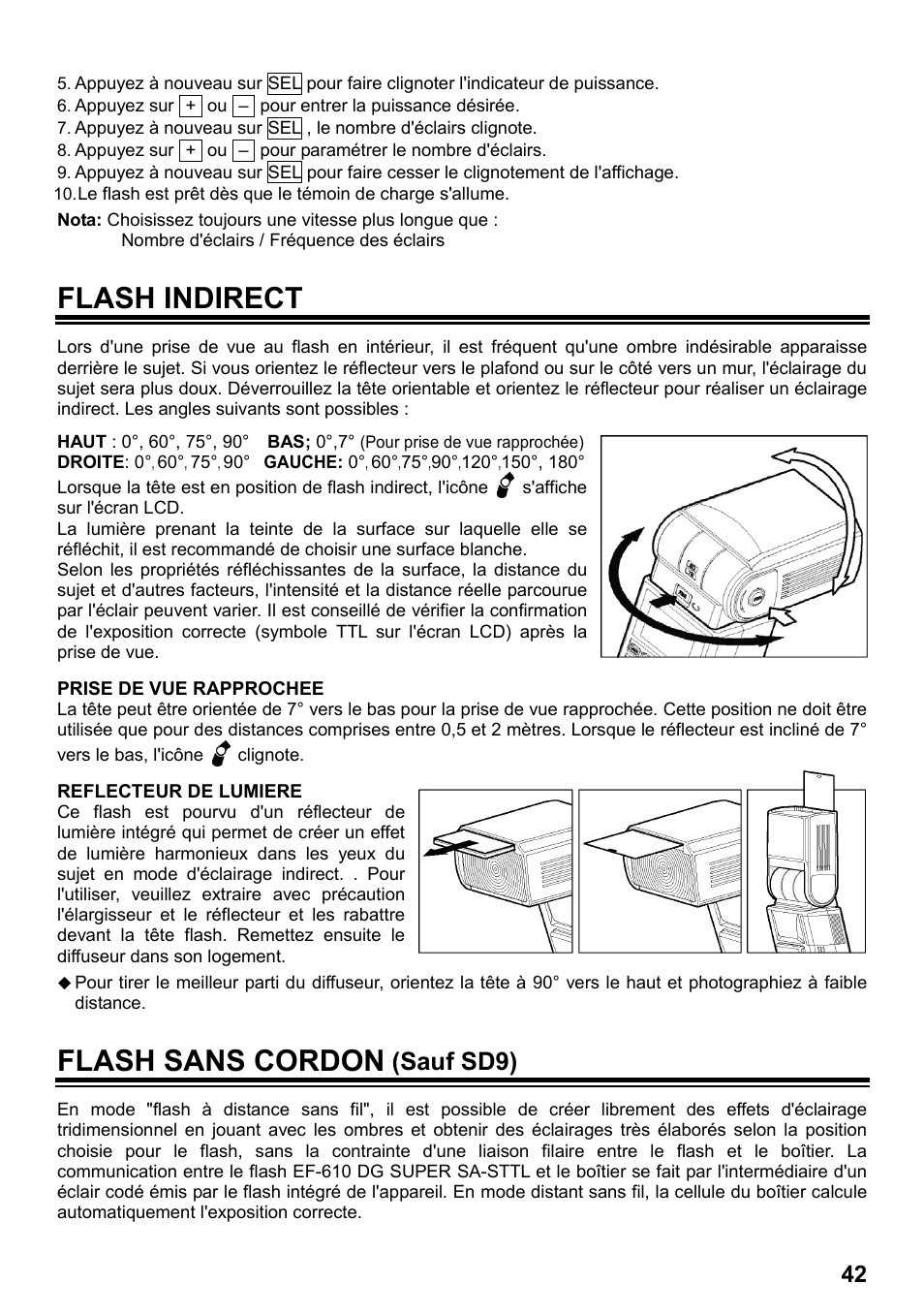 5. Appuyez à nouveau sur SEL pour faire clignoter l'indicateur de puissance.
6. Appuyez sur + ou – pour entrer la puissance désirée.
7. Appuyez à nouveau sur SEL , le nombre d'éclairs clignote.
8. Appuyez sur + ou – pour paramétrer le nombre d'éclairs.
9. Appuyez à nouveau sur SEL pour faire cesser le clignotement de l'affichage.
10. Le flash est prêt dès que le témoin de charge s'allume.

Nota: Choisissez toujours une vitesse plus longue que :
Nombre d'éclairs / Fréquence des éclairs

FLASH INDIRECT

Lors d'une prise de vue au flash en intérieur, il est fréquent qu'une ombre indésirable apparaisse derrière le sujet. Si vous orientez le réflecteur vers le plafond ou sur le côté vers un mur, l'éclairage du sujet sera plus doux. Déverrouillez la tête orientable et orientez le réflecteur pour réaliser un éclairage indirect. Les angles suivants sont possibles :

HAUT : 0°, 60°, 75°, 90° BAS; 0°,7° (Pour prise de vue rapprochée)
DROITE: 0°, 60°, 75°, 90° GAUCHE: 0°, 60°,75°,90°,120°,150°, 180°
Lorsque la tête est en position de flash indirect, l'icône s'affiche sur l'écran LCD.
La lumière prenant la teinte de la surface sur laquelle elle se réfléchit, il est recommandé de choisir une surface blanche.
Selon les propriétés réfléchissantes de la surface, la distance du sujet et d'autres facteurs, l'intensité et la distance réelle parcourue par l'éclair peuvent varier. Il est conseillé de vérifier la confirmation de l'exposition correcte (symbole TTL sur l'écran LCD) après la prise de vue.

PRISE DE VUE RAPPROCHEE
La tête peut être orientée de 7° vers le bas pour la prise de vue rapprochée. Cette position ne doit être utilisée que pour des distances comprises entre 0,5 et 2 mètres. Lorsque le réflecteur est incliné de 7° vers le bas, l'icône clignote.

REFLECTEUR DE LUMIERE
Ce flash est pourvu d'un réflecteur de lumière intégré qui permet de créer un effet de lumière harmonieux dans les yeux du sujet en mode d'éclairage indirect. . Pour l'utiliser, veuillez extraire avec précaution l'élargisseur et le réflecteur et les rabattre devant la tête flash. Remettez ensuite le diffuseur dans son logement.

◆ Pour tirer le meilleur parti du diffuseur, orientez la tête à 90° vers le haut et photographiez à faible distance.

FLASH SANS CORDON (Sauf SD9)

En mode "flash à distance sans fil", il est possible de créer librement des effets d'éclairage tridimensionnel en jouant avec les ombres et obtenir des éclairages très élaborés selon la position choisie pour le flash, sans la contrainte d'une liaison filaire entre le flash et le boîtier. La communication entre le flash EF-610 DG SUPER SA-STTL et le boîtier se fait par l'intermédiaire d'un éclair codé émis par le flash intégré de l'appareil. En mode distant sans fil, la cellule du boîtier calcule automatiquement l'exposition correcte.

42