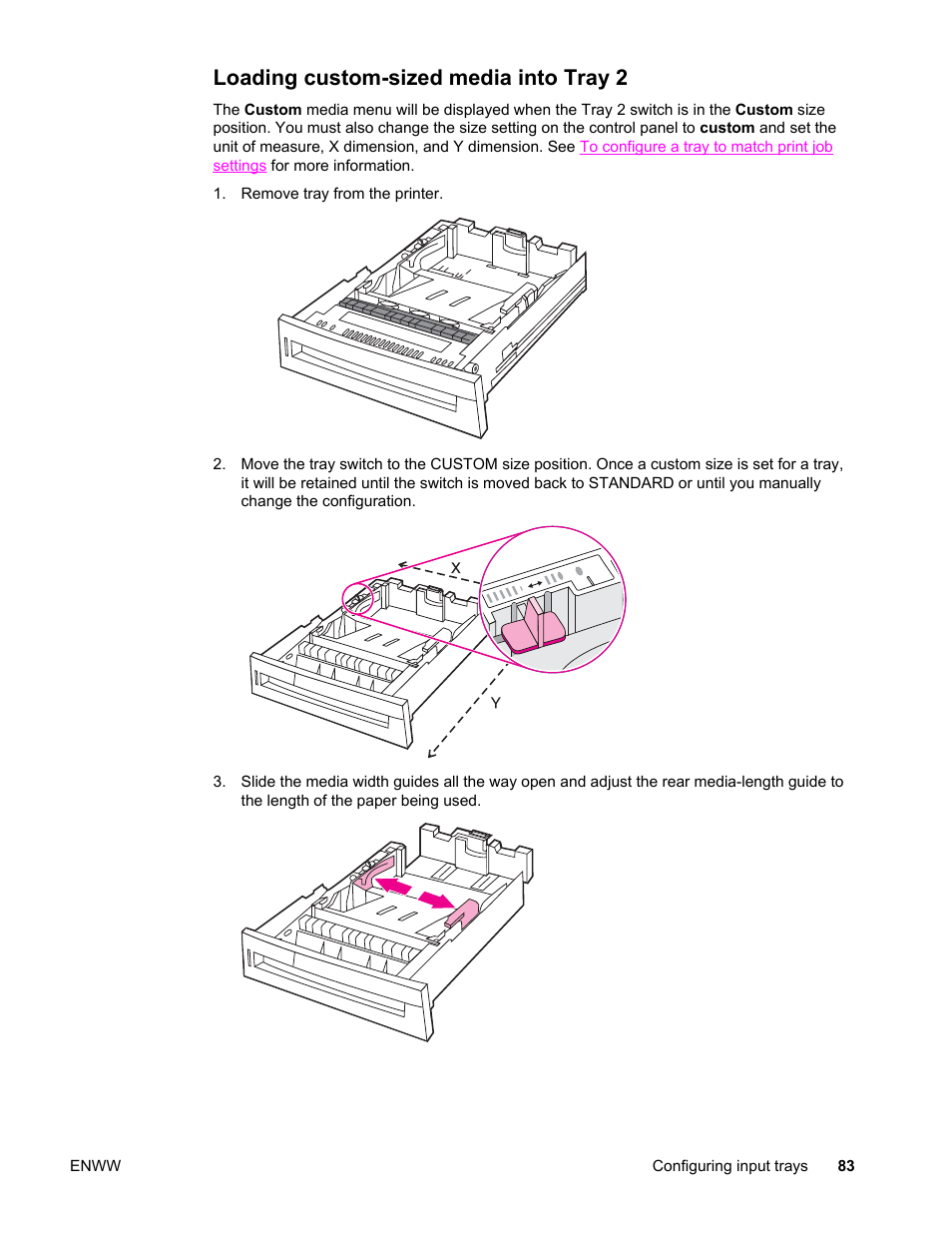 Loading custom-sized media into Tray 2

The Custom media menu will be displayed when the Tray 2 switch is in the Custom size position. You must also change the size setting on the control panel to custom and set the unit of measure, X dimension, and Y dimension. See To configure a tray to match print job settings for more information.

1. Remove tray from the printer.

2. Move the tray switch to the CUSTOM size position. Once a custom size is set for a tray, it will be retained until the switch is moved back to STANDARD or until you manually change the configuration.

X

Y

3. Slide the media width guides all the way open and adjust the rear media-length guide to the length of the paper being used.

ENWW

Configuring input trays 83