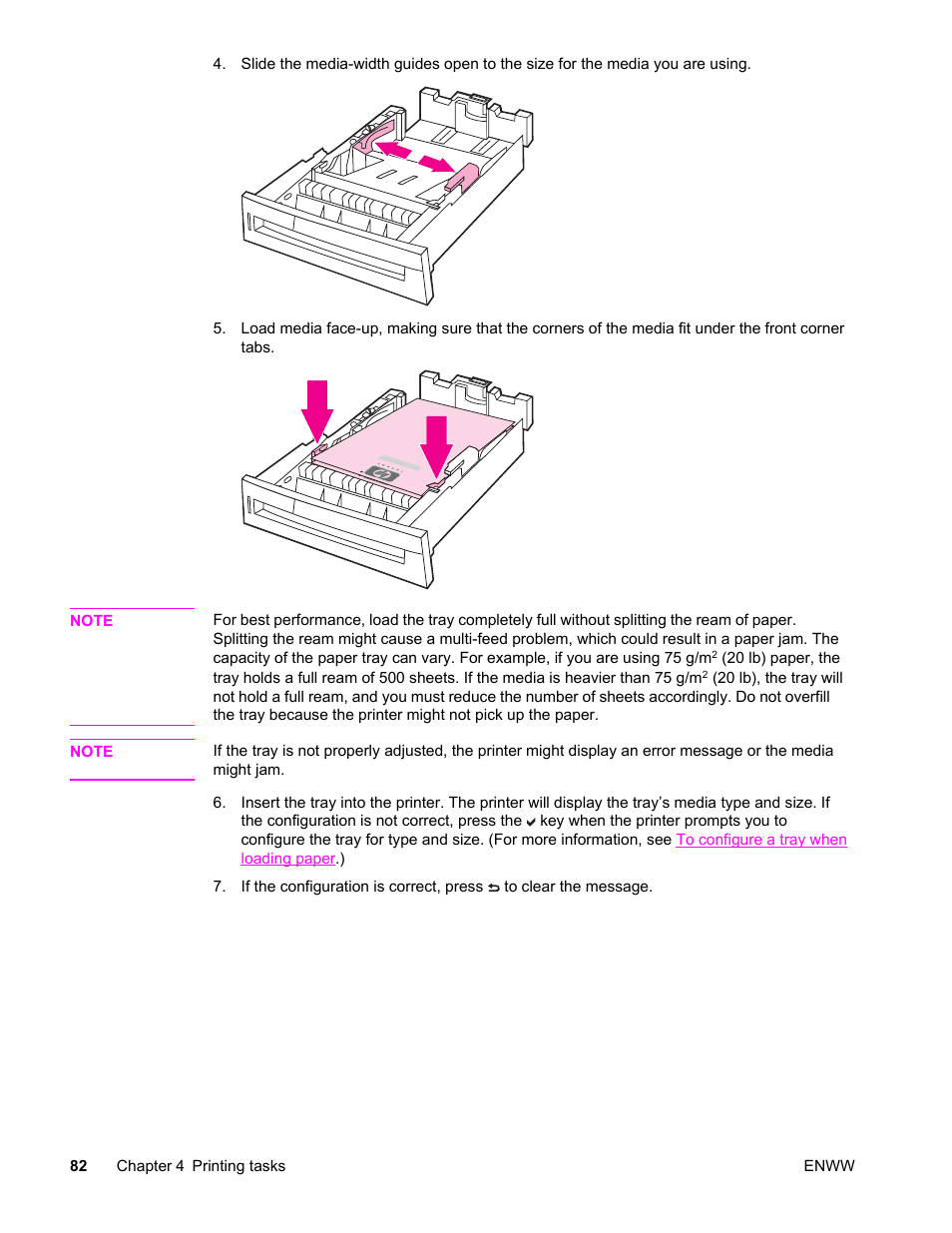 4. Slide the media-width guides open to the size for the media you are using.

5. Load media face-up, making sure that the corners of the media fit under the front corner tabs.

NOTE

For best performance, load the tray completely full without splitting the ream of paper. Splitting the ream might cause a multi-feed problem, which could result in a paper jam. The capacity of the paper tray can vary. For example, if you are using 75 g/m$^2$ (20 lb) paper, the tray holds a full ream of 500 sheets. If the media is heavier than 75 g/m$^2$ (20 lb), the tray will not hold a full ream, and you must reduce the number of sheets accordingly. Do not overfill the tray because the printer might not pick up the paper.

NOTE

If the tray is not properly adjusted, the printer might display an error message or the media might jam.

6. Insert the tray into the printer. The printer will display the tray's media type and size. If the configuration is not correct, press the ✔ key when the printer prompts you to configure the tray for type and size. (For more information, see To configure a tray when loading paper.)

7. If the configuration is correct, press ⮌ to clear the message.

82 Chapter 4 Printing tasks

ENWW