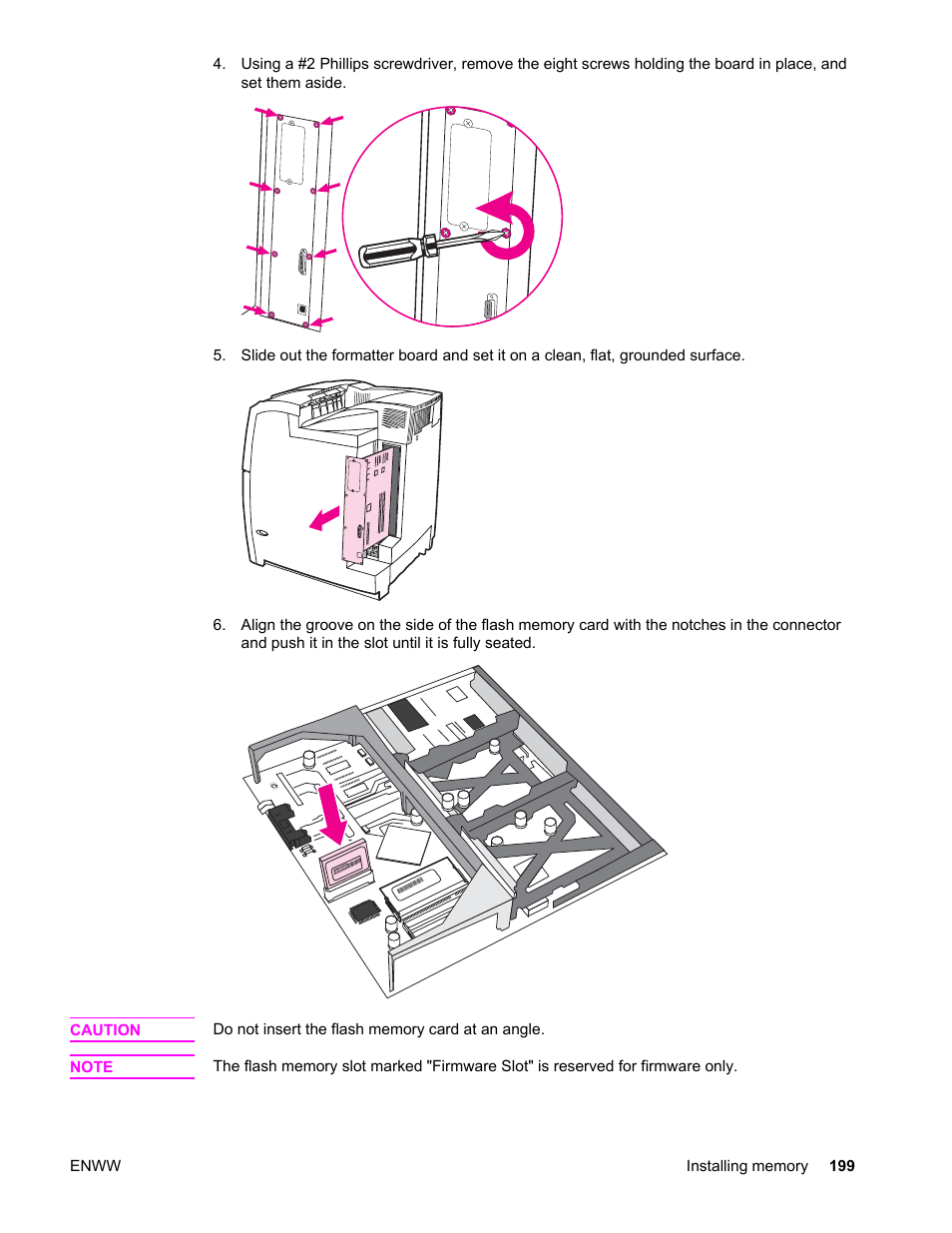 4. Using a #2 Phillips screwdriver, remove the eight screws holding the board in place, and set them aside.

5. Slide out the formatter board and set it on a clean, flat, grounded surface.

6. Align the groove on the side of the flash memory card with the notches in the connector and push it in the slot until it is fully seated.

CAUTION Do not insert the flash memory card at an angle.

NOTE The flash memory slot marked "Firmware Slot" is reserved for firmware only.

ENWW Installing memory 199