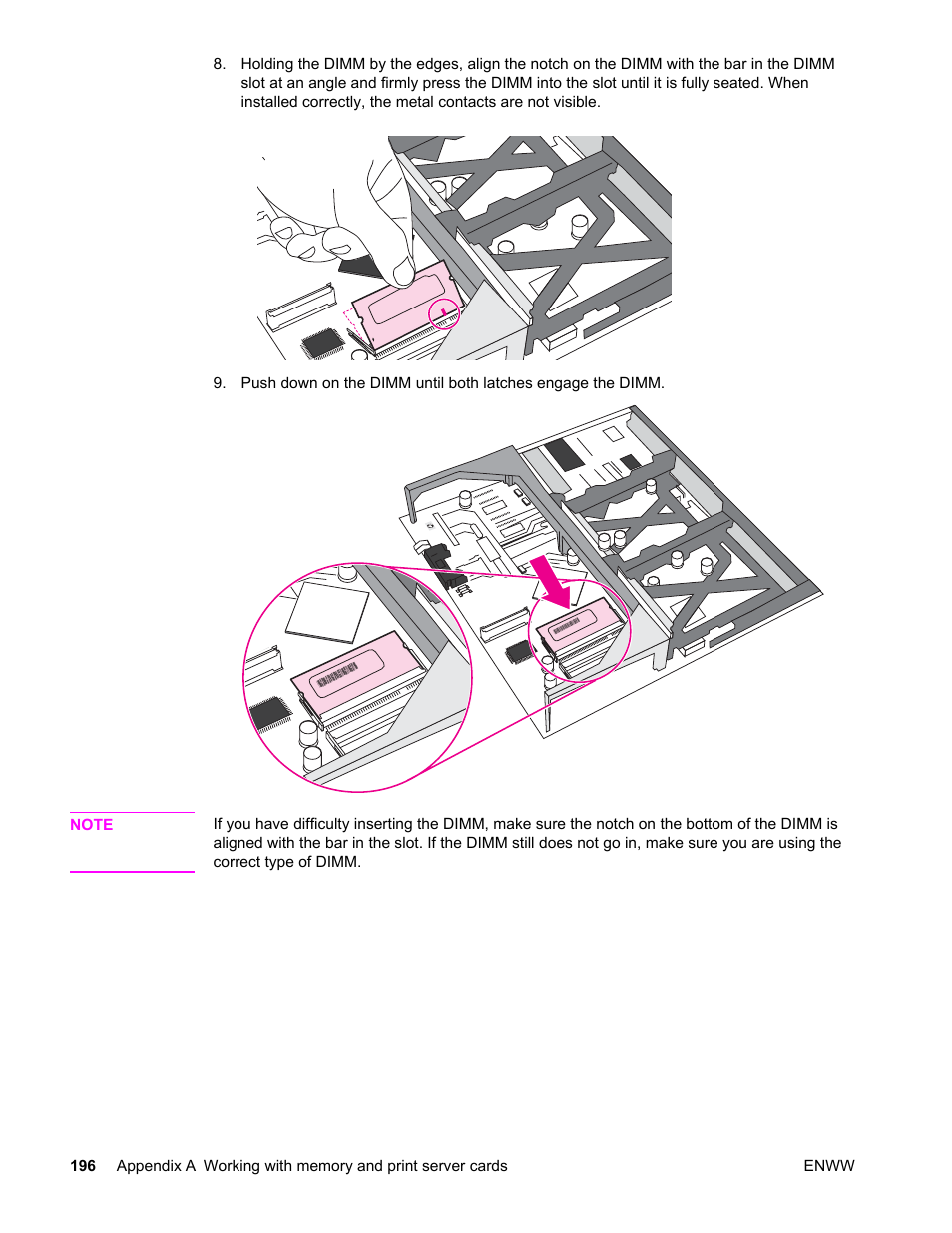 8. Holding the DIMM by the edges, align the notch on the DIMM with the bar in the DIMM slot at an angle and firmly press the DIMM into the slot until it is fully seated. When installed correctly, the metal contacts are not visible.

9. Push down on the DIMM until both latches engage the DIMM.

NOTE

If you have difficulty inserting the DIMM, make sure the notch on the bottom of the DIMM is aligned with the bar in the slot. If the DIMM still does not go in, make sure you are using the correct type of DIMM.

196 Appendix A Working with memory and print server cards

ENWW