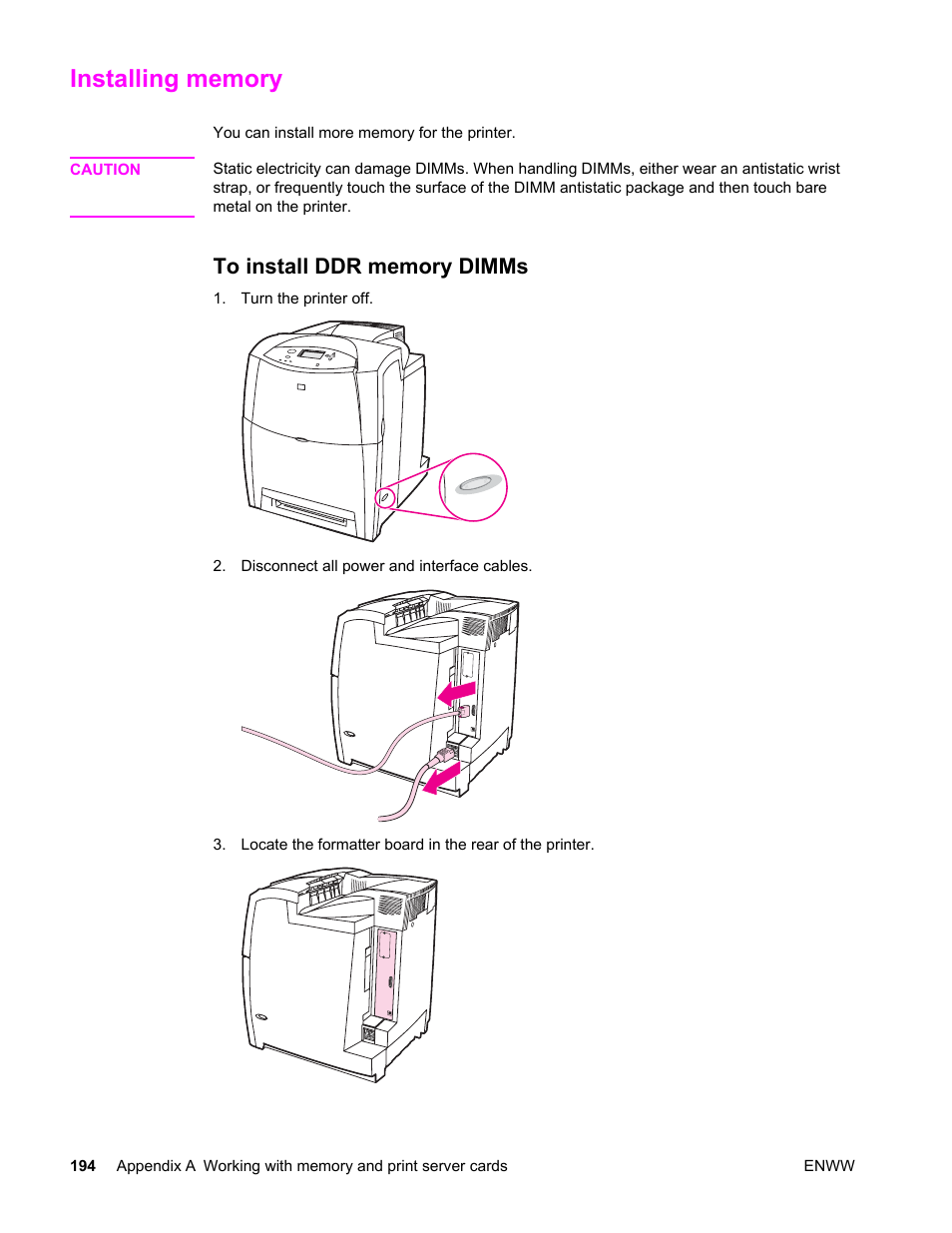 Installing memory

You can install more memory for the printer.

CAUTION

Static electricity can damage DIMMs. When handling DIMMs, either wear an antistatic wrist strap, or frequently touch the surface of the DIMM antistatic package and then touch bare metal on the printer.

To install DDR memory DIMMs

1. Turn the printer off.

2. Disconnect all power and interface cables.

3. Locate the formatter board in the rear of the printer.

194 Appendix A Working with memory and print server cards

ENWW