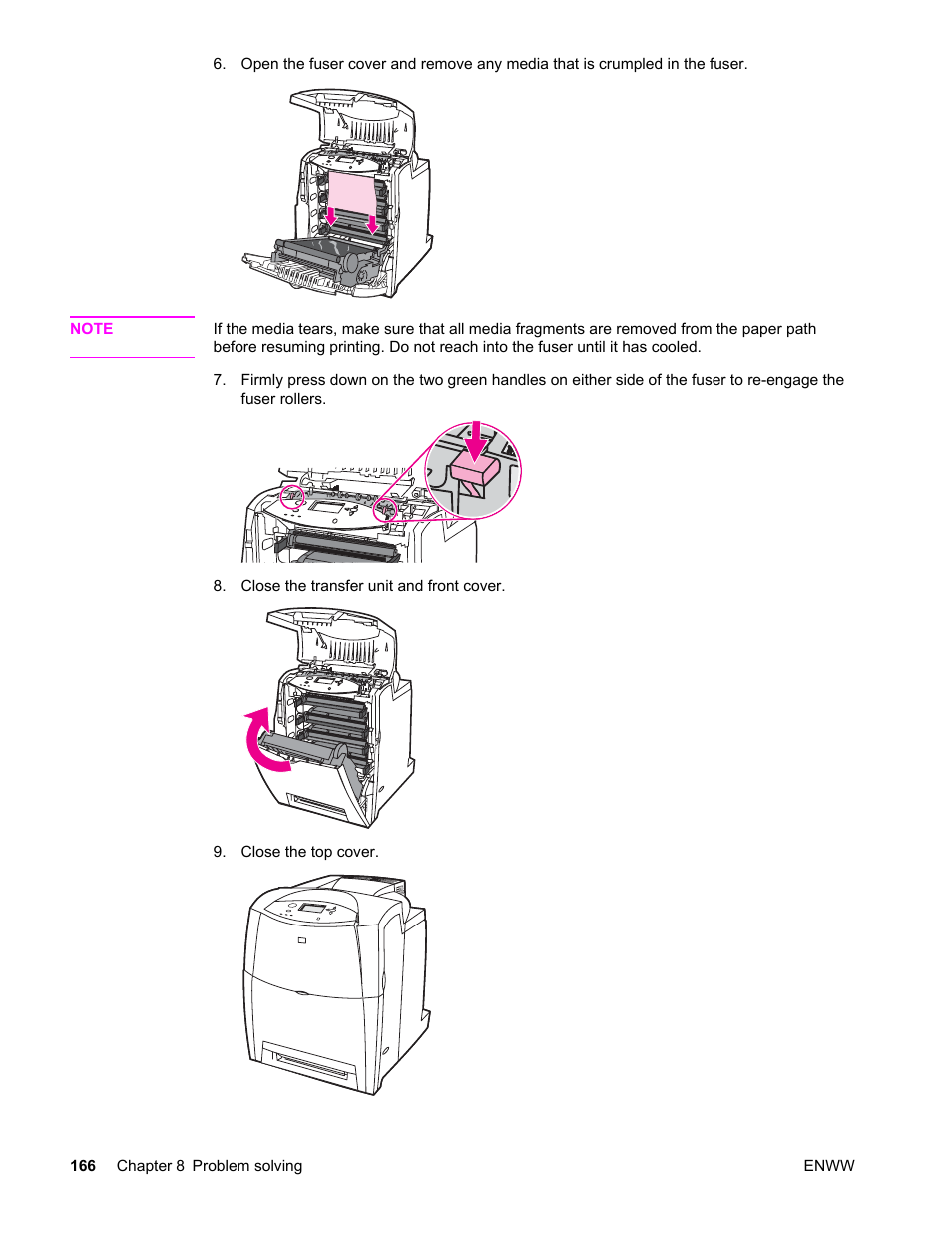 6. Open the fuser cover and remove any media that is crumpled in the fuser.

NOTE

If the media tears, make sure that all media fragments are removed from the paper path before resuming printing. Do not reach into the fuser until it has cooled.

7. Firmly press down on the two green handles on either side of the fuser to re-engage the fuser rollers.

8. Close the transfer unit and front cover.

9. Close the top cover.

166 Chapter 8 Problem solving

ENWW