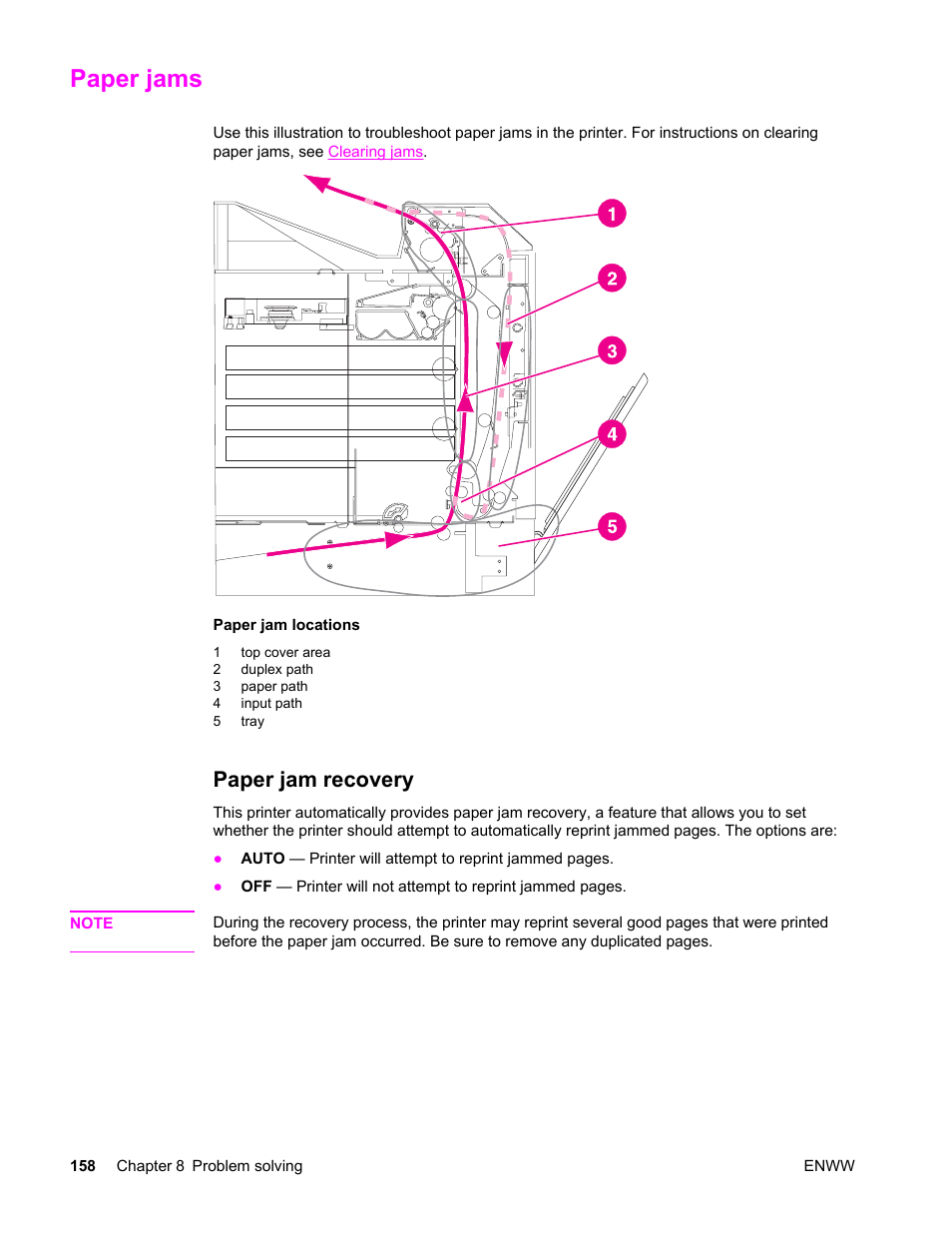 Paper jams

Use this illustration to troubleshoot paper jams in the printer. For instructions on clearing paper jams, see Clearing jams.

1

2

3

4

5

Paper jam locations

1 top cover area
2 duplex path
3 paper path
4 input path
5 tray

Paper jam recovery

This printer automatically provides paper jam recovery, a feature that allows you to set whether the printer should attempt to automatically reprint jammed pages. The options are:

● AUTO — Printer will attempt to reprint jammed pages.

● OFF — Printer will not attempt to reprint jammed pages.

NOTE

During the recovery process, the printer may reprint several good pages that were printed before the paper jam occurred. Be sure to remove any duplicated pages.

158 Chapter 8 Problem solving

ENWW