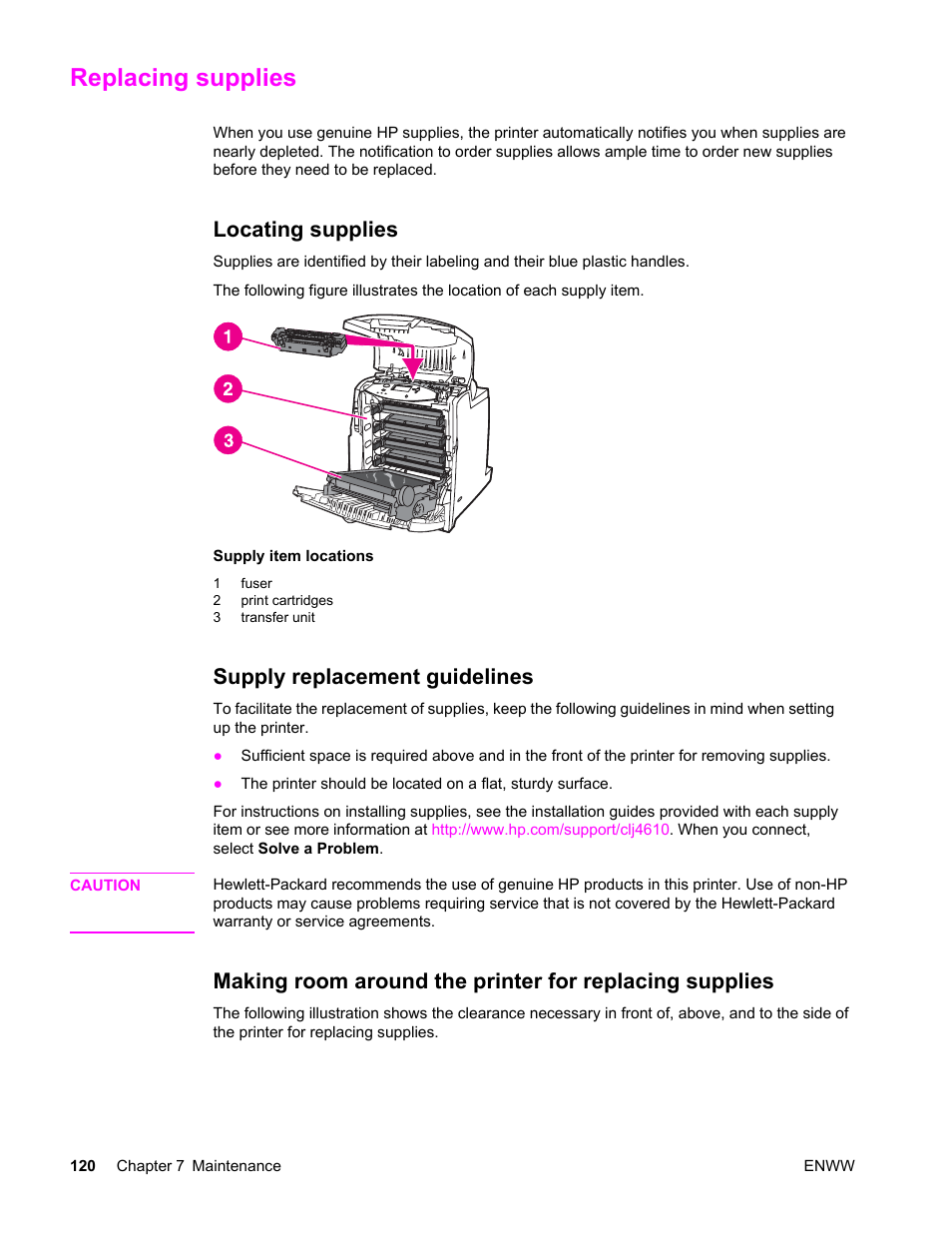 Replacing supplies

When you use genuine HP supplies, the printer automatically notifies you when supplies are nearly depleted. The notification to order supplies allows ample time to order new supplies before they need to be replaced.

Locating supplies

Supplies are identified by their labeling and their blue plastic handles.

The following figure illustrates the location of each supply item.

1

2

3

Supply item locations

1 fuser
2 print cartridges
3 transfer unit

Supply replacement guidelines

To facilitate the replacement of supplies, keep the following guidelines in mind when setting up the printer.

● Sufficient space is required above and in the front of the printer for removing supplies.

● The printer should be located on a flat, sturdy surface.

For instructions on installing supplies, see the installation guides provided with each supply item or see more information at http://www.hp.com/support/clj4610. When you connect, select Solve a Problem.

CAUTION

Hewlett-Packard recommends the use of genuine HP products in this printer. Use of non-HP products may cause problems requiring service that is not covered by the Hewlett-Packard warranty or service agreements.

Making room around the printer for replacing supplies

The following illustration shows the clearance necessary in front of, above, and to the side of the printer for replacing supplies.

120 Chapter 7 Maintenance

ENWW