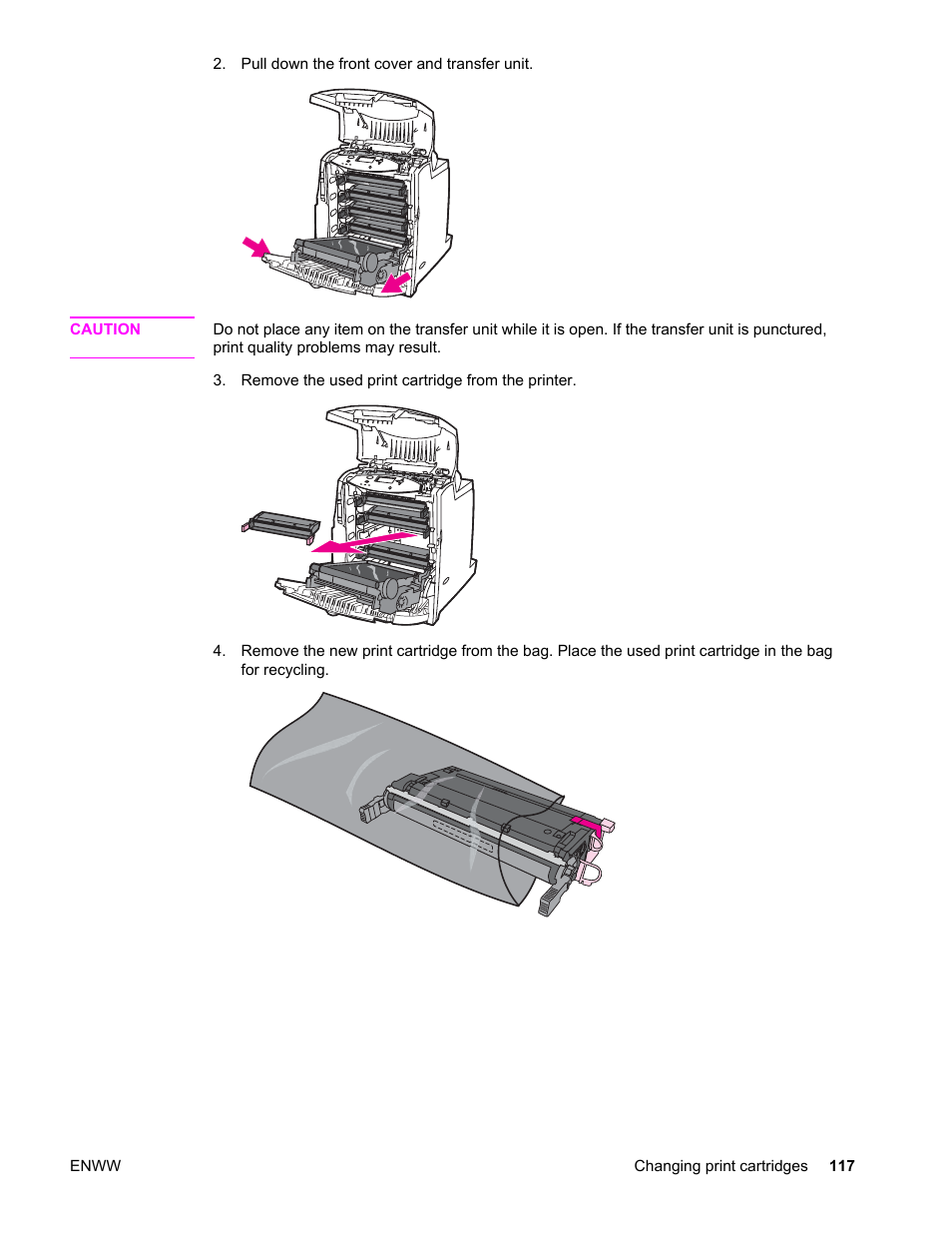 2. Pull down the front cover and transfer unit.

CAUTION

Do not place any item on the transfer unit while it is open. If the transfer unit is punctured, print quality problems may result.

3. Remove the used print cartridge from the printer.

4. Remove the new print cartridge from the bag. Place the used print cartridge in the bag for recycling.

ENWW

Changing print cartridges 117