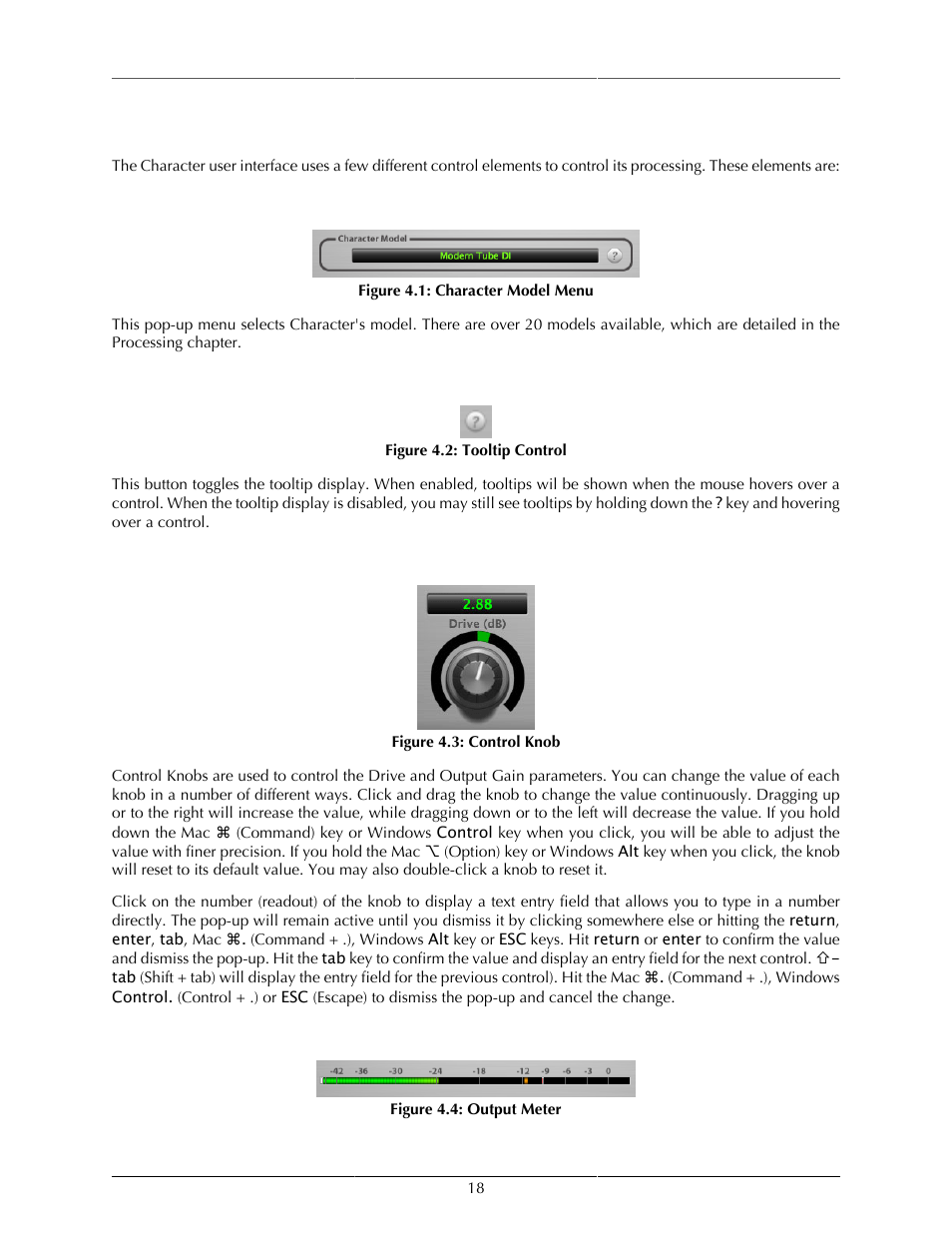 The Character user interface uses a few different control elements to control its processing. These elements are:

Character Model

Modern Tube DI

?

Figure 4.1: Character Model Menu

This pop-up menu selects Character's model. There are over 20 models available, which are detailed in the Processing chapter.

?

Figure 4.2: Tooltip Control

This button toggles the tooltip display. When enabled, tooltips wil be shown when the mouse hovers over a control. When the tooltip display is disabled, you may still see tooltips by holding down the ? key and hovering over a control.

2.88

Drive (dB)

Figure 4.3: Control Knob

Control Knobs are used to control the Drive and Output Gain parameters. You can change the value of each knob in a number of different ways. Click and drag the knob to change the value continuously. Dragging up or to the right will increase the value, while dragging down or to the left will decrease the value. If you hold down the Mac ⌘ (Command) key or Windows Control key when you click, you will be able to adjust the value with finer precision. If you hold the Mac ⌥ (Option) key or Windows Alt key when you click, the knob will reset to its default value. You may also double-click a knob to reset it.

Click on the number (readout) of the knob to display a text entry field that allows you to type in a number directly. The pop-up will remain active until you dismiss it by clicking somewhere else or hitting the return, enter, tab, Mac ⌘. (Command + .), Windows Alt key or ESC keys. Hit return or enter to confirm the value and dismiss the pop-up. Hit the tab key to confirm the value and display an entry field for the next control. ⇧-tab (Shift + tab) will display the entry field for the previous control). Hit the Mac ⌘. (Command + .), Windows Control. (Control + .) or ESC (Escape) to dismiss the pop-up and cancel the change.

-42 -36 -30 -24 -18 -12 -9 -6 -3 0

Figure 4.4: Output Meter

18