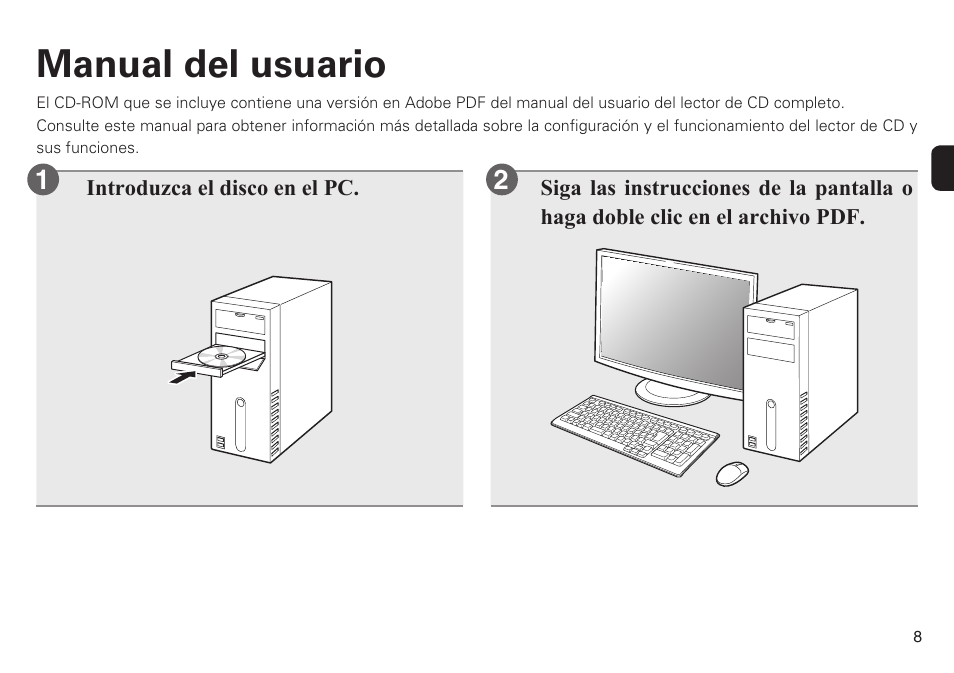 Manual del usuario

El CD-ROM que se incluye contiene una versión en Adobe PDF del manual del usuario del lector de CD completo.
Consulte este manual para obtener información más detallada sobre la configuración y el funcionamiento del lector de CD y sus funciones.

1 Introduzca el disco en el PC.

2 Siga las instrucciones de la pantalla o haga doble clic en el archivo PDF.

8