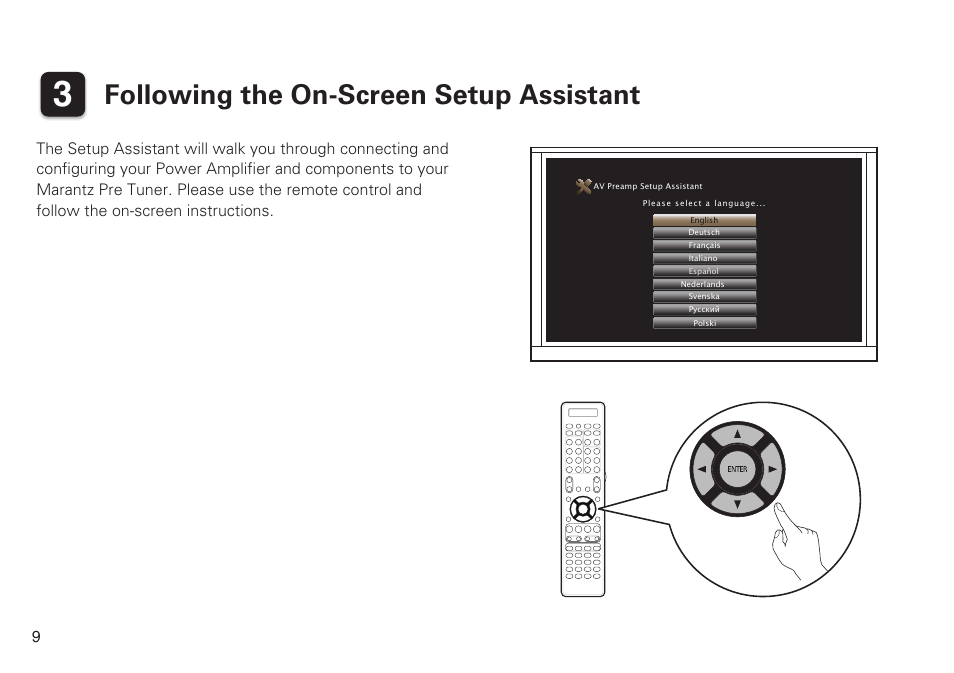 3 Following the On-Screen Setup Assistant

The Setup Assistant will walk you through connecting and configuring your Power Amplifier and components to your Marantz Pre Tuner. Please use the remote control and follow the on-screen instructions.

AV Preamp Setup Assistant
Please select a language...
English
Deutsch
Français
Italiano
Español
Nederlands
Svenska
Русский
Polski

ENTER

9