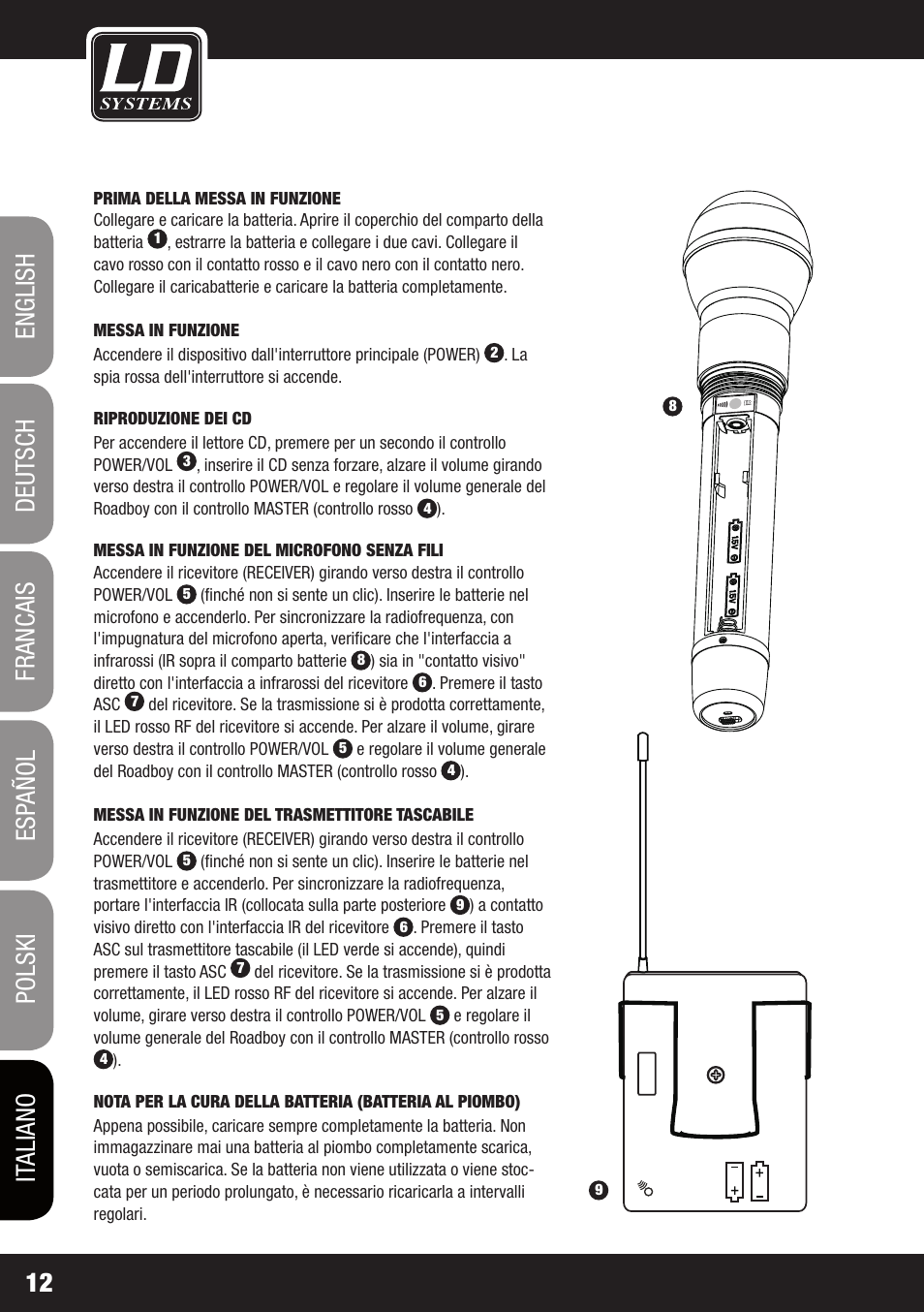 LD SYSTEMS

ENGLISH
DEUTSCH
FRANCAIS
ESPAÑOL
POLSKI
ITALIANO

PRIMA DELLA MESSA IN FUNZIONE
Collegare e caricare la batteria. Aprire il coperchio del comparto della batteria 1, estrarre la batteria e collegare i due cavi. Collegare il cavo rosso con il contatto rosso e il cavo nero con il contatto nero. Collegare il caricabatterie e caricare la batteria completamente.

MESSA IN FUNZIONE
Accendere il dispositivo dall'interruttore principale (POWER) 2. La spia rossa dell'interruttore si accende.

RIPRODUZIONE DEI CD
Per accendere il lettore CD, premere per un secondo il controllo POWER/VOL 3, inserire il CD senza forzare, alzare il volume girando verso destra il controllo POWER/VOL e regolare il volume generale del Roadboy con il controllo MASTER (controllo rosso 4).

MESSA IN FUNZIONE DEL MICROFONO SENZA FILI
Accendere il ricevitore (RECEIVER) girando verso destra il controllo POWER/VOL 5 (finché non si sente un clic). Inserire le batterie nel microfono e accenderlo. Per sincronizzare la radiofrequenza, con l'impugnatura del microfono aperta, verificare che l'interfaccia a infrarossi (IR sopra il comparto batterie 8) sia in "contatto visivo" diretto con l'interfaccia a infrarossi del ricevitore 6. Premere il tasto ASC 7 del ricevitore. Se la trasmissione si è prodotta correttamente, il LED rosso RF del ricevitore si accende. Per alzare il volume, girare verso destra il controllo POWER/VOL 5 e regolare il volume generale del Roadboy con il controllo MASTER (controllo rosso 4).

MESSA IN FUNZIONE DEL TRASMETTITORE TASCABILE
Accendere il ricevitore (RECEIVER) girando verso destra il controllo POWER/VOL 5 (finché non si sente un clic). Inserire le batterie nel trasmettitore e accenderlo. Per sincronizzare la radiofrequenza, portare l'interfaccia IR (collocata sulla parte posteriore 9) a contatto visivo diretto con l'interfaccia IR del ricevitore 6. Premere il tasto ASC sul trasmettitore tascabile (il LED verde si accende), quindi premere il tasto ASC 7 del ricevitore. Se la trasmissione si è prodotta correttamente, il LED rosso RF del ricevitore si accende. Per alzare il volume, girare verso destra il controllo POWER/VOL 5 e regolare il volume generale del Roadboy con il controllo MASTER (controllo rosso 4).

NOTA PER LA CURA DELLA BATTERIA (BATTERIA AL PIOMBO)
Appena possibile, caricare sempre completamente la batteria. Non immagazzinare mai una batteria al piombo completamente scarica, vuota o semiscarica. Se la batteria non viene utilizzata o viene stoccata per un periodo prolungato, è necessario ricaricarla a intervalli regolari.

8
1.5V
1.5V
9

12