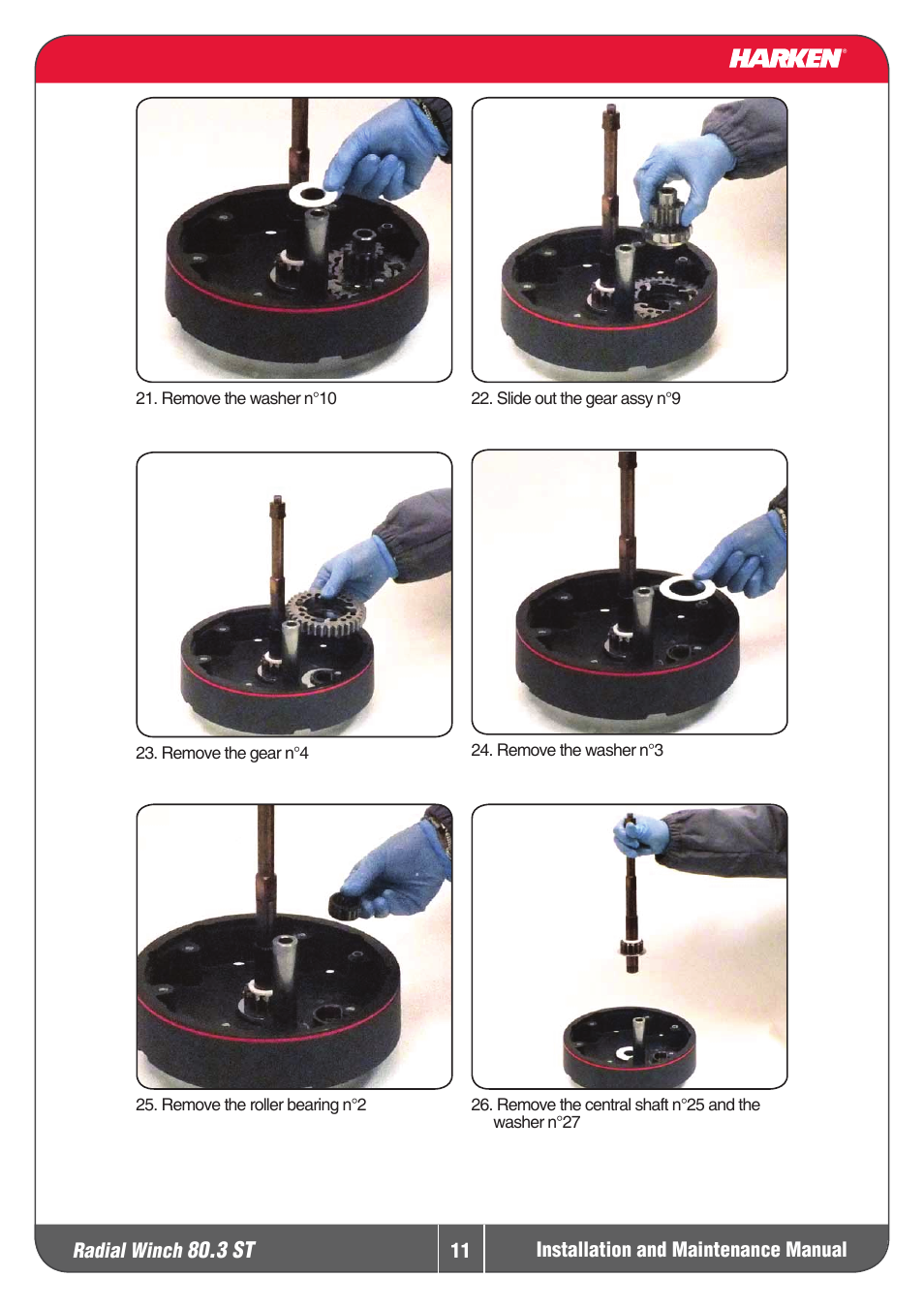 HARKEN®

21. Remove the washer n°10

22. Slide out the gear assy n°9

23. Remove the gear n°4

24. Remove the washer n°3

25. Remove the roller bearing n°2

26. Remove the central shaft n°25 and the washer n°27

Radial Winch 80.3 ST

11

Installation and Maintenance Manual