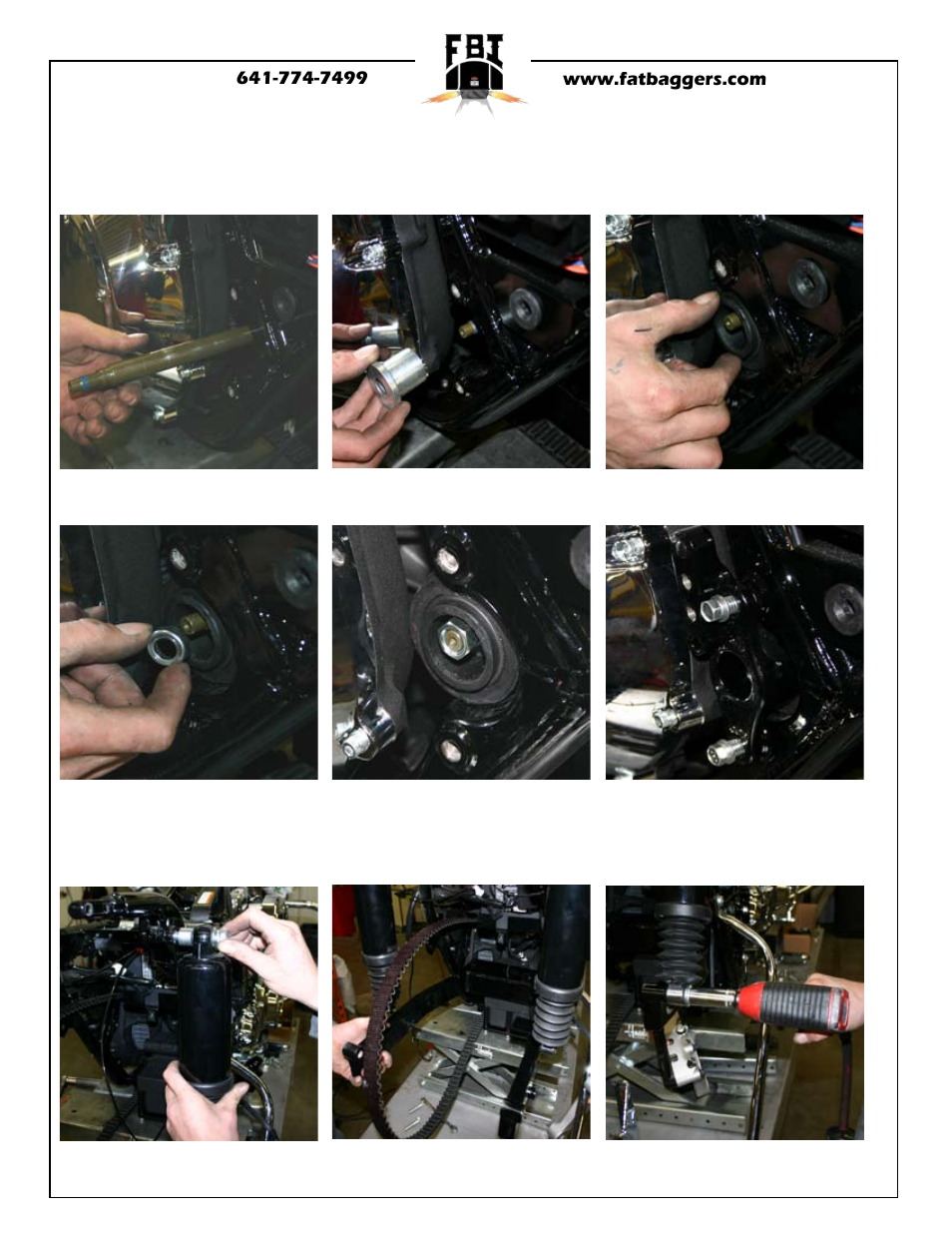 641-774-7499

FBI

www.fatbaggers.com