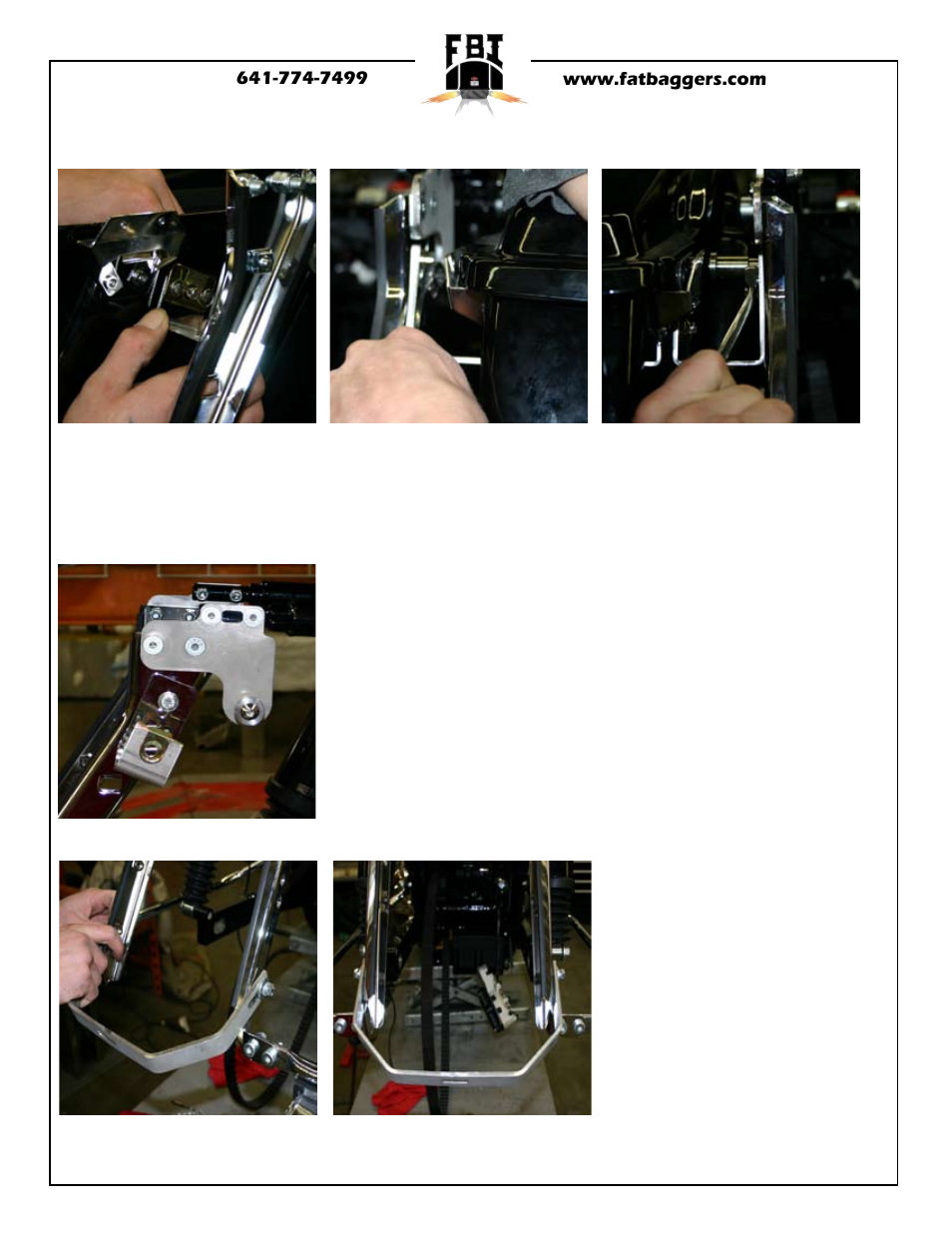 641-774-7499

FBI

www.fatbaggers.com