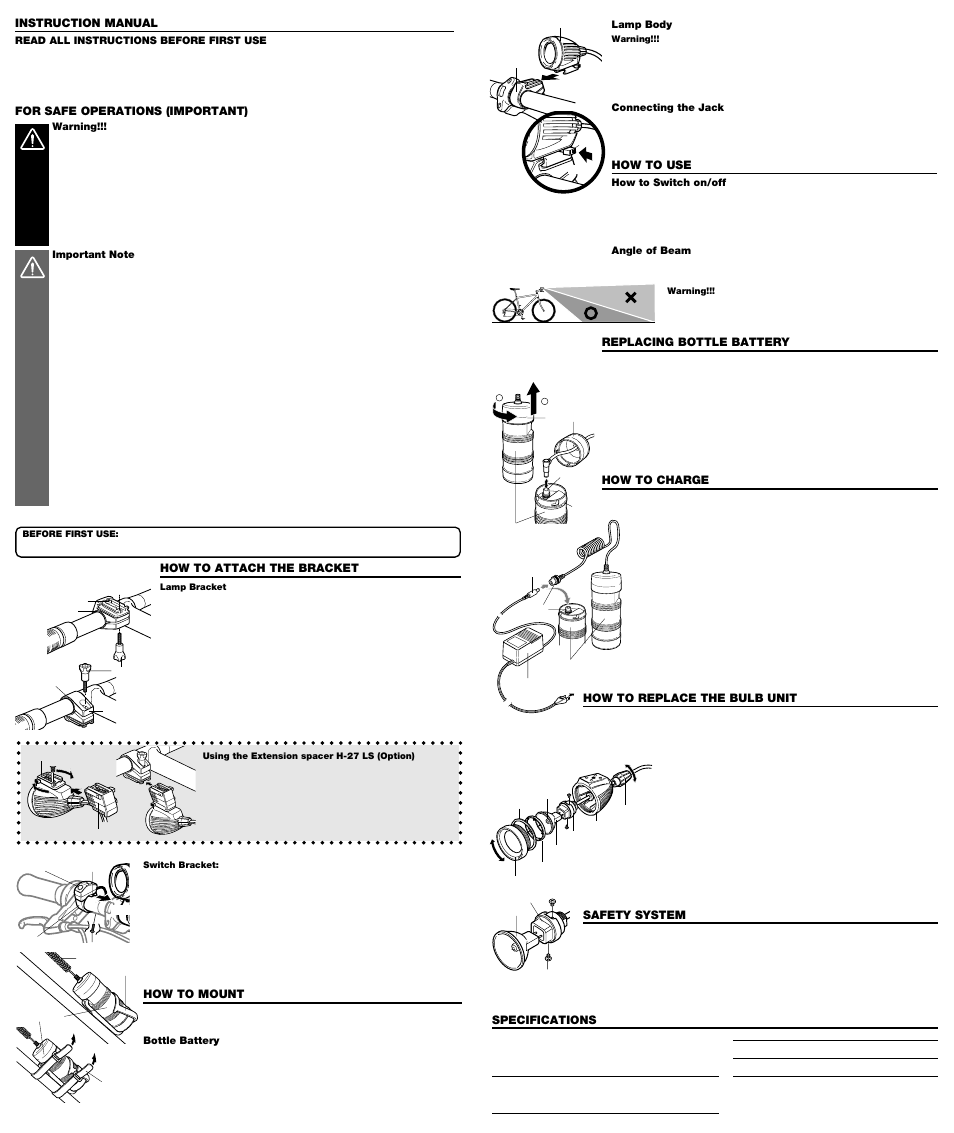 INSTRUCTION MANUAL
READ ALL INSTRUCTIONS BEFORE FIRST USE

FOR SAFE OPERATIONS (IMPORTANT)

Warning!!!

Important Note

BEFORE FIRST USE:

HOW TO ATTACH THE BRACKET

Lamp Bracket

Using the Extension spacer H-27 LS (Option)

Switch Bracket:

HOW TO MOUNT

Bottle Battery

Lamp Body
Warning!!!

Connecting the Jack

HOW TO USE
How to Switch on/off

Angle of Beam

Warning!!!

REPLACING BOTTLE BATTERY

HOW TO CHARGE

HOW TO REPLACE THE BULB UNIT

SAFETY SYSTEM

SPECIFICATIONS