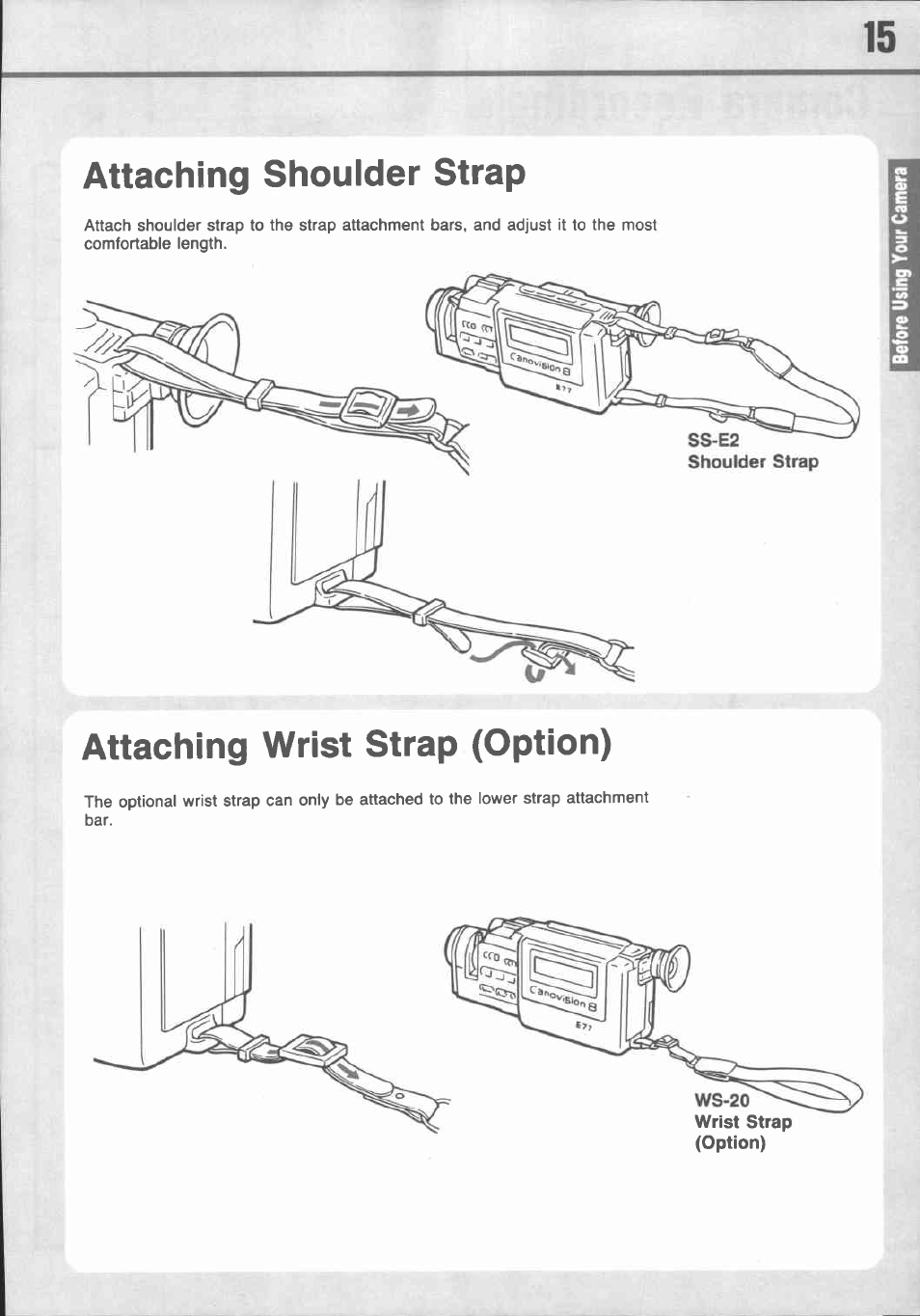 15

Before Using Your Camera

Attaching Shoulder Strap

Attach shoulder strap to the strap attachment bars, and adjust it to the most comfortable length.

CCD

Canovision 8

E77

SS-E2
Shoulder Strap

Attaching Wrist Strap (Option)

The optional wrist strap can only be attached to the lower strap attachment bar.

CCD

Canovision 8

E77

WS-20
Wrist Strap
(Option)