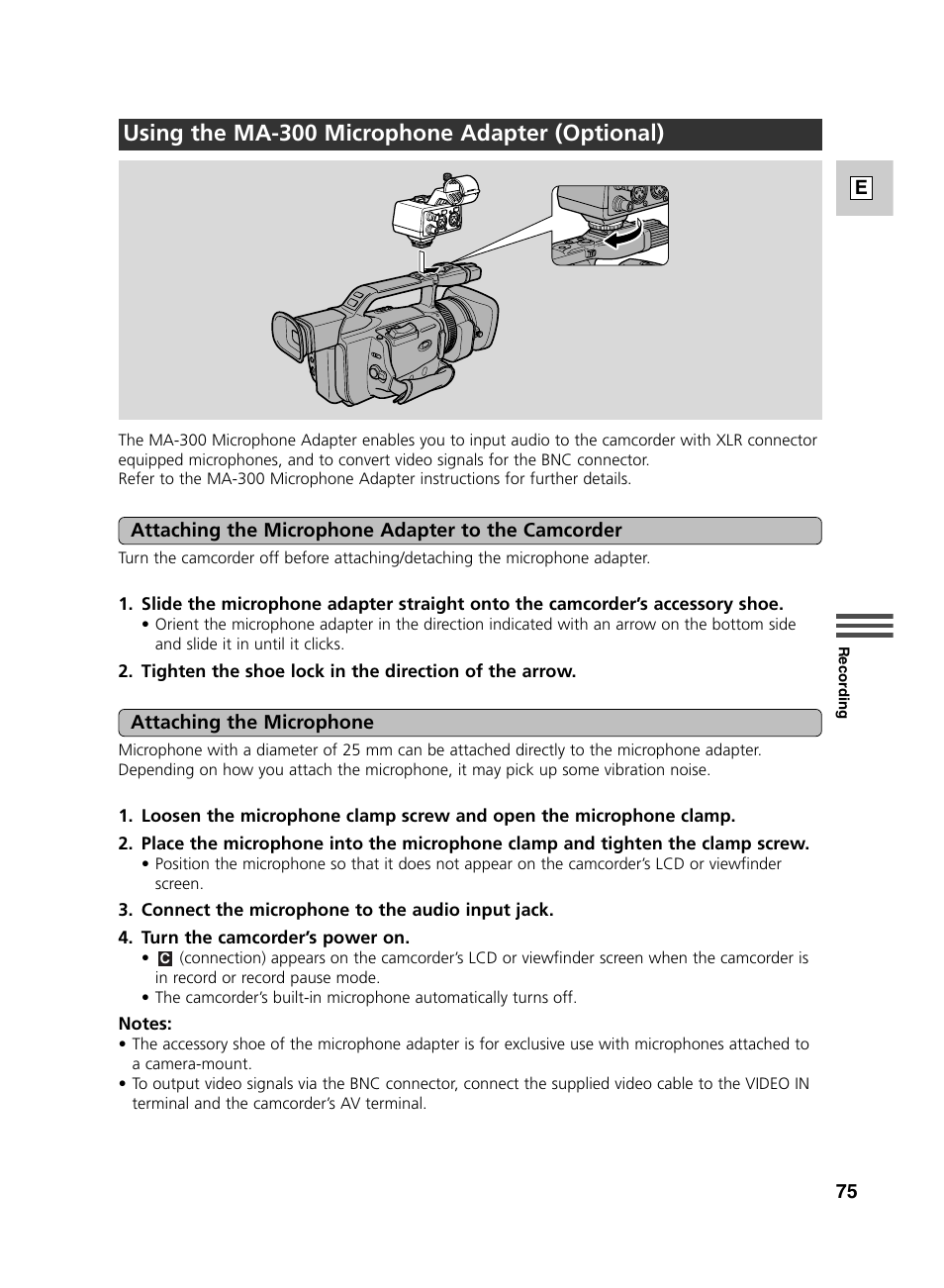 Using the MA-300 Microphone Adapter (Optional)

E

The MA-300 Microphone Adapter enables you to input audio to the camcorder with XLR connector equipped microphones, and to convert video signals for the BNC connector.
Refer to the MA-300 Microphone Adapter instructions for further details.

Attaching the Microphone Adapter to the Camcorder

Turn the camcorder off before attaching/detaching the microphone adapter.

1. Slide the microphone adapter straight onto the camcorder's accessory shoe.
• Orient the microphone adapter in the direction indicated with an arrow on the bottom side and slide it in until it clicks.

2. Tighten the shoe lock in the direction of the arrow.

Attaching the Microphone

Microphone with a diameter of 25 mm can be attached directly to the microphone adapter. Depending on how you attach the microphone, it may pick up some vibration noise.

1. Loosen the microphone clamp screw and open the microphone clamp.

2. Place the microphone into the microphone clamp and tighten the clamp screw.
• Position the microphone so that it does not appear on the camcorder's LCD or viewfinder screen.

3. Connect the microphone to the audio input jack.

4. Turn the camcorder's power on.
• C (connection) appears on the camcorder's LCD or viewfinder screen when the camcorder is in record or record pause mode.
• The camcorder's built-in microphone automatically turns off.

Notes:
• The accessory shoe of the microphone adapter is for exclusive use with microphones attached to a camera-mount.
• To output video signals via the BNC connector, connect the supplied video cable to the VIDEO IN terminal and the camcorder's AV terminal.

Recording

75