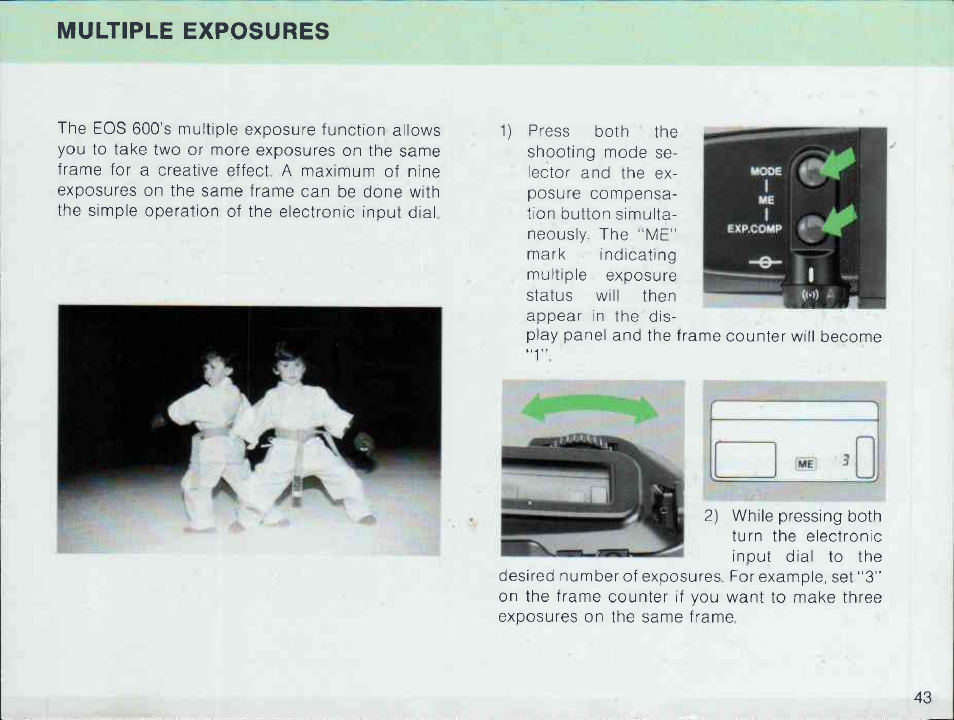 MULTIPLE EXPOSURES

The EOS 600's multiple exposure function allows you to take two or more exposures on the same frame for a creative effect. A maximum of nine exposures on the same frame can be done with the simple operation of the electronic input dial.

1) Press both the shooting mode selector and the exposure compensation button simultaneously. The "ME" mark indicating multiple exposure status will then appear in the display panel and the frame counter will become "1".

MODE
ME
EXP.COMP

ME 3

2) While pressing both turn the electronic input dial to the desired number of exposures. For example, set "3" on the frame counter if you want to make three exposures on the same frame.

43