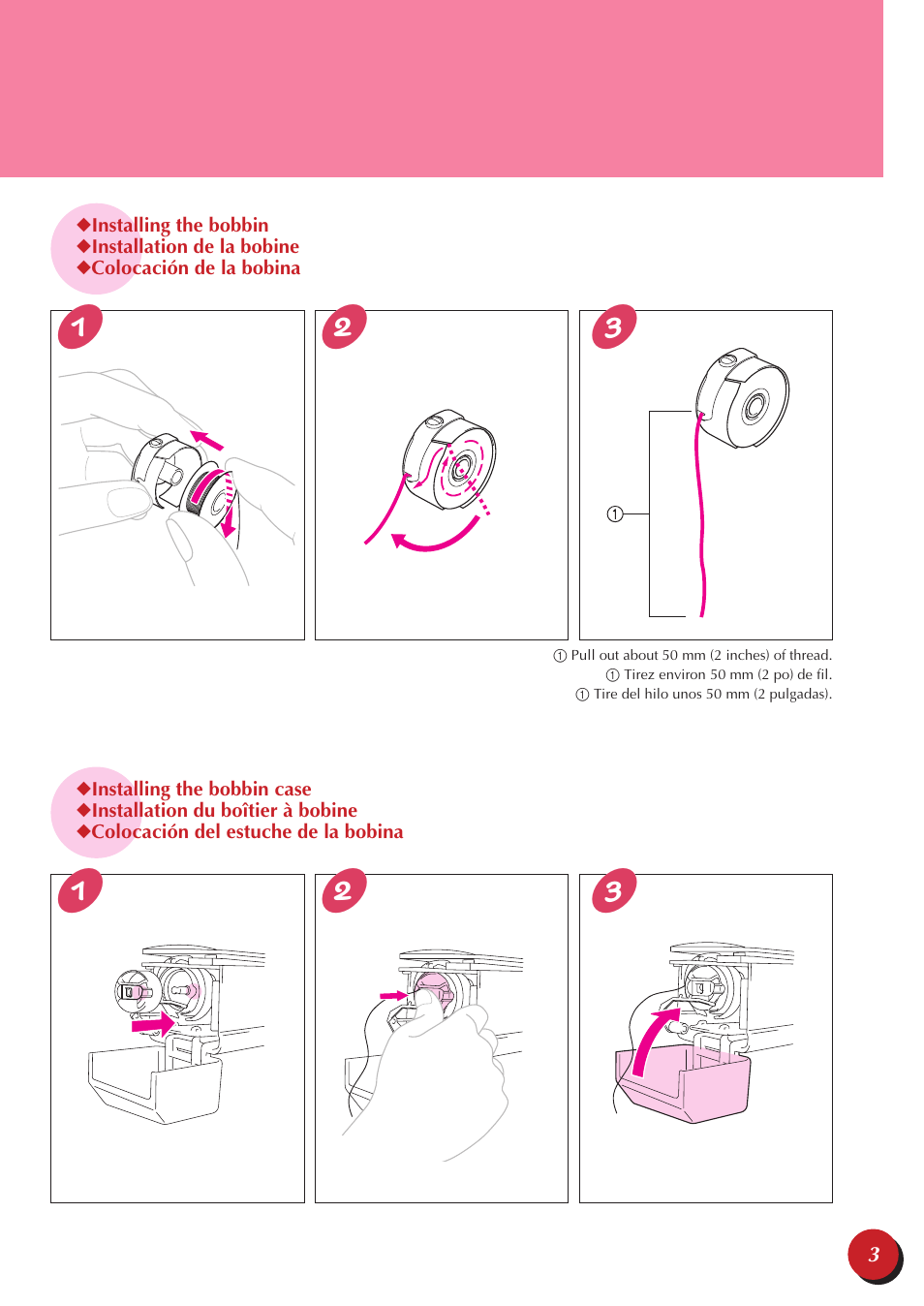 ◆Installing the bobbin
◆Installation de la bobine
◆Colocación de la bobina

1

2

3

①

① Pull out about 50 mm (2 inches) of thread.
① Tirez environ 50 mm (2 po) de fil.
① Tire del hilo unos 50 mm (2 pulgadas).

◆Installing the bobbin case
◆Installation du boîtier à bobine
◆Colocación del estuche de la bobina

1

2

3

3