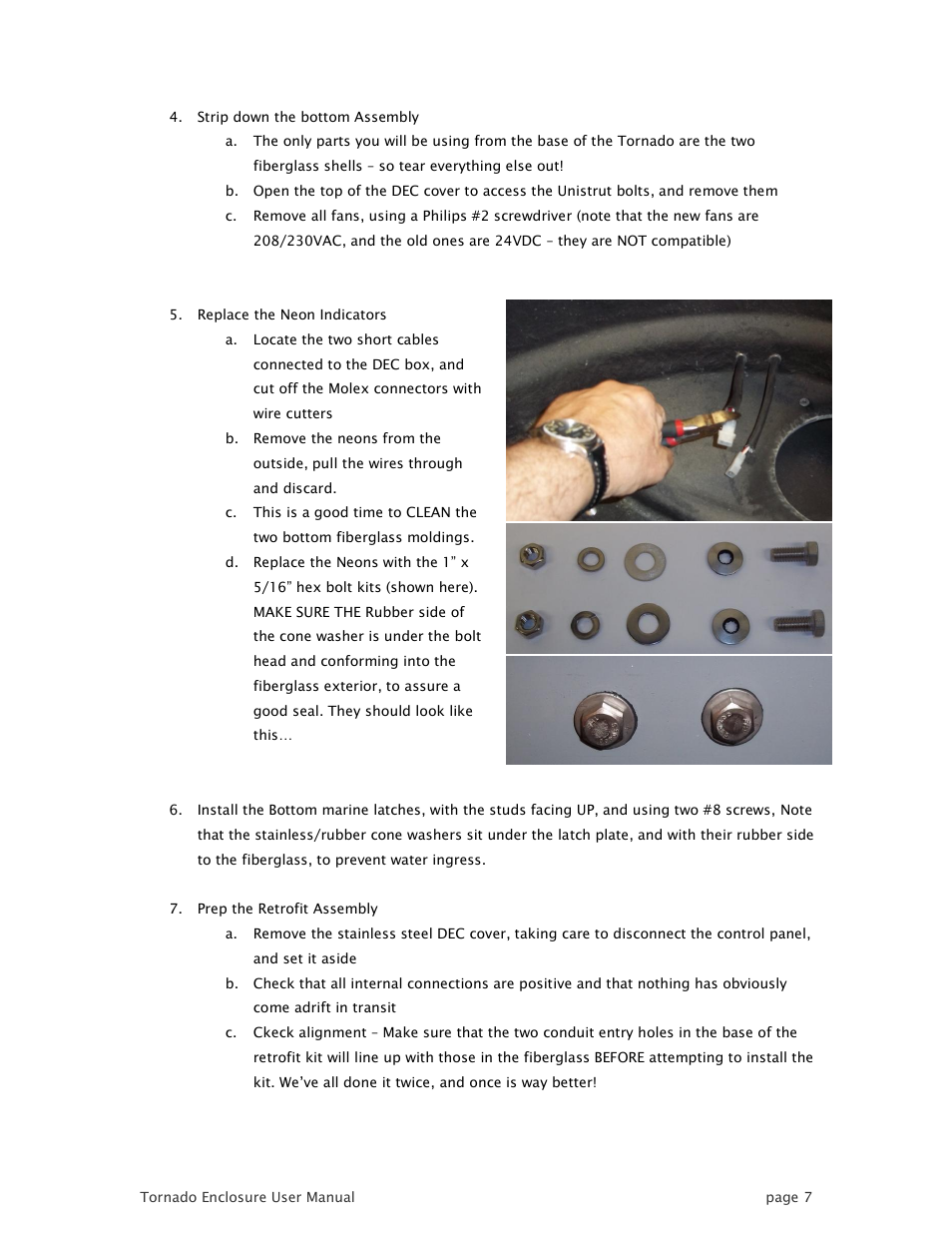 4. Strip down the bottom Assembly
a. The only parts you will be using from the base of the Tornado are the two fiberglass shells – so tear everything else out!
b. Open the top of the DEC cover to access the Unistrut bolts, and remove them
c. Remove all fans, using a Philips #2 screwdriver (note that the new fans are 208/230VAC, and the old ones are 24VDC – they are NOT compatible)

5. Replace the Neon Indicators
a. Locate the two short cables connected to the DEC box, and cut off the Molex connectors with wire cutters
b. Remove the neons from the outside, pull the wires through and discard.
c. This is a good time to CLEAN the two bottom fiberglass moldings.
d. Replace the Neons with the 1" x 5/16" hex bolt kits (shown here). MAKE SURE THE Rubber side of the cone washer is under the bolt head and conforming into the fiberglass exterior, to assure a good seal. They should look like this…

6. Install the Bottom marine latches, with the studs facing UP, and using two #8 screws, Note that the stainless/rubber cone washers sit under the latch plate, and with their rubber side to the fiberglass, to prevent water ingress.

7. Prep the Retrofit Assembly
a. Remove the stainless steel DEC cover, taking care to disconnect the control panel, and set it aside
b. Check that all internal connections are positive and that nothing has obviously come adrift in transit
c. Ckeck alignment – Make sure that the two conduit entry holes in the base of the retrofit kit will line up with those in the fiberglass BEFORE attempting to install the kit. We've all done it twice, and once is way better!

Tornado Enclosure User Manual page 7