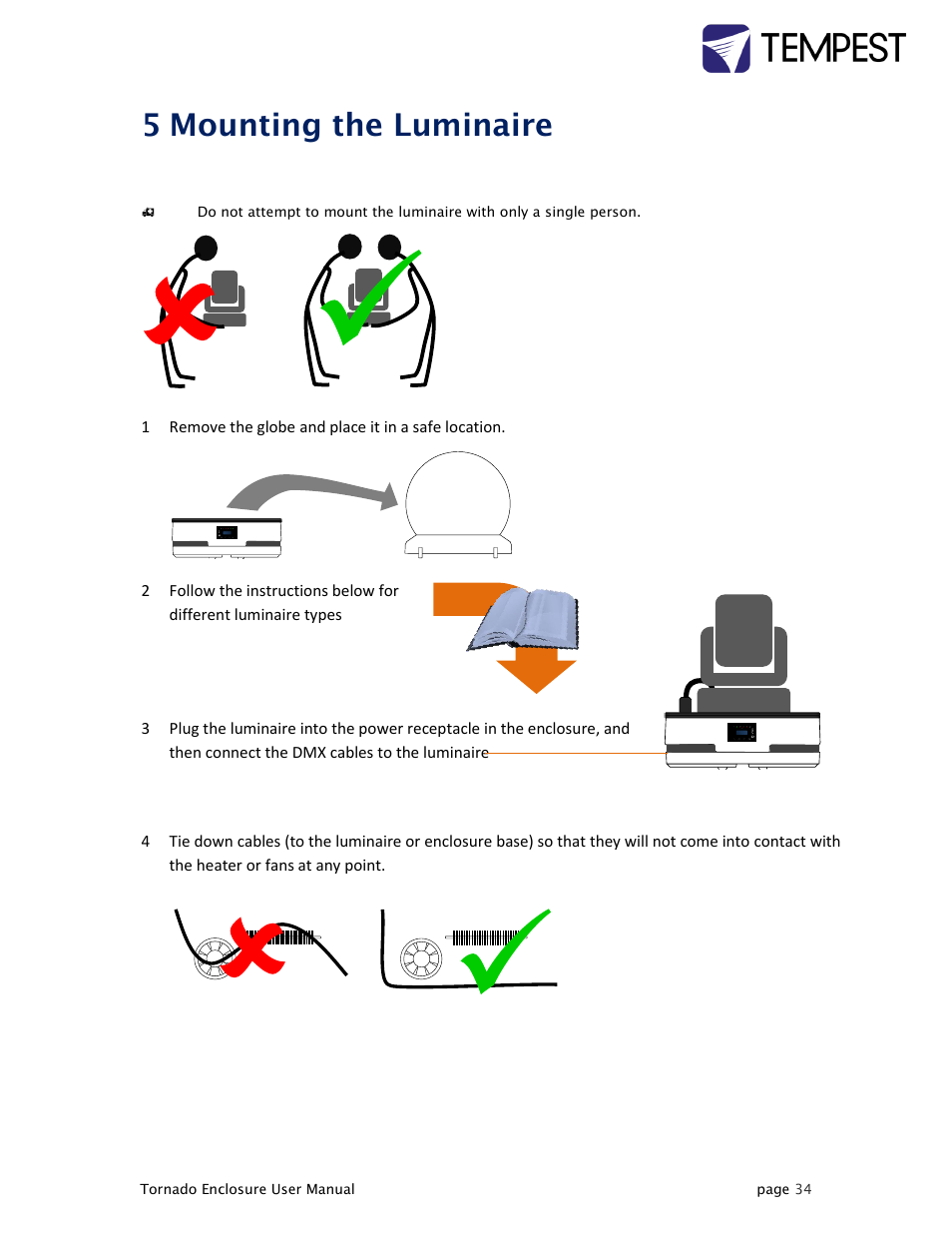 TEMPEST

5 Mounting the Luminaire

Do not attempt to mount the luminaire with only a single person.

1 Remove the globe and place it in a safe location.

2 Follow the instructions below for different luminaire types

3 Plug the luminaire into the power receptacle in the enclosure, and then connect the DMX cables to the luminaire

4 Tie down cables (to the luminaire or enclosure base) so that they will not come into contact with the heater or fans at any point.

Tornado Enclosure User Manual

page 34