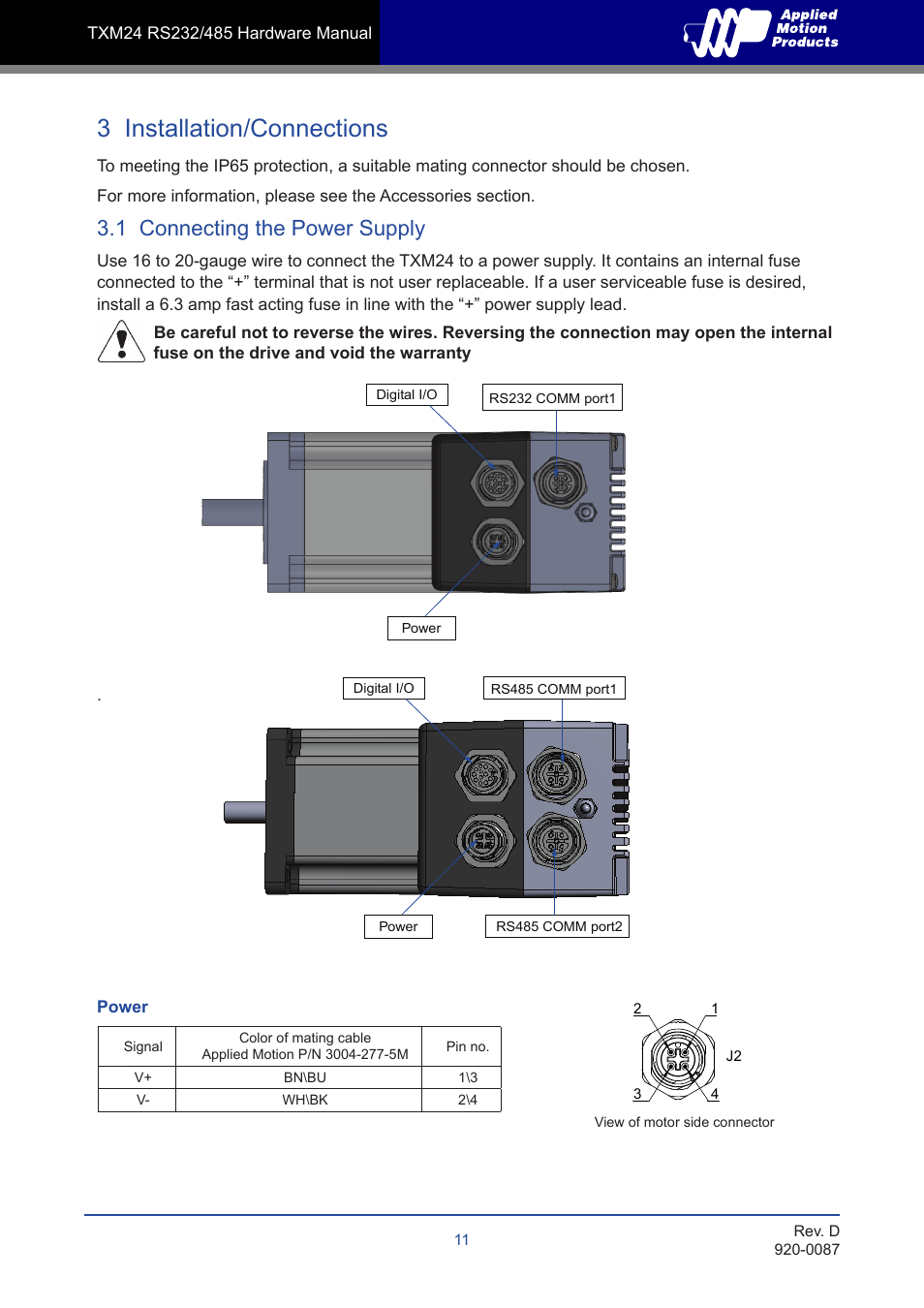 TXM24 RS232/485 Hardware Manual

Applied Motion Products

3 Installation/Connections

To meeting the IP65 protection, a suitable mating connector should be chosen.

For more information, please see the Accessories section.

3.1 Connecting the Power Supply

Use 16 to 20-gauge wire to connect the TXM24 to a power supply. It contains an internal fuse connected to the “+” terminal that is not user replaceable. If a user serviceable fuse is desired, install a 6.3 amp fast acting fuse in line with the “+” power supply lead.

Be careful not to reverse the wires. Reversing the connection may open the internal fuse on the drive and void the warranty

Digital I/O

RS232 COMM port1

Power

.

Digital I/O

RS485 COMM port1

Power

RS485 COMM port2

Power

| Signal | Color of mating cable Applied Motion P/N 3004-277-5M | Pin no. |
|---|---|---|
| V+ | BN\BU | 1\3 |
| V- | WH\BK | 2\4 |

2 1

J2

3 4

View of motor side connector

11

Rev. D
920-0087