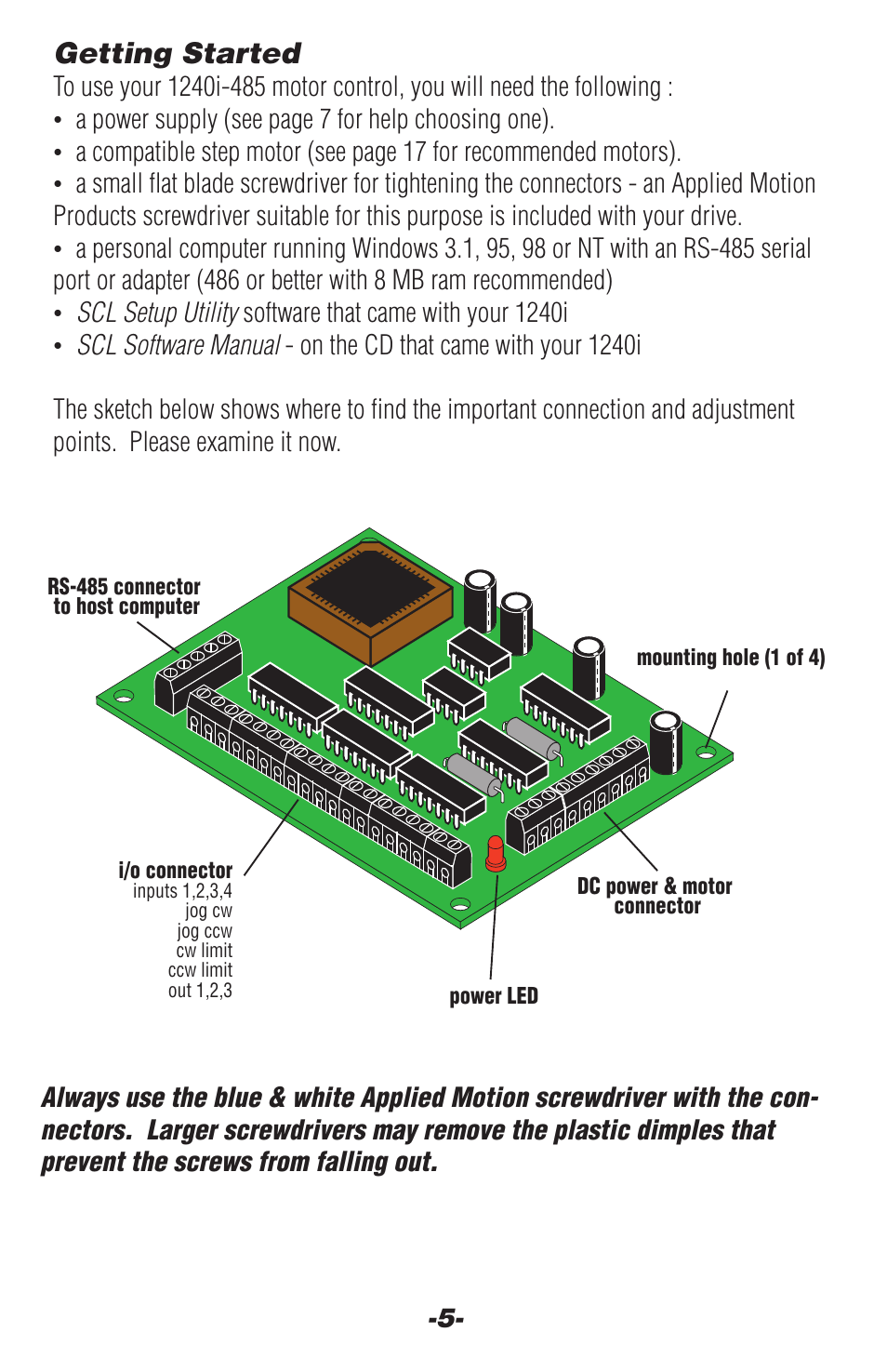 Getting Started

To use your 1240i-485 motor control, you will need the following :

• a power supply (see page 7 for help choosing one).

• a compatible step motor (see page 17 for recommended motors).

• a small flat blade screwdriver for tightening the connectors - an Applied Motion Products screwdriver suitable for this purpose is included with your drive.

• a personal computer running Windows 3.1, 95, 98 or NT with an RS-485 serial port or adapter (486 or better with 8 MB ram recommended)

• SCL Setup Utility software that came with your 1240i

• SCL Software Manual - on the CD that came with your 1240i

The sketch below shows where to find the important connection and adjustment points. Please examine it now.

RS-485 connector to host computer

mounting hole (1 of 4)

i/o connector
inputs 1,2,3,4
jog cw
jog ccw
cw limit
ccw limit
out 1,2,3

DC power & motor connector

power LED

Always use the blue & white Applied Motion screwdriver with the connectors. Larger screwdrivers may remove the plastic dimples that prevent the screws from falling out.

-5-