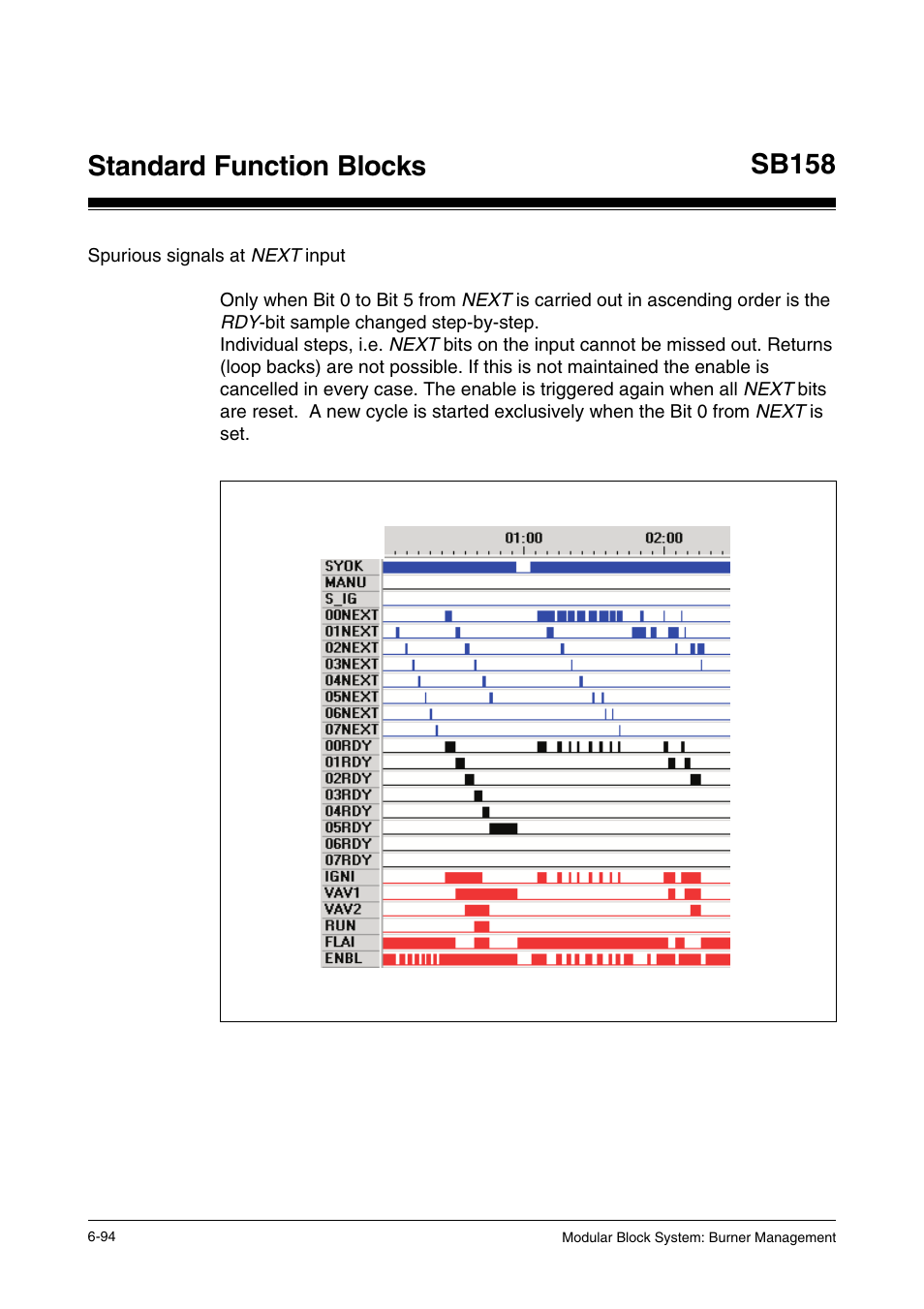 Standard Function Blocks

SB158

Spurious signals at NEXT input

Only when Bit 0 to Bit 5 from NEXT is carried out in ascending order is the RDY-bit sample changed step-by-step.
Individual steps, i.e. NEXT bits on the input cannot be missed out. Returns (loop backs) are not possible. If this is not maintained the enable is cancelled in every case. The enable is triggered again when all NEXT bits are reset. A new cycle is started exclusively when the Bit 0 from NEXT is set.

01:00
02:00
SYOK
MANU
S_IG
00NEXT
01NEXT
02NEXT
03NEXT
04NEXT
05NEXT
06NEXT
07NEXT
00RDY
01RDY
02RDY
03RDY
04RDY
05RDY
06RDY
07RDY
IGNI
VAV1
VAV2
RUN
FLAI
ENBL

6-94

Modular Block System: Burner Management