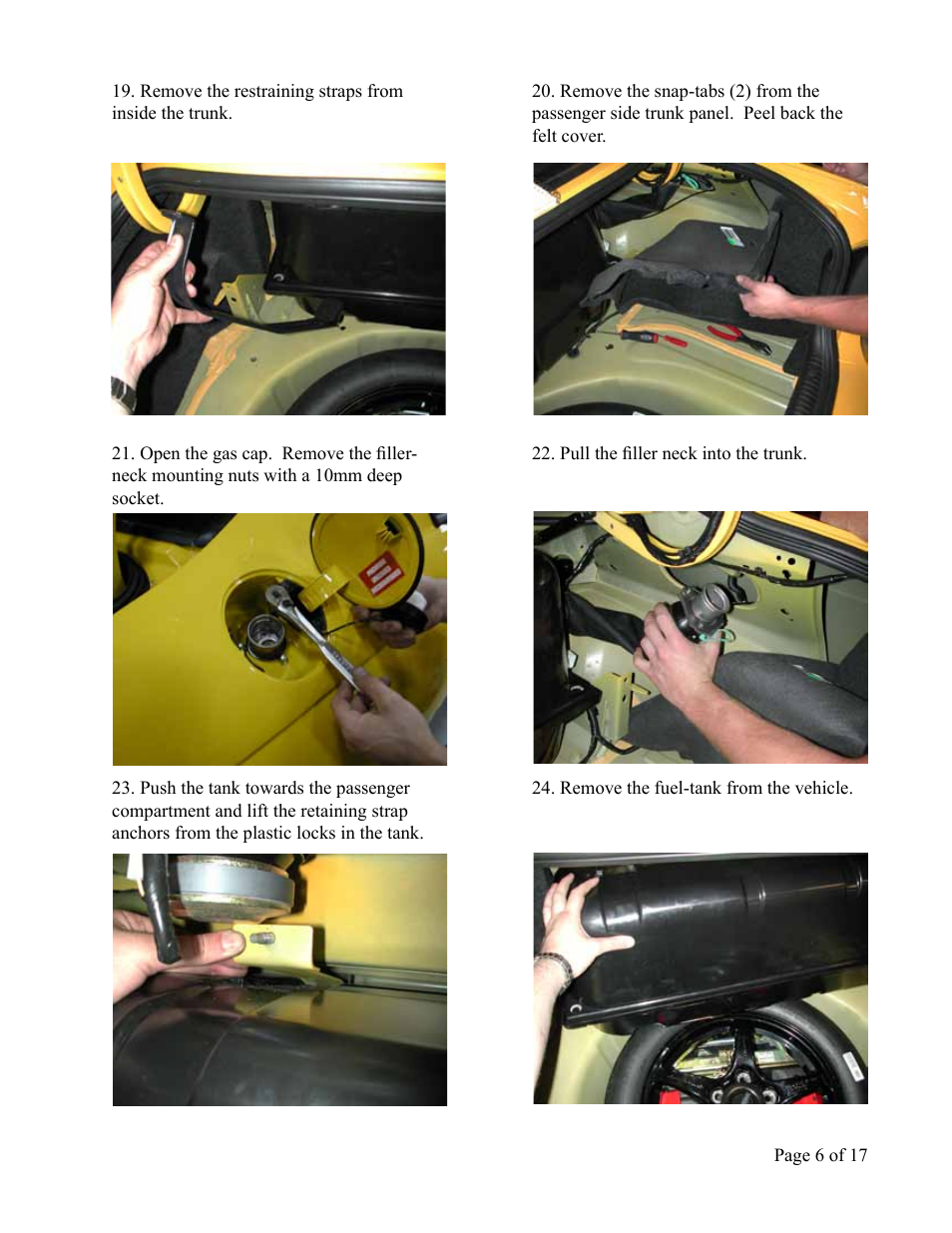 19. Remove the restraining straps from inside the trunk.

20. Remove the snap-tabs (2) from the passenger side trunk panel. Peel back the felt cover.

21. Open the gas cap. Remove the filler-neck mounting nuts with a 10mm deep socket.

22. Pull the filler neck into the trunk.

23. Push the tank towards the passenger compartment and lift the retaining strap anchors from the plastic locks in the tank.

24. Remove the fuel-tank from the vehicle.

Page 6 of 17