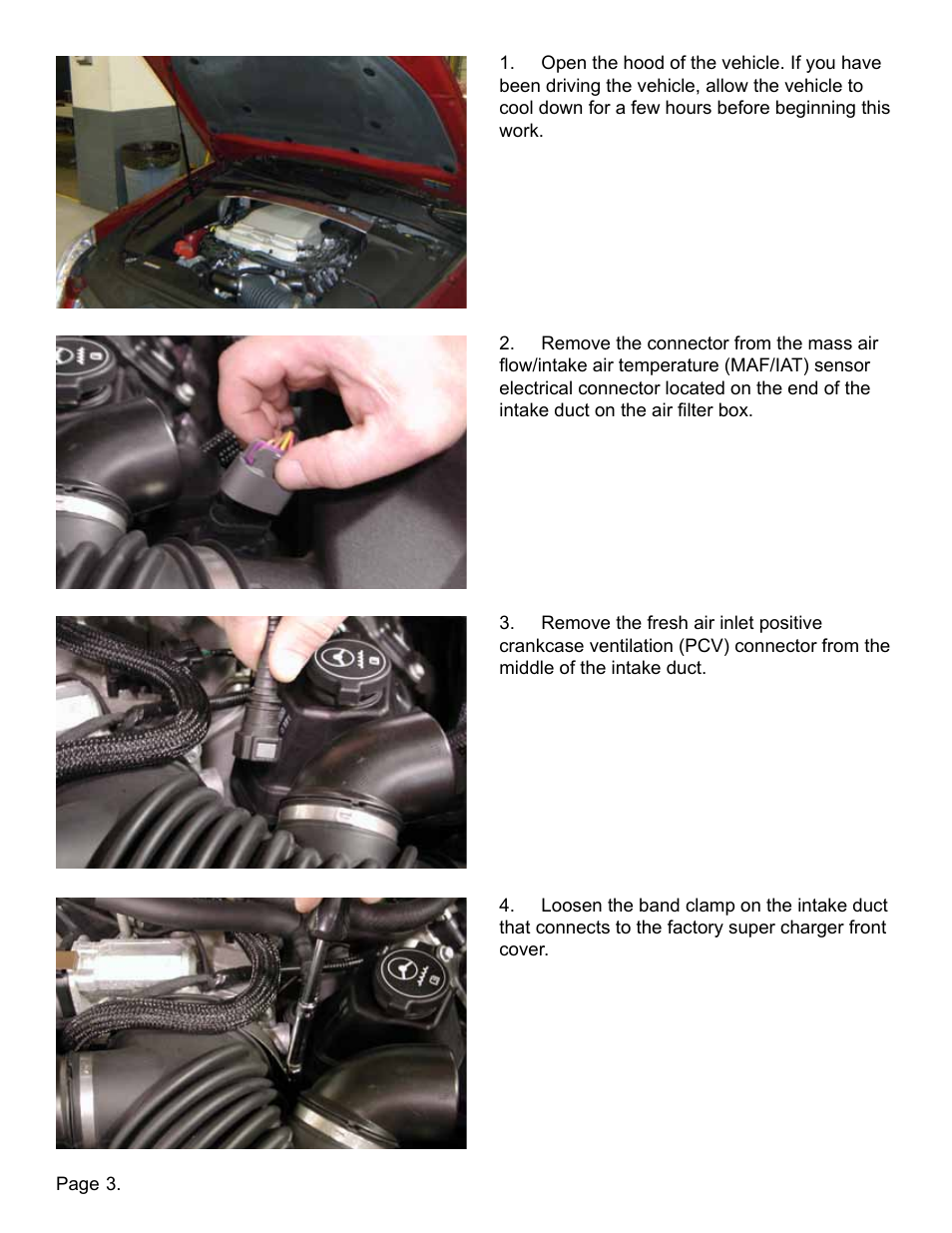 1. Open the hood of the vehicle. If you have been driving the vehicle, allow the vehicle to cool down for a few hours before beginning this work.

2. Remove the connector from the mass air flow/intake air temperature (MAF/IAT) sensor electrical connector located on the end of the intake duct on the air filter box.

3. Remove the fresh air inlet positive crankcase ventilation (PCV) connector from the middle of the intake duct.

4. Loosen the band clamp on the intake duct that connects to the factory super charger front cover.

Page 3.