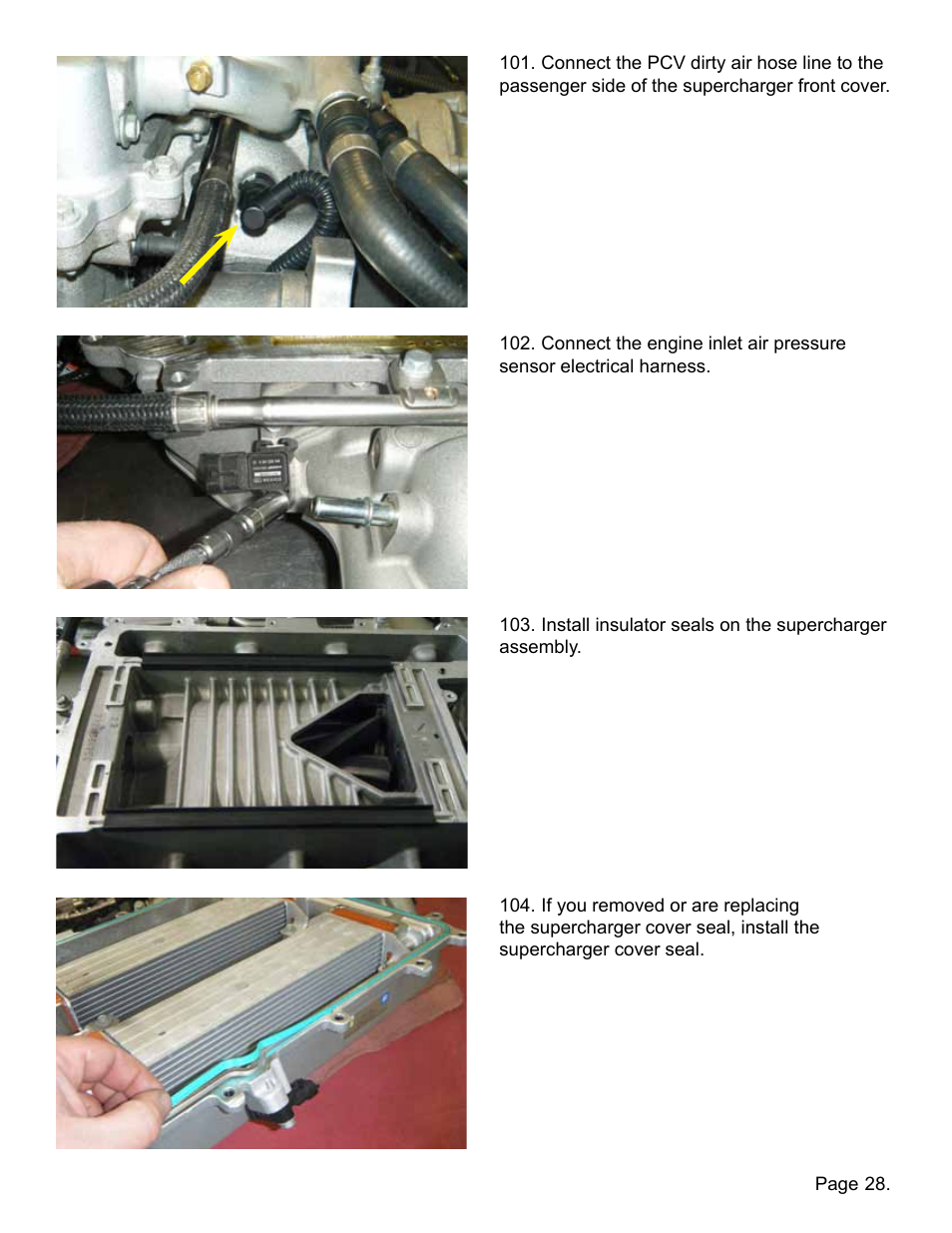 101. Connect the PCV dirty air hose line to the passenger side of the supercharger front cover.

102. Connect the engine inlet air pressure sensor electrical harness.

103. Install insulator seals on the supercharger assembly.

104. If you removed or are replacing the supercharger cover seal, install the supercharger cover seal.

Page 28.