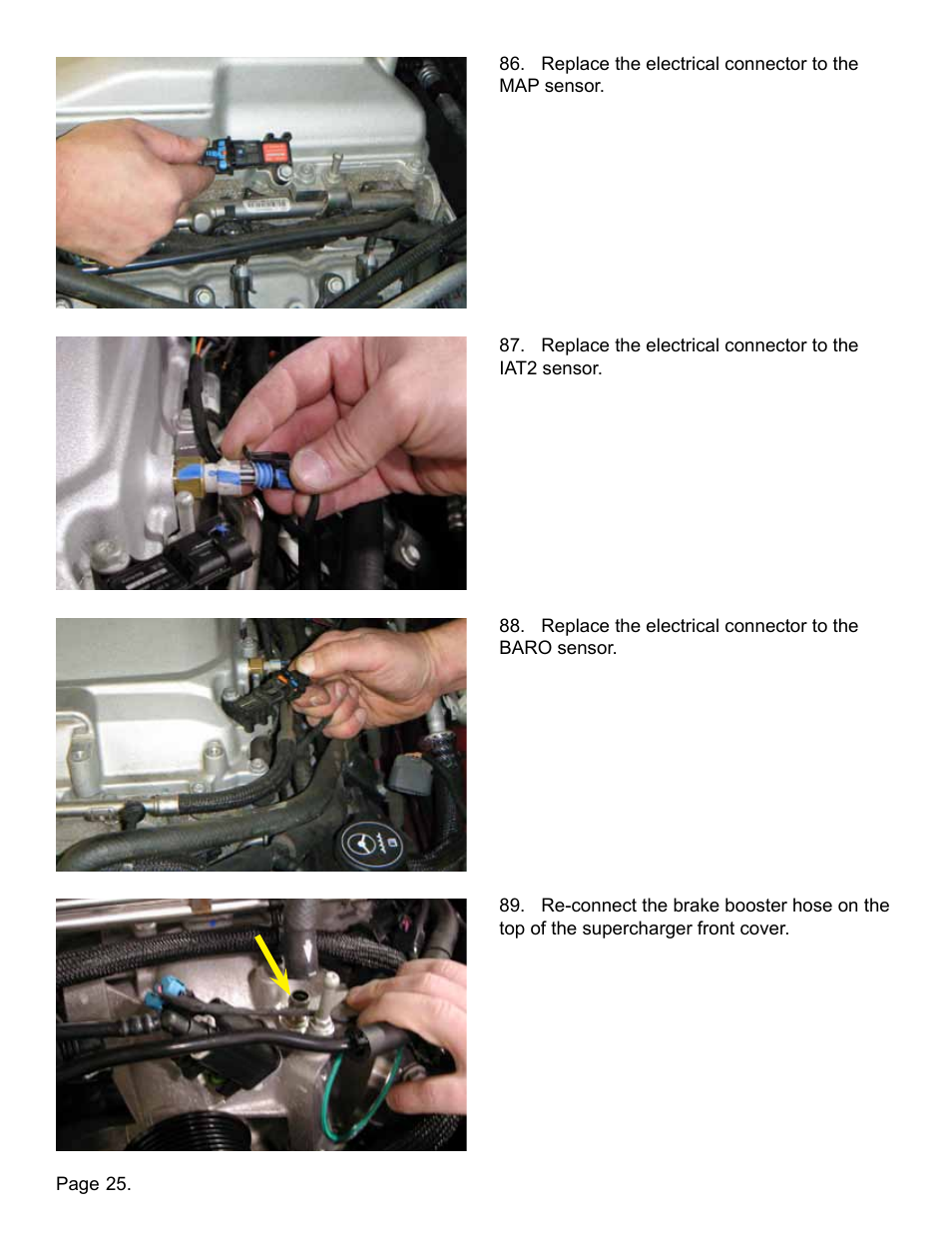 86. Replace the electrical connector to the MAP sensor.

87. Replace the electrical connector to the IAT2 sensor.

88. Replace the electrical connector to the BARO sensor.

89. Re-connect the brake booster hose on the top of the supercharger front cover.

Page 25.