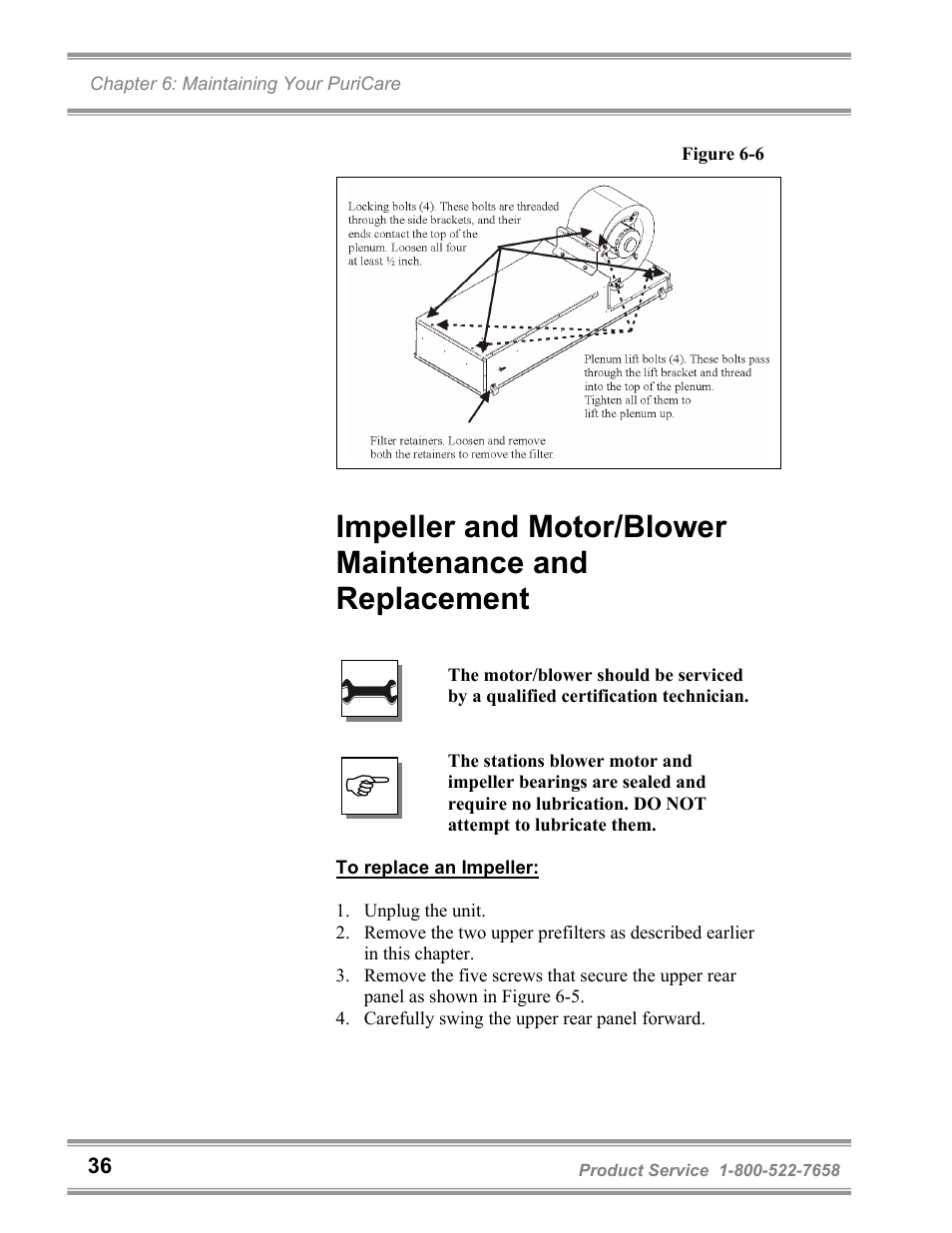 Chapter 6: Maintaining Your PuriCare

Figure 6-6

Locking bolts (4). These bolts are threaded through the side brackets, and their ends contact the top of the plenum. Loosen all four at least ½ inch.

Plenum lift bolts (4). These bolts pass through the lift bracket and thread into the top of the plenum. Tighten all of them to lift the plenum up.

Filter retainers. Loosen and remove both the retainers to remove the filter.

Impeller and Motor/Blower Maintenance and Replacement

The motor/blower should be serviced by a qualified certification technician.

The stations blower motor and impeller bearings are sealed and require no lubrication. DO NOT attempt to lubricate them.

To replace an Impeller:

1. Unplug the unit.
2. Remove the two upper prefilters as described earlier in this chapter.
3. Remove the five screws that secure the upper rear panel as shown in Figure 6-5.
4. Carefully swing the upper rear panel forward.

36

Product Service 1-800-522-7658