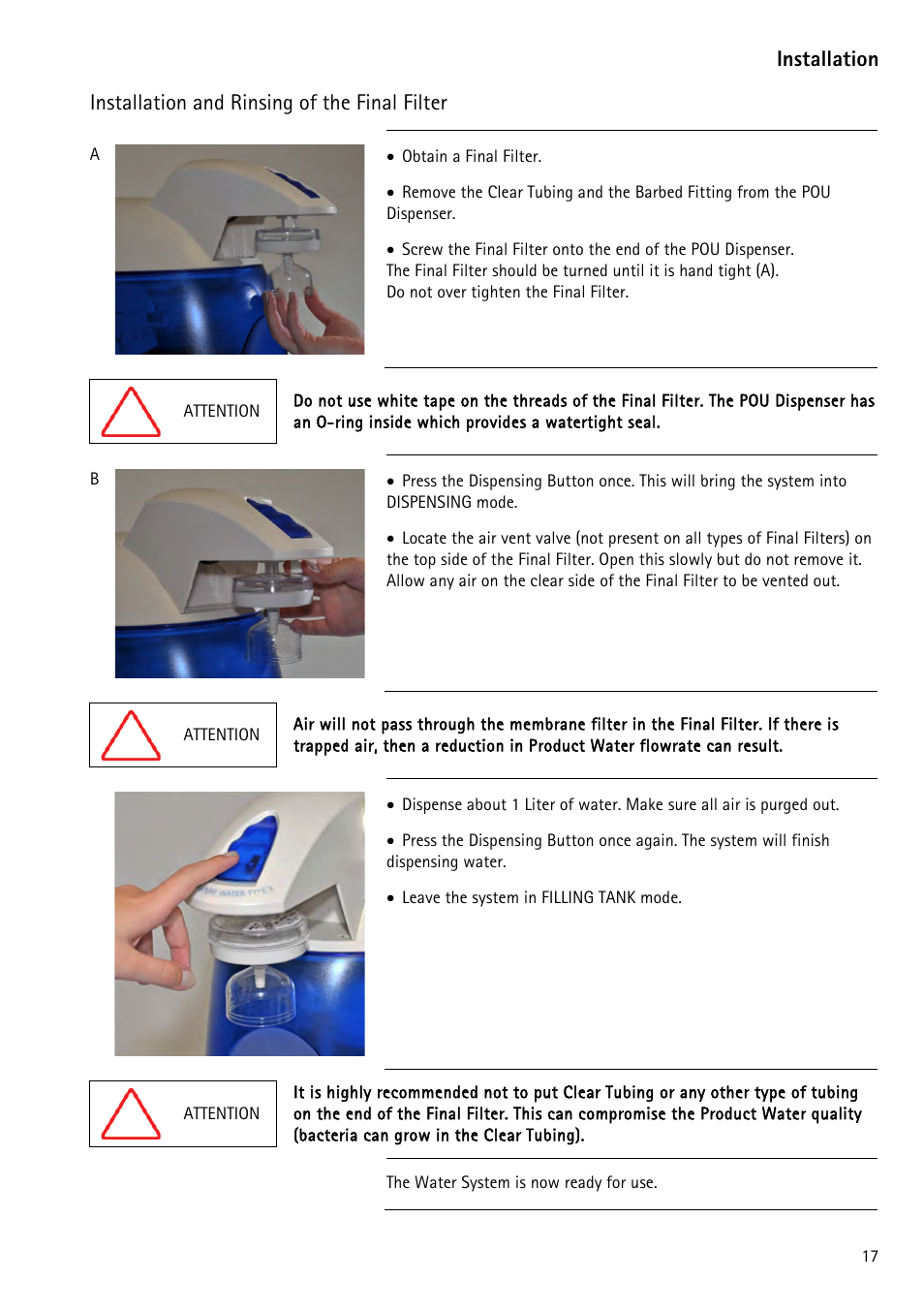 Installation

Installation and Rinsing of the Final Filter

A

• Obtain a Final Filter.

• Remove the Clear Tubing and the Barbed Fitting from the POU Dispenser.

• Screw the Final Filter onto the end of the POU Dispenser. The Final Filter should be turned until it is hand tight (A). Do not over tighten the Final Filter.

ATTENTION

Do not use white tape on the threads of the Final Filter. The POU Dispenser has an O-ring inside which provides a watertight seal.

B

• Press the Dispensing Button once. This will bring the system into DISPENSING mode.

• Locate the air vent valve (not present on all types of Final Filters) on the top side of the Final Filter. Open this slowly but do not remove it. Allow any air on the clear side of the Final Filter to be vented out.

ATTENTION

Air will not pass through the membrane filter in the Final Filter. If there is trapped air, then a reduction in Product Water flowrate can result.

• Dispense about 1 Liter of water. Make sure all air is purged out.

• Press the Dispensing Button once again. The system will finish dispensing water.

• Leave the system in FILLING TANK mode.

ATTENTION

It is highly recommended not to put Clear Tubing or any other type of tubing on the end of the Final Filter. This can compromise the Product Water quality (bacteria can grow in the Clear Tubing).

The Water System is now ready for use.

17