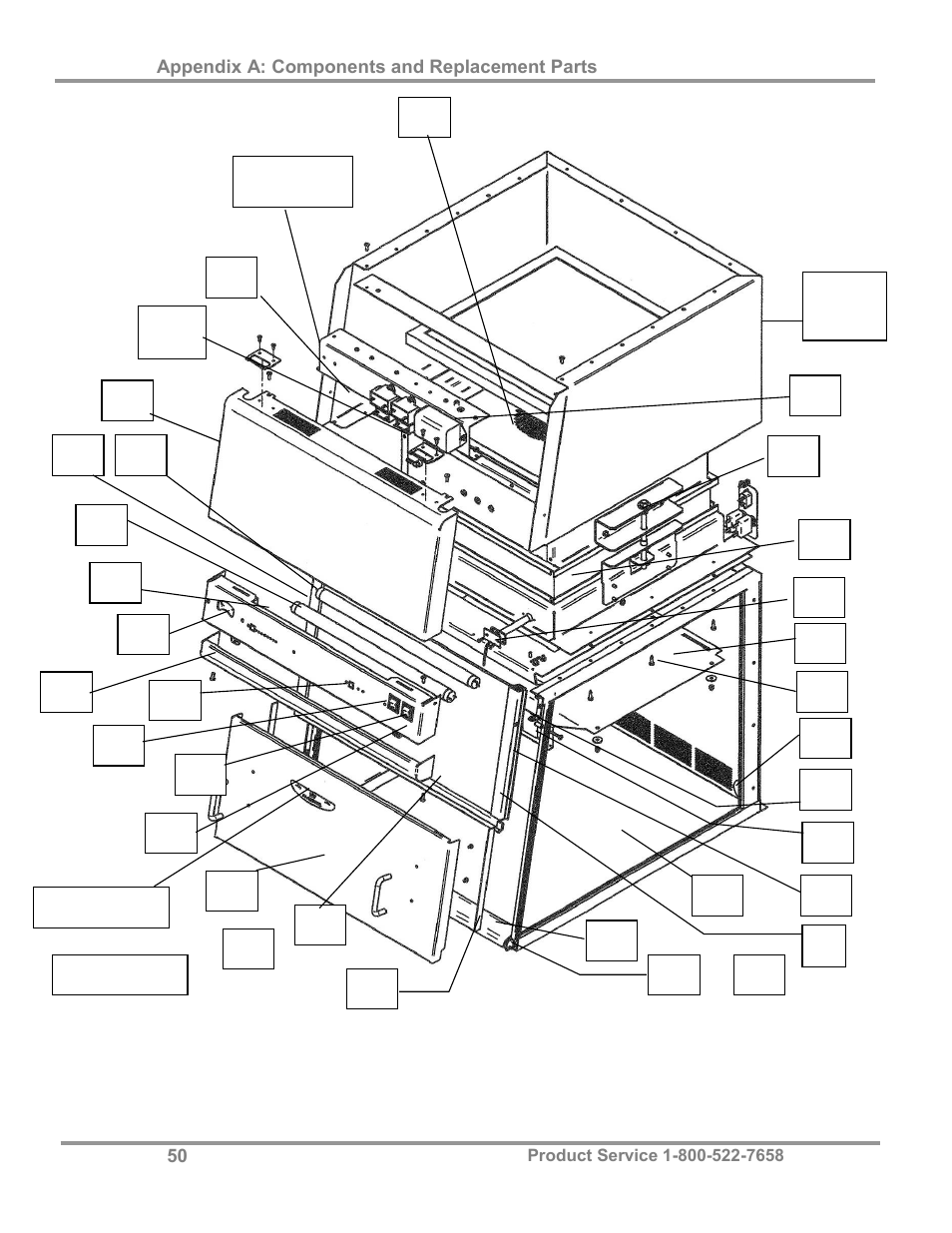 Appendix A: Components and Replacement Parts

50

Product Service 1-800-522-7658