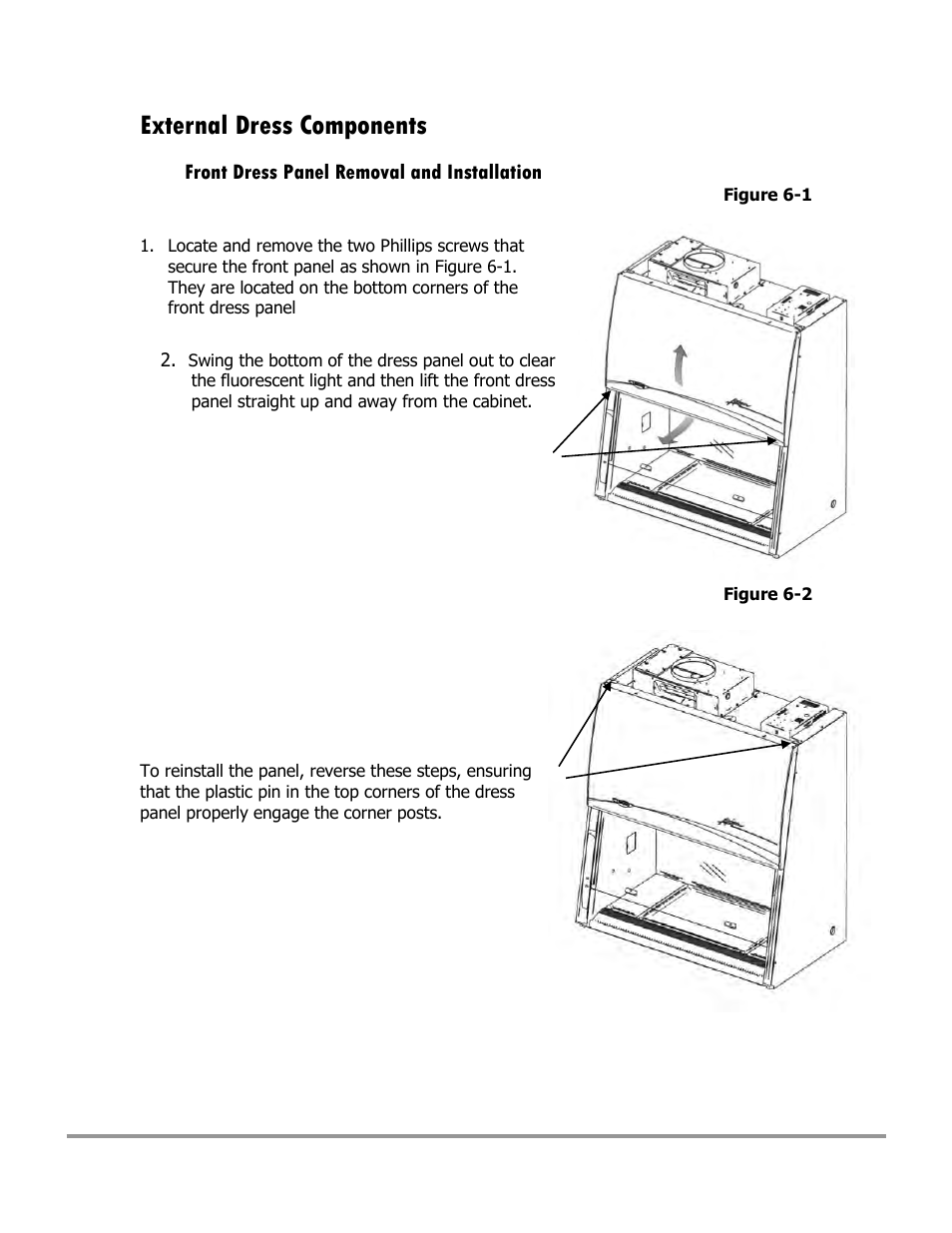 External Dress Components

Front Dress Panel Removal and Installation

Figure 6-1

1. Locate and remove the two Phillips screws that secure the front panel as shown in Figure 6-1. They are located on the bottom corners of the front dress panel

2. Swing the bottom of the dress panel out to clear the fluorescent light and then lift the front dress panel straight up and away from the cabinet.

Figure 6-2

To reinstall the panel, reverse these steps, ensuring that the plastic pin in the top corners of the dress panel properly engage the corner posts.