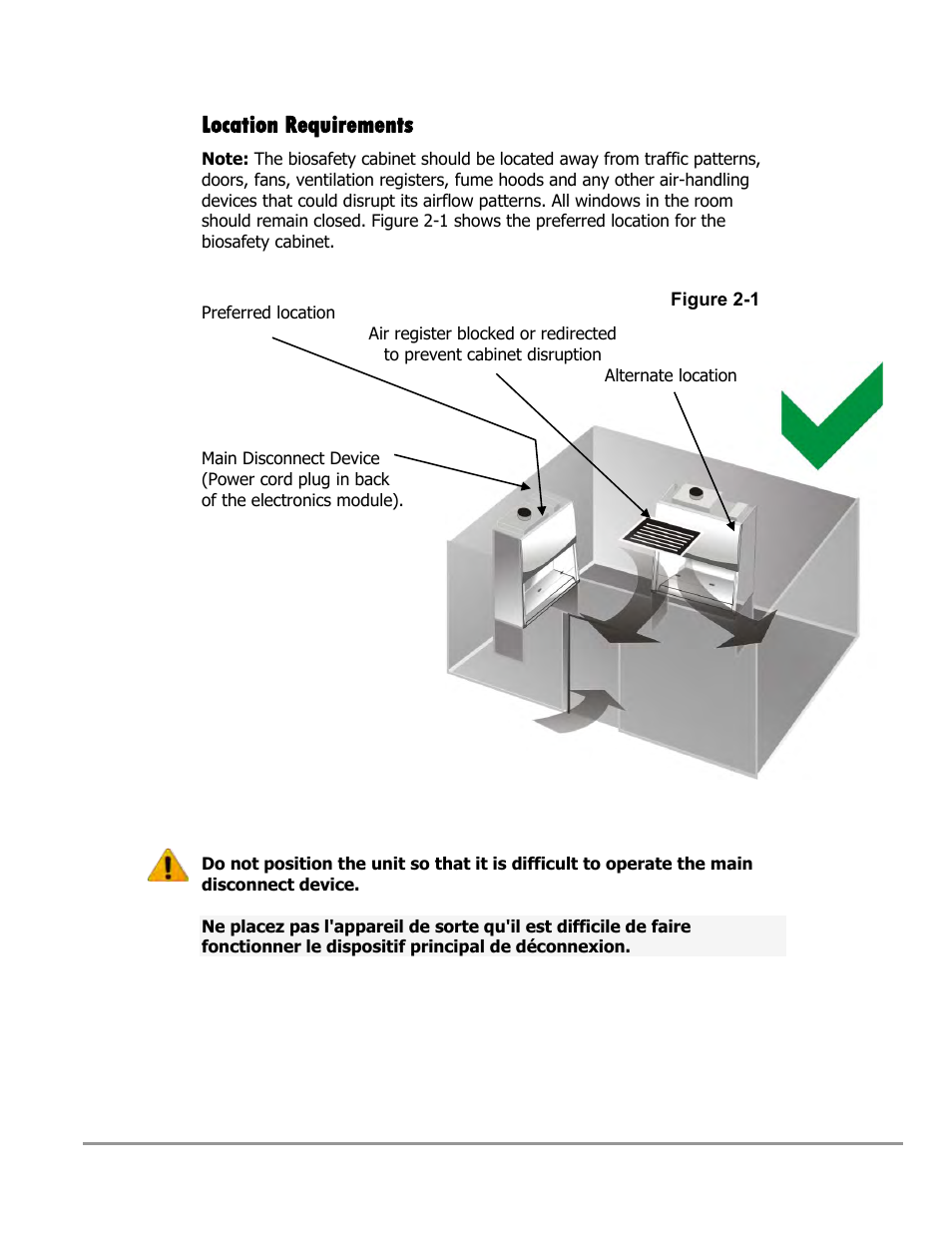 Location Requirements

Note: The biosafety cabinet should be located away from traffic patterns, doors, fans, ventilation registers, fume hoods and any other air-handling devices that could disrupt its airflow patterns. All windows in the room should remain closed. Figure 2-1 shows the preferred location for the biosafety cabinet.

Figure 2-1

Preferred location

Air register blocked or redirected to prevent cabinet disruption

Alternate location

Main Disconnect Device (Power cord plug in back of the electronics module).

Do not position the unit so that it is difficult to operate the main disconnect device.

Ne placez pas l'appareil de sorte qu'il est difficile de faire fonctionner le dispositif principal de déconnexion.