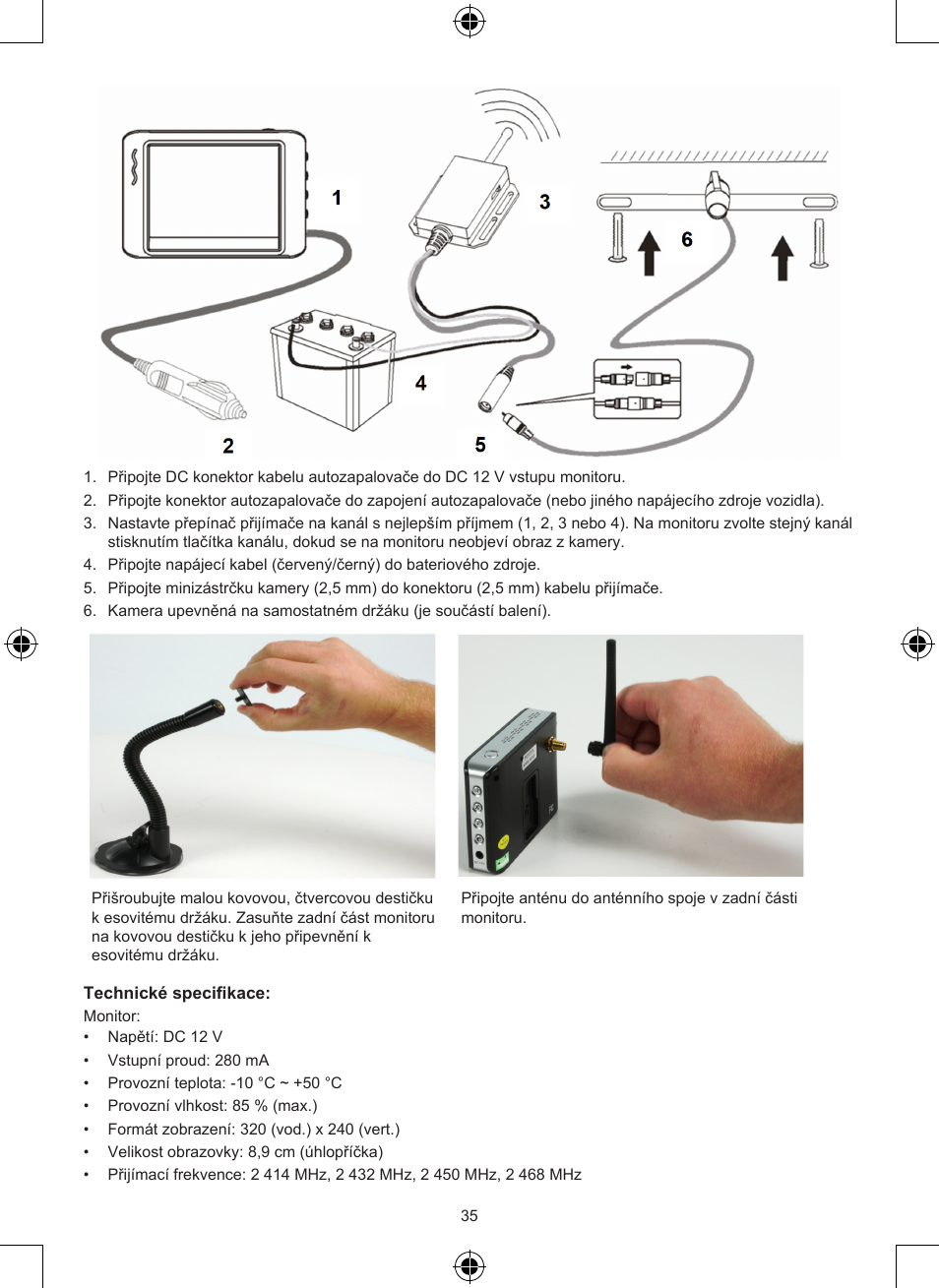 1
3
6
4
2
5

1. Připojte DC konektor kabelu autozapalovače do DC 12 V vstupu monitoru.
2. Připojte konektor autozapalovače do zapojení autozapalovače (nebo jiného napájecího zdroje vozidla).
3. Nastavte přepínač přijímače na kanál s nejlepším příjmem (1, 2, 3 nebo 4). Na monitoru zvolte stejný kanál stisknutím tlačítka kanálu, dokud se na monitoru neobjeví obraz z kamery.
4. Připojte napájecí kabel (červený/černý) do bateriového zdroje.
5. Připojte minizástrčku kamery (2,5 mm) do konektoru (2,5 mm) kabelu přijímače.
6. Kamera upevněná na samostatném držáku (je součástí balení).

Přišroubujte malou kovovou, čtvercovou destičku k esovitému držáku. Zasuňte zadní část monitoru na kovovou destičku k jeho připevnění k esovitému držáku.

Připojte anténu do anténního spoje v zadní části monitoru.

Technické specifikace:
Monitor:
• Napětí: DC 12 V
• Vstupní proud: 280 mA
• Provozní teplota: -10 °C ~ +50 °C
• Provozní vlhkost: 85 % (max.)
• Formát zobrazení: 320 (vod.) x 240 (vert.)
• Velikost obrazovky: 8,9 cm (úhlopříčka)
• Přijímací frekvence: 2 414 MHz, 2 432 MHz, 2 450 MHz, 2 468 MHz

35