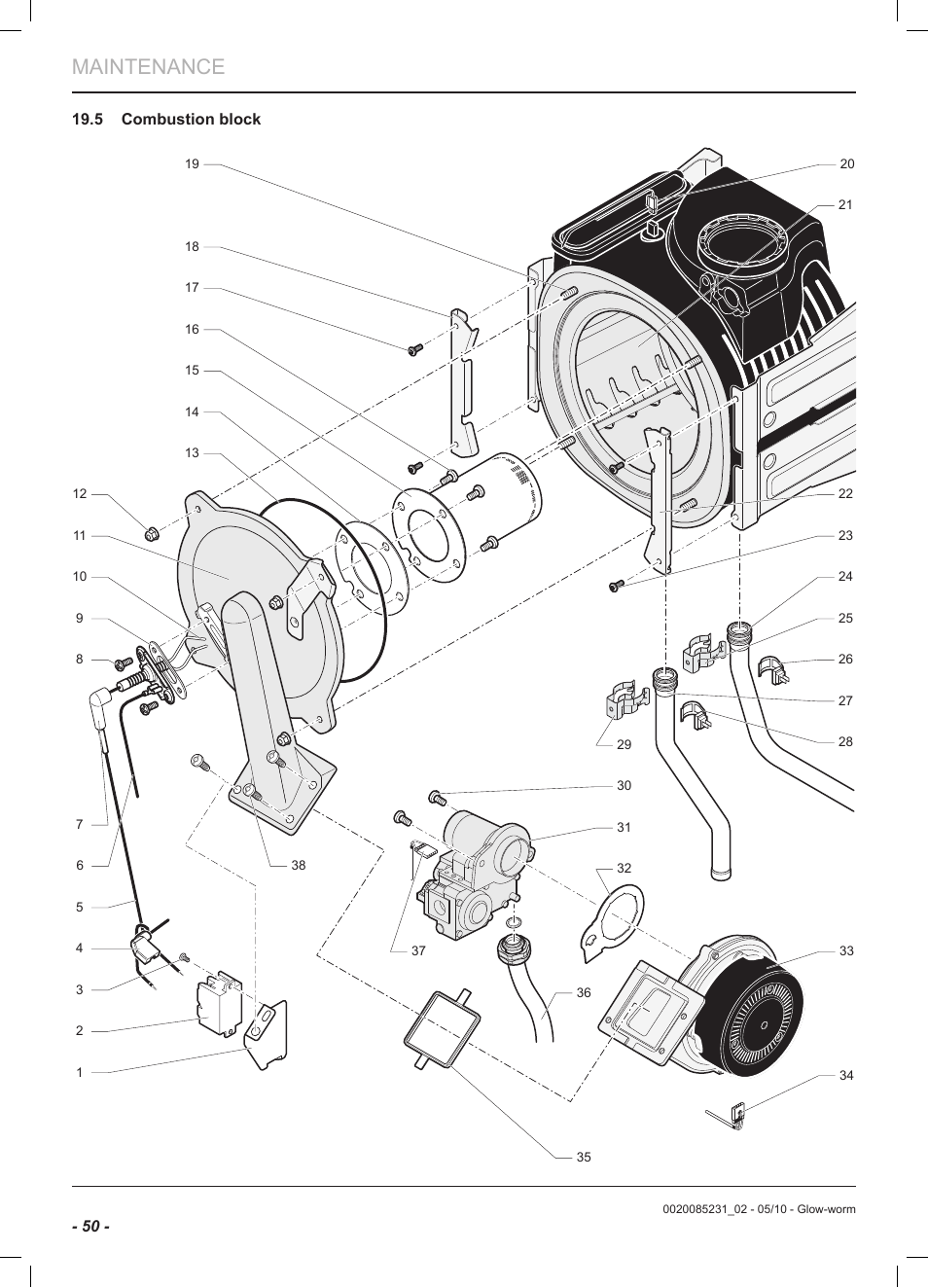 MAINTENANCE

19.5 Combustion block

19
18
17
16
15
14
13
12
11
10
9
8
7
6
5
4
3
2
1
20
21
22
23
24
25
26
27
28
29
30
31
32
33
34
35
36
37
38

0020085231_02 - 05/10 - Glow-worm

- 50 -