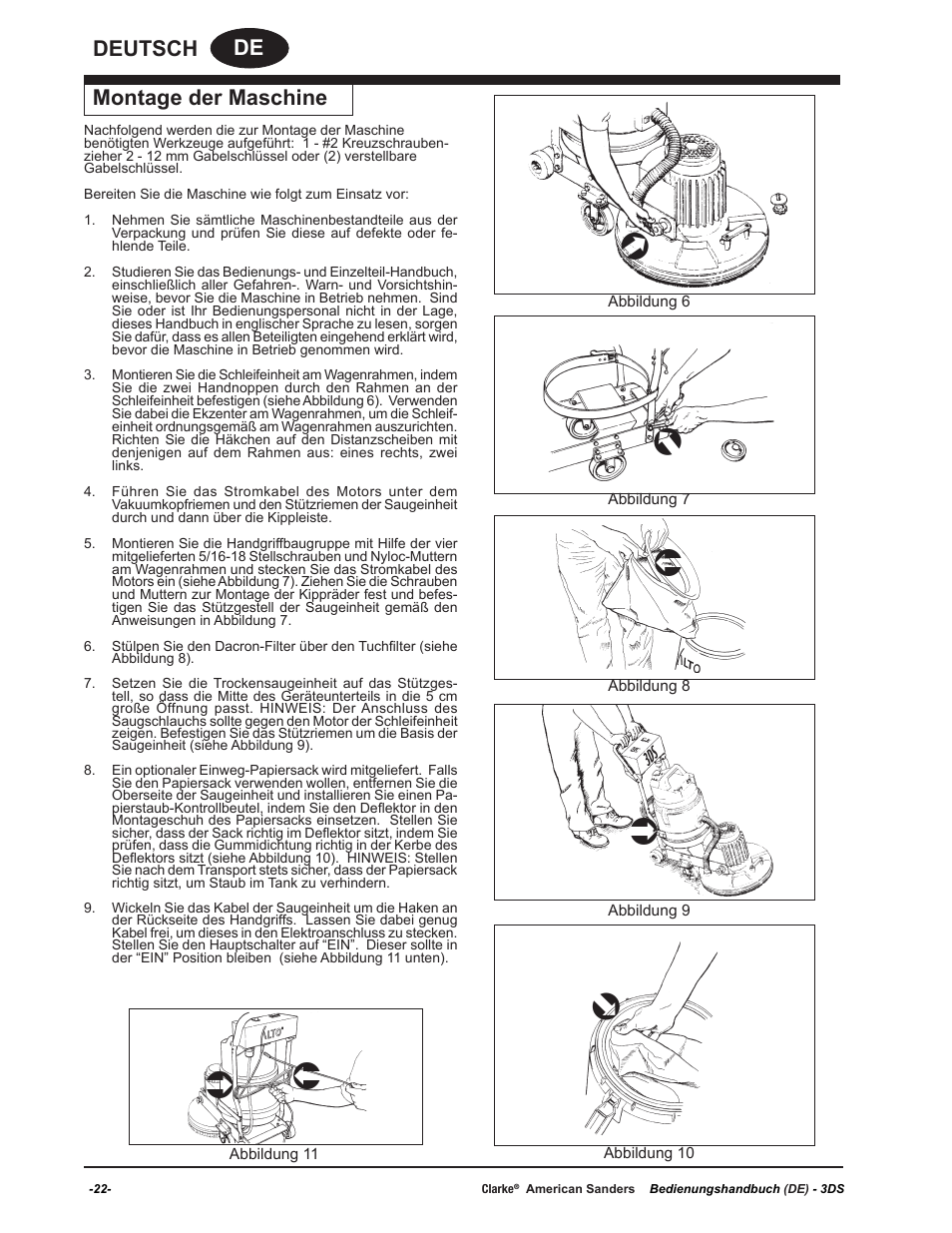 DEUTSCH DE

Montage der Maschine

Nachfolgend werden die zur Montage der Maschine benötigten Werkzeuge aufgeführt: 1 - #2 Kreuzschraubenzieher 2 - 12 mm Gabelschlüssel oder (2) verstellbare Gabelschlüssel.

Bereiten Sie die Maschine wie folgt zum Einsatz vor:

1. Nehmen Sie sämtliche Maschinenbestandteile aus der Verpackung und prüfen Sie diese auf defekte oder fehlende Teile.

2. Studieren Sie das Bedienungs- und Einzelteil-Handbuch, einschließlich aller Gefahren-. Warn- und Vorsichtshinweise, bevor Sie die Maschine in Betrieb nehmen. Sind Sie oder ist Ihr Bedienungspersonal nicht in der Lage, dieses Handbuch in englischer Sprache zu lesen, sorgen Sie dafür, dass es allen Beteiligten eingehend erklärt wird, bevor die Maschine in Betrieb genommen wird.

3. Montieren Sie die Schleifeinheit am Wagenrahmen, indem Sie die zwei Handnoppen durch den Rahmen an der Schleifeinheit befestigen (siehe Abbildung 6). Verwenden Sie dabei die Ekzenter am Wagenrahmen, um die Schleifeinheit ordnungsgemäß am Wagenrahmen auszurichten. Richten Sie die Häkchen auf den Distanzscheiben mit denjenigen auf dem Rahmen aus: eines rechts, zwei links.

4. Führen Sie das Stromkabel des Motors unter dem Vakuumkopfriemen und den Stützriemen der Saugeinheit durch und dann über die Kippleiste.

5. Montieren Sie die Handgriffbaugruppe mit Hilfe der vier mitgelieferten 5/16-18 Stellschrauben und Nyloc-Muttern am Wagenrahmen und stecken Sie das Stromkabel des Motors ein (siehe Abbildung 7). Ziehen Sie die Schrauben und Muttern zur Montage der Kippräder fest und befestigen Sie das Stützgestell der Saugeinheit gemäß den Anweisungen in Abbildung 7.

6. Stülpen Sie den Dacron-Filter über den Tuchfilter (siehe Abbildung 8).

7. Setzen Sie die Trockensaugeinheit auf das Stützgestell, so dass die Mitte des Geräteunterteils in die 5 cm große Öffnung passt. HINWEIS: Der Anschluss des Saugschlauchs sollte gegen den Motor der Schleifeinheit zeigen. Befestigen Sie das Stützriemen um die Basis der Saugeinheit (siehe Abbildung 9).

8. Ein optionaler Einweg-Papiersack wird mitgeliefert. Falls Sie den Papiersack verwenden wollen, entfernen Sie die Oberseite der Saugeinheit und installieren Sie einen Papierstaub-Kontrollbeutel, indem Sie den Deflektor in den Montageschuh des Papiersacks einsetzen. Stellen Sie sicher, dass der Sack richtig im Deflektor sitzt, indem Sie prüfen, dass die Gummidichtung richtig in der Kerbe des Deflektors sitzt (siehe Abbildung 10). HINWEIS: Stellen Sie nach dem Transport stets sicher, dass der Papiersack richtig sitzt, um Staub im Tank zu verhindern.

9. Wickeln Sie das Kabel der Saugeinheit um die Haken an der Rückseite des Handgriffs. Lassen Sie dabei genug Kabel frei, um dieses in den Elektroanschluss zu stecken. Stellen Sie den Hauptschalter auf “EIN”. Dieser sollte in der “EIN” Position bleiben (siehe Abbildung 11 unten).

ALTO

Abbildung 11

Abbildung 6

Abbildung 7

ALTO

Abbildung 8

3DS

Abbildung 9

Abbildung 10

-22-

Clarke® American Sanders Bedienungshandbuch (DE) - 3DS