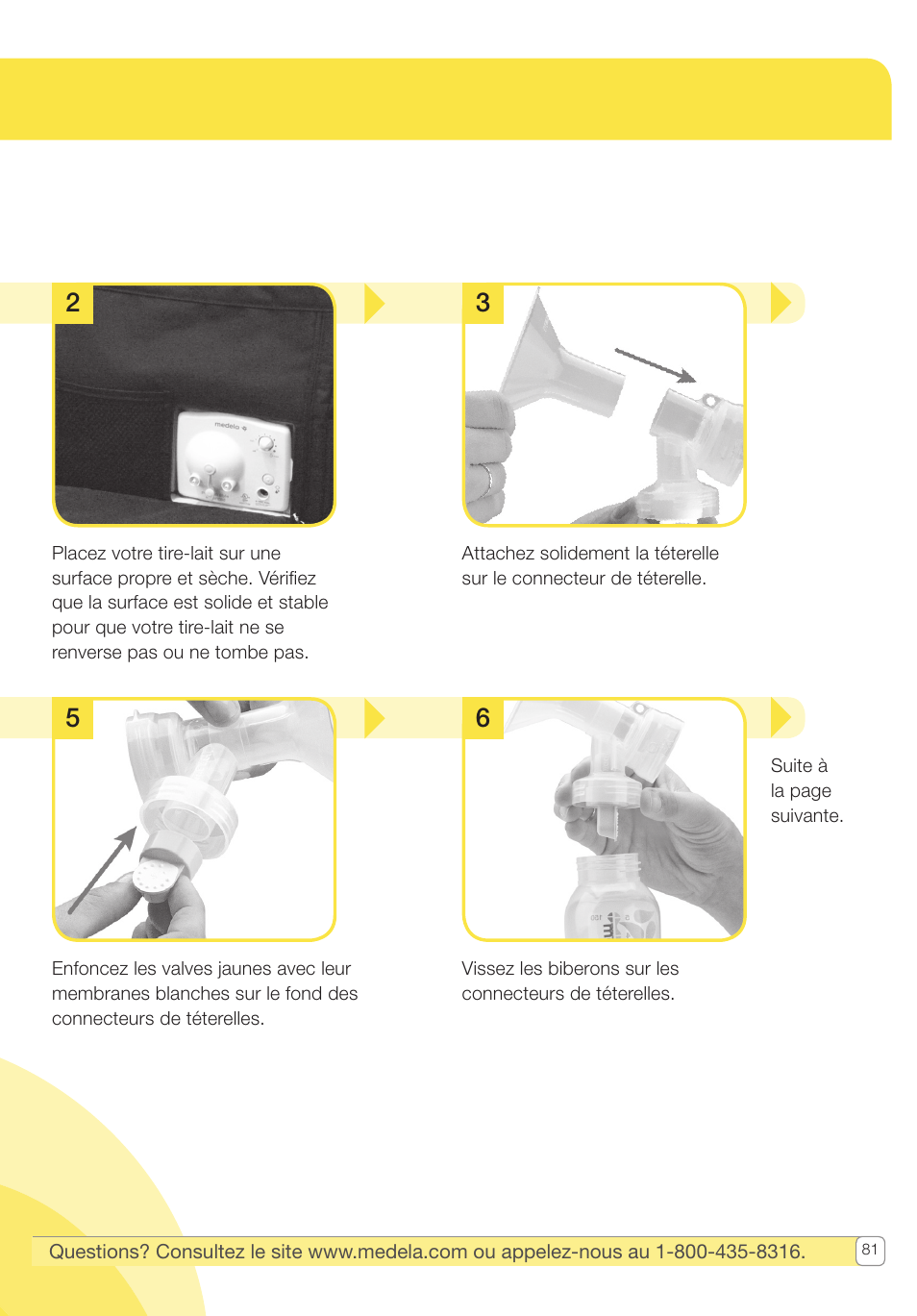 2

medela

Placez votre tire-lait sur une surface propre et sèche. Vérifiez que la surface est solide et stable pour que votre tire-lait ne se renverse pas ou ne tombe pas.

3

Attachez solidement la téterelle sur le connecteur de téterelle.

5

Enfoncez les valves jaunes avec leur membranes blanches sur le fond des connecteurs de téterelles.

6

Vissez les biberons sur les connecteurs de téterelles.

Suite à la page suivante.

Questions? Consultez le site www.medela.com ou appelez-nous au 1-800-435-8316.

81