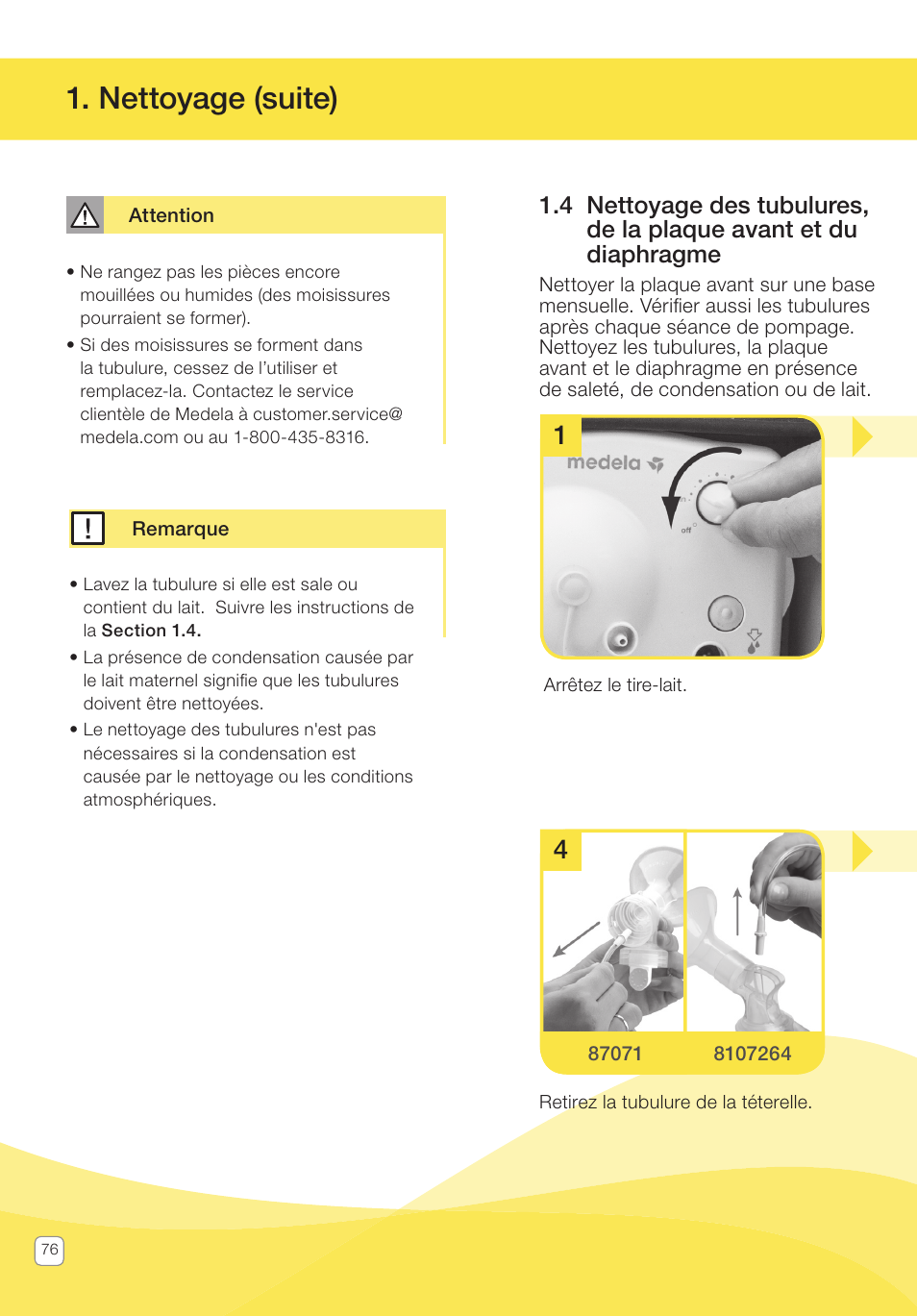 1. Nettoyage (suite)

Attention

• Ne rangez pas les pièces encore mouillées ou humides (des moisissures pourraient se former).
• Si des moisissures se forment dans la tubulure, cessez de l'utiliser et remplacez-la. Contactez le service clientèle de Medela à customer.service@medela.com ou au 1-800-435-8316.

Remarque

• Lavez la tubulure si elle est sale ou contient du lait. Suivre les instructions de la Section 1.4.
• La présence de condensation causée par le lait maternel signifie que les tubulures doivent être nettoyées.
• Le nettoyage des tubulures n'est pas nécessaires si la condensation est causée par le nettoyage ou les conditions atmosphériques.

1.4 Nettoyage des tubulures, de la plaque avant et du diaphragme

Nettoyer la plaque avant sur une base mensuelle. Vérifier aussi les tubulures après chaque séance de pompage. Nettoyez les tubulures, la plaque avant et le diaphragme en présence de saleté, de condensation ou de lait.

1

medela

off

Arrêtez le tire-lait.

4

87071

8107264

Retirez la tubulure de la téterelle.

76