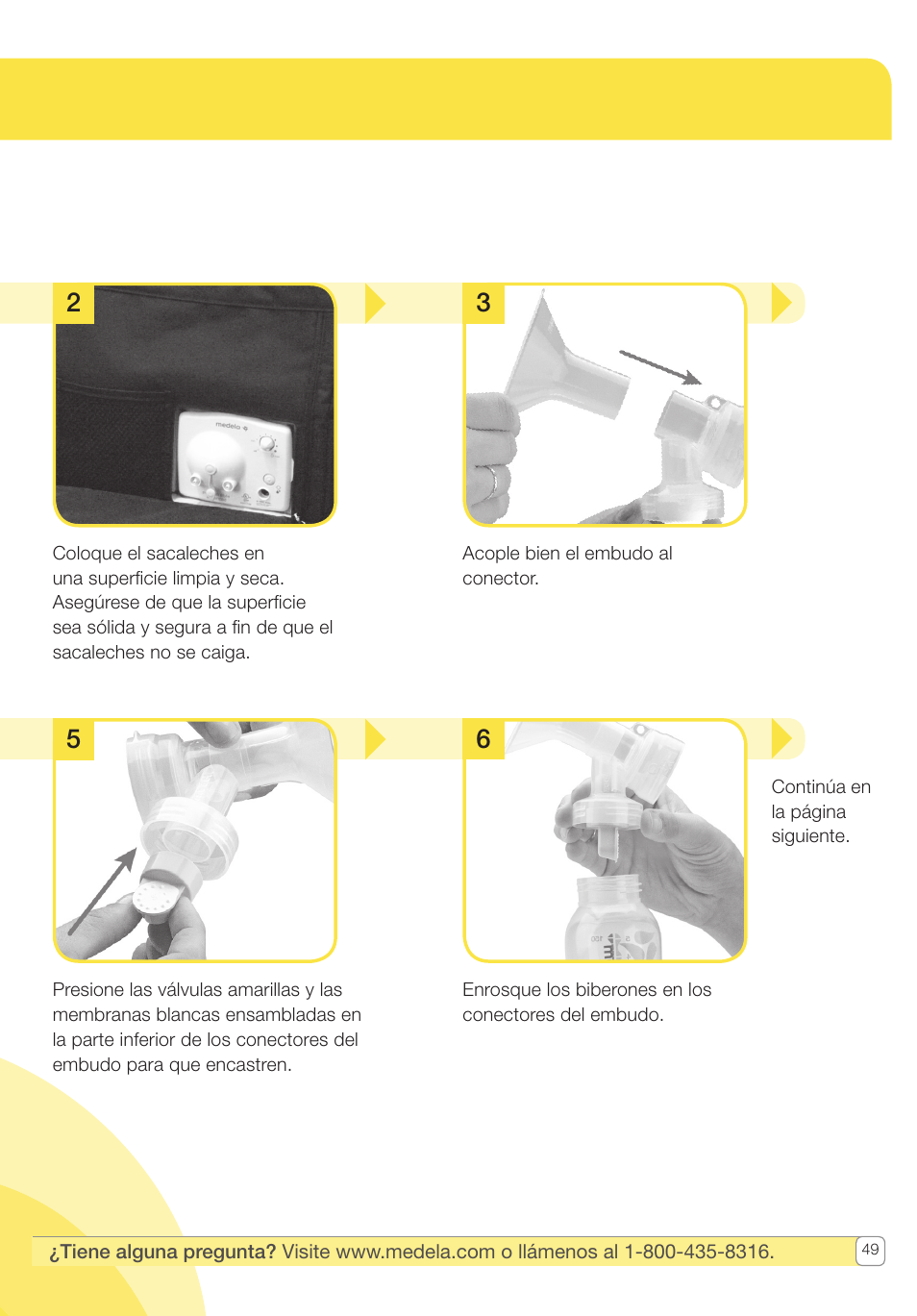 2

medela

Coloque el sacaleches en una superficie limpia y seca. Asegúrese de que la superficie sea sólida y segura a fin de que el sacaleches no se caiga.

3

Acople bien el embudo al conector.

5

Presione las válvulas amarillas y las membranas blancas ensambladas en la parte inferior de los conectores del embudo para que encastren.

6

Enrosque los biberones en los conectores del embudo.

Continúa en la página siguiente.

¿Tiene alguna pregunta? Visite www.medela.com o llámenos al 1-800-435-8316.

49