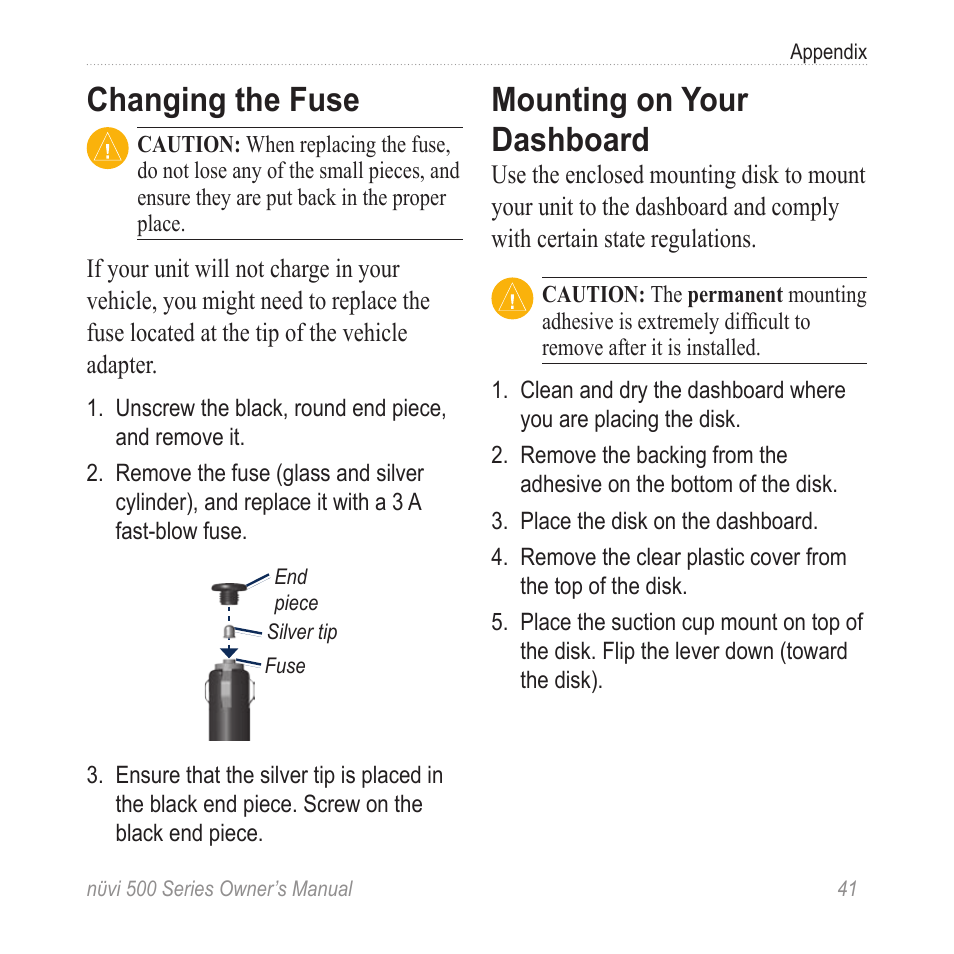 Appendix

Changing the Fuse

CAUTION: When replacing the fuse, do not lose any of the small pieces, and ensure they are put back in the proper place.

If your unit will not charge in your vehicle, you might need to replace the fuse located at the tip of the vehicle adapter.

1. Unscrew the black, round end piece, and remove it.

2. Remove the fuse (glass and silver cylinder), and replace it with a 3 A fast-blow fuse.

End piece
Silver tip
Fuse

3. Ensure that the silver tip is placed in the black end piece. Screw on the black end piece.

Mounting on Your Dashboard

Use the enclosed mounting disk to mount your unit to the dashboard and comply with certain state regulations.

CAUTION: The permanent mounting adhesive is extremely difficult to remove after it is installed.

1. Clean and dry the dashboard where you are placing the disk.

2. Remove the backing from the adhesive on the bottom of the disk.

3. Place the disk on the dashboard.

4. Remove the clear plastic cover from the top of the disk.

5. Place the suction cup mount on top of the disk. Flip the lever down (toward the disk).

nüvi 500 Series Owner's Manual

41